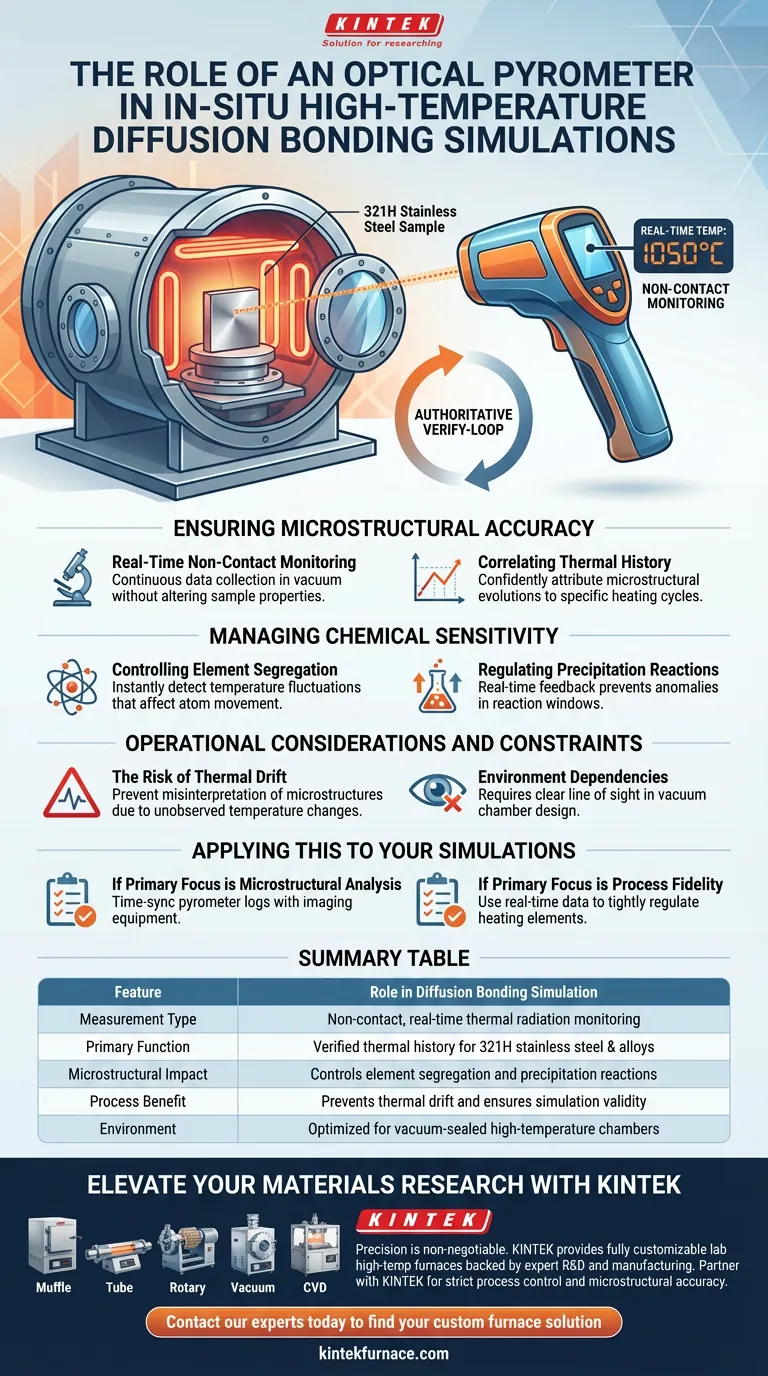 KINTEK
Solution for researching

THE ROLE OF AN OPTICAL PYROMETER IN IN-SITU HIGH-TEMPERATURE DIFFUSION BONDING SIMULATIONS

321H Stainless Steel Sample

REAL-TIME TEMP:
1050°C
NON-CONTACT MONITORING

AUTHORITATIVE VERIFY-LOOP

ENSURING MICROSTRUCTURAL ACCURACY

Real-Time Non-Contact Monitoring
Continuous data collection in vacuum without altering sample properties.

Correlating Thermal History
Confidently attribute microstructural evolutions to specific heating cycles.

MANAGING CHEMICAL SENSITIVITY

Controlling Element Segregation
Instantly detect temperature fluctuations that affect atom movement.

Regulating Precipitation Reactions
Real-time feedback prevents anomalies in reaction windows.

OPERATIONAL CONSIDERATIONS AND CONSTRAINTS

The Risk of Thermal Drift
Prevent misinterpretation of microstructures due to unobserved temperature changes.

Environment Dependencies
Requires clear line of sight in vacuum chamber design.

APPLYING THIS TO YOUR SIMULATIONS

If Primary Focus is Microstructural Analysis
Time-sync pyrometer logs with imaging equipment.

If Primary Focus is Process Fidelity
Use real-time data to tightly regulate heating elements.

SUMMARY TABLE

| Feature | Role in Diffusion Bonding Simulation |
|---|---|
| Measurement Type | Non-contact, real-time thermal radiation monitoring |
| Primary Function | Verified thermal history for 321H stainless steel & alloys |
| Microstructural Impact | Controls element segregation and precipitation reactions |
| Process Benefit | Prevents thermal drift and ensures simulation validity |
| Environment | Optimized for vacuum-sealed high-temperature chambers |

ELEVATE YOUR MATERIALS RESEARCH WITH KINTEK

Muffle Tube Rotary Vacuum CVD

KINTEK
Precision is non-negotiable. KINTEK provides fully customizable lab high-temp furnaces backed by expert R&D and manufacturing. Partner with KINTEK for strict process control and microstructural accuracy.

Contact our experts today to find your custom furnace solution

kintekfurnace.com