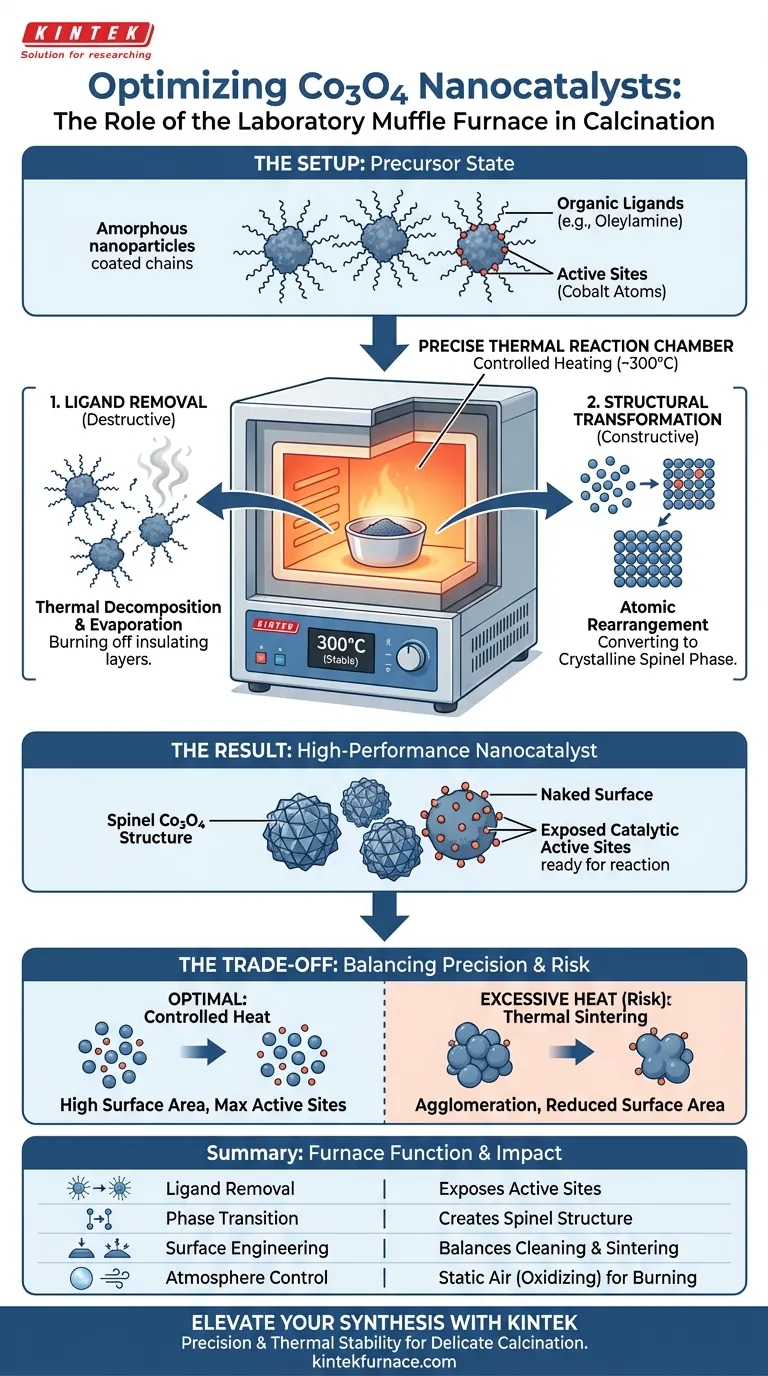 KINTEK
Solution for researching

Optimizing $Co_3O_4$ Nanocatalysts:
The Role of the Laboratory Muffle Furnace in Calcination

THE SETUP: Precursor State

Amorphous nanoparticles coated chains

Organic Ligands (e.g., Oleylamine)

Active Sites (Cobalt Atoms)

PRECISE THERMAL REACTION CHAMBER
Controlled Heating (~300°C)

1. LIGAND REMOVAL (Destructive)

Thermal Decomposition & Evaporation
Burning off insulating layers.

KINTEK
300°C (Stable)

2. STRUCTURAL TRANSFORMATION (Constructive)

Atomic Rearrangement
Converting to Crystalline Spinel Phase.

THE RESULT: High-Performance Nanocatalyst

Spinel $Co_3O_4$ Structure

Naked Surface

Exposed Catalytic Active Sites ready for reaction

THE TRADE-OFF: Balancing Precision & Risk

OPTIMAL: Controlled Heat

High Surface Area, Max Active Sites

EXCESSIVE HEAT (Risk): Thermal Sintering

Agglomeration, Reduced Surface Area

Summary: Furnace Function & Impact

| Ligand Removal | Exposes Active Sites |
|---|---|
| Phase Transition | Creates Spinel Structure |
| Surface Engineering | Balances Cleaning & Sintering |
| Atmosphere Control | Static Air (Oxidizing) for Burning |

ELEVATE YOUR SYNTHESIS WITH KINTEK
Precision & Thermal Stability for Delicate Calcination.
kintekfurnace.com