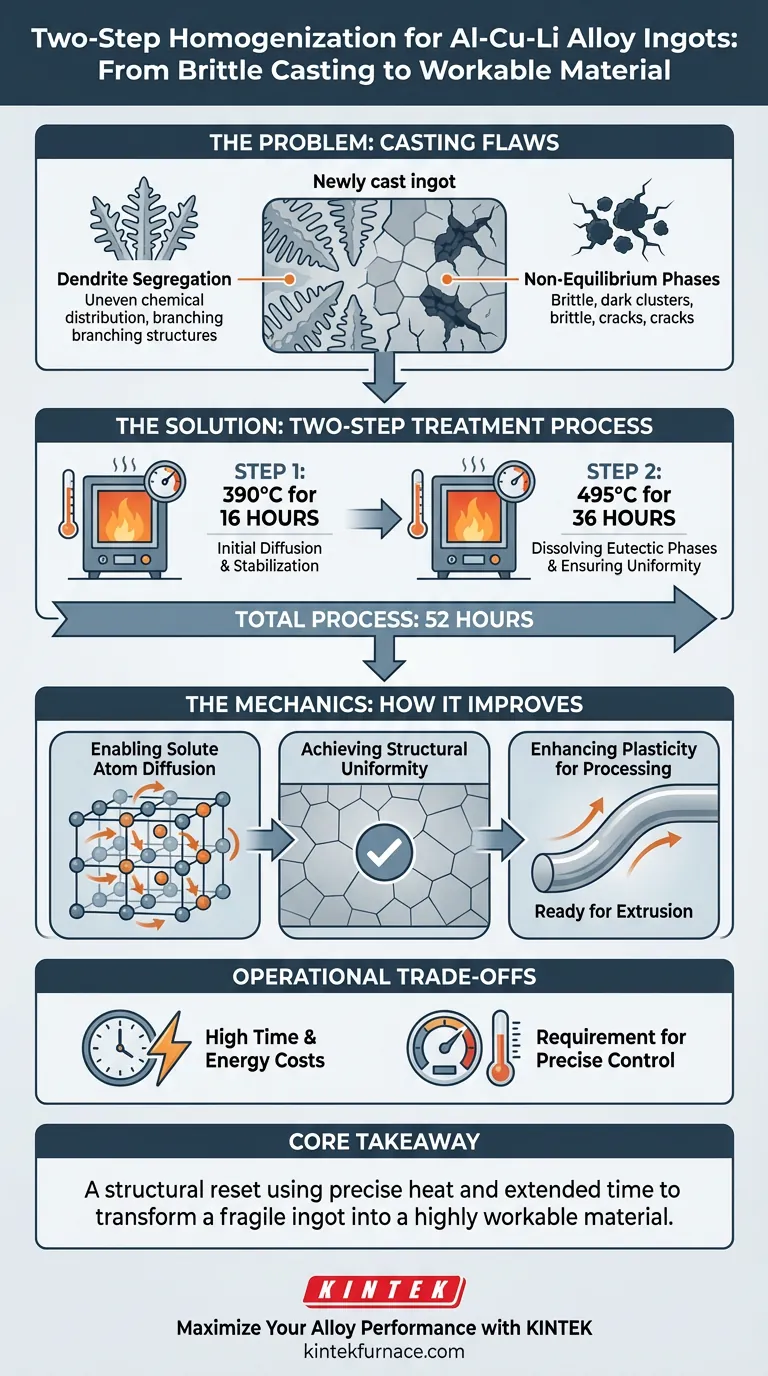 Two-Step Homogenization for Al-Cu-Li Alloy Ingots: From Brittle Casting to Workable Material

THE PROBLEM: CASTING FLAWS

Newly cast ingot

Dendrite Segregation
Uneven chemical distribution, branching branching structures

Non-Equilibrium Phases
Brittle, dark clusters, brittle, cracks, cracks

THE SOLUTION: TWO-STEP TREATMENT PROCESS

STEP 1:
390°C for 16 HOURS
Initial Diffusion & Stabilization

STEP 2:
495°C for 36 HOURS
Dissolving Eutectic Phases & Ensuring Uniformity

TOTAL PROCESS: 52 HOURS

THE MECHANICS: HOW IT IMPROVES

Enabling Solute Atom Diffusion

Achieving Structural Uniformity

Enhancing Plasticity for Processing

Ready for Extrusion

OPERATIONAL TRADE-OFFS

High Time & Energy Costs

Requirement for Precise Control

CORE TAKEAWAY

A structural reset using precise heat and extended time to transform a fragile ingot into a highly workable material.

KINTEK

Maximize Your Alloy Performance with KINTEK
kintekfurnace.com