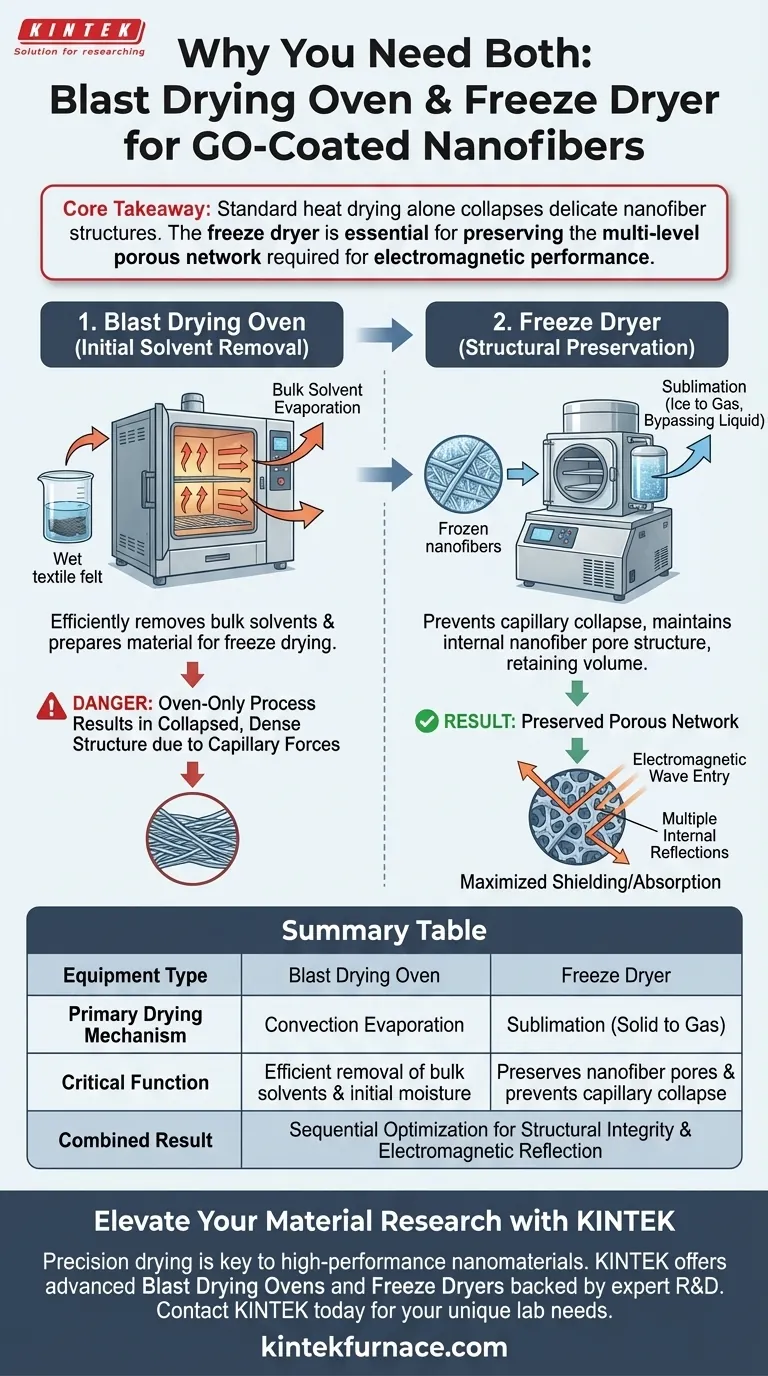 KINTEK
Solution for researching

Why You Need Both: Blast Drying Oven & Freeze Dryer for GO-Coated Nanofibers

Core Takeaway: Standard heat drying alone collapses delicate nanofiber structures. The freeze dryer is essential for preserving the multi-level porous network required for electromagnetic performance.

1. Blast Drying Oven (Initial Solvent Removal)

Bulk Solvent Evaporation

Wet textile felt

Efficiently removes bulk solvents & prepares material for freeze drying.

DANGER: Oven-Only Process Results in Collapsed, Dense Structure due to Capillary Forces

2. Freeze Dryer (Structural Preservation)

Sublimation (Ice to Gas, Bypassing Liquid)

Frozen nanofibers

Prevents capillary collapse, maintains internal nanofiber pore structure, retaining volume.

RESULT: Preserved Porous Network

Electromagnetic Wave Entry

Multiple Internal Reflections

Maximized Shielding/Absorption

Summary Table

| Equipment Type | Blast Drying Oven | Freeze Dryer |
|---|---|---|
| Primary Drying Mechanism | Convection Evaporation | Sublimation (Solid to Gas) |
| Critical Function | Efficient removal of bulk solvents & initial moisture | Preserves nanofiber pores & prevents capillary collapse |
| Combined Result | Sequential Optimization for Structural Integrity & Electromagnetic Reflection | |

Elevate Your Material Research with KINTEK

Precision drying is key to high-performance nanomaterials. KINTEK offers advanced Blast Drying Ovens and Freeze Dryers backed by expert R&D. Contact KINTEK today for your unique lab needs.

kintekfurnace.com