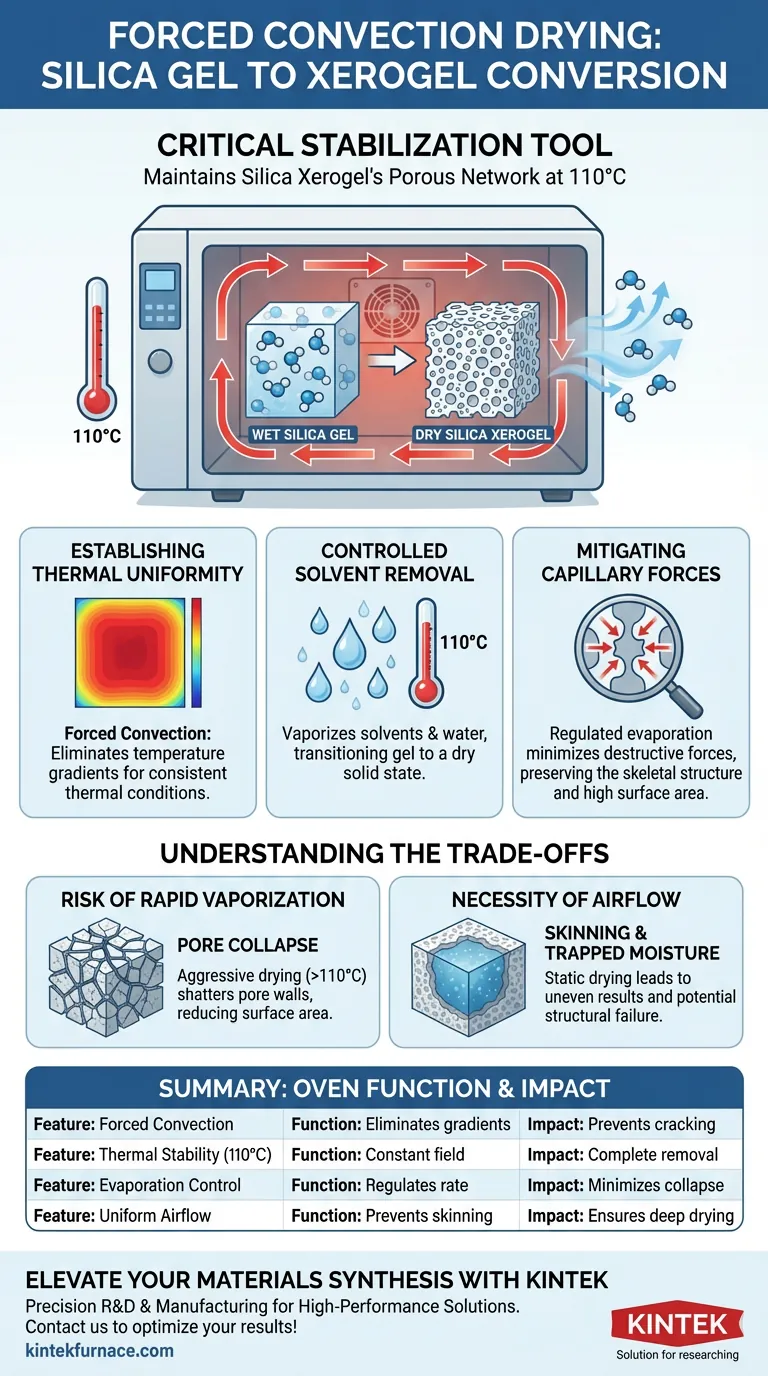 FORCED CONVECTION DRYING: SILICA GEL TO XEROGEL CONVERSION

CRITICAL STABILIZATION TOOL
Maintains Silica Xerogel's Porous Network at 110°C

110°C

WET SILICA GEL

DRY SILICA XEROGEL

ESTABLISHING THERMAL UNIFORMITY

Forced Convection: Eliminates temperature gradients for consistent thermal conditions.

CONTROLLED SOLVENT REMOVAL

110°C

Vaporizes solvents & water, transitioning gel to a dry solid state.

MITIGATING CAPILLARY FORCES

Regulated evaporation minimizes destructive forces, preserving the skeletal structure and high surface area.

UNDERSTANDING THE TRADE-OFFS

RISK OF RAPID VAPORIZATION

PORE COLLAPSE
Aggressive drying (>110°C) shatters pore walls, reducing surface area.

NECESSITY OF AIRFLOW

SKINNING & TRAPPED MOISTURE
Static drying leads to uneven results and potential structural failure.

SUMMARY: OVEN FUNCTION & IMPACT

| Feature: Forced Convection | Function: Eliminates gradients | Impact: Prevents cracking |
|---|---|---|
| Feature: Thermal Stability (110°C) | Function: Constant field | Impact: Complete removal |
| Feature: Evaporation Control | Function: Regulates rate | Impact: Minimizes collapse |
| Feature: Uniform Airflow | Function: Prevents skinning | Impact: Ensures deep drying |

ELEVATE YOUR MATERIALS SYNTHESIS WITH KINTEK
Precision R&D & Manufacturing for High-Performance Solutions.
Contact us to optimize your results!
kintekfurnace.com

KINTEK
Solution for researching