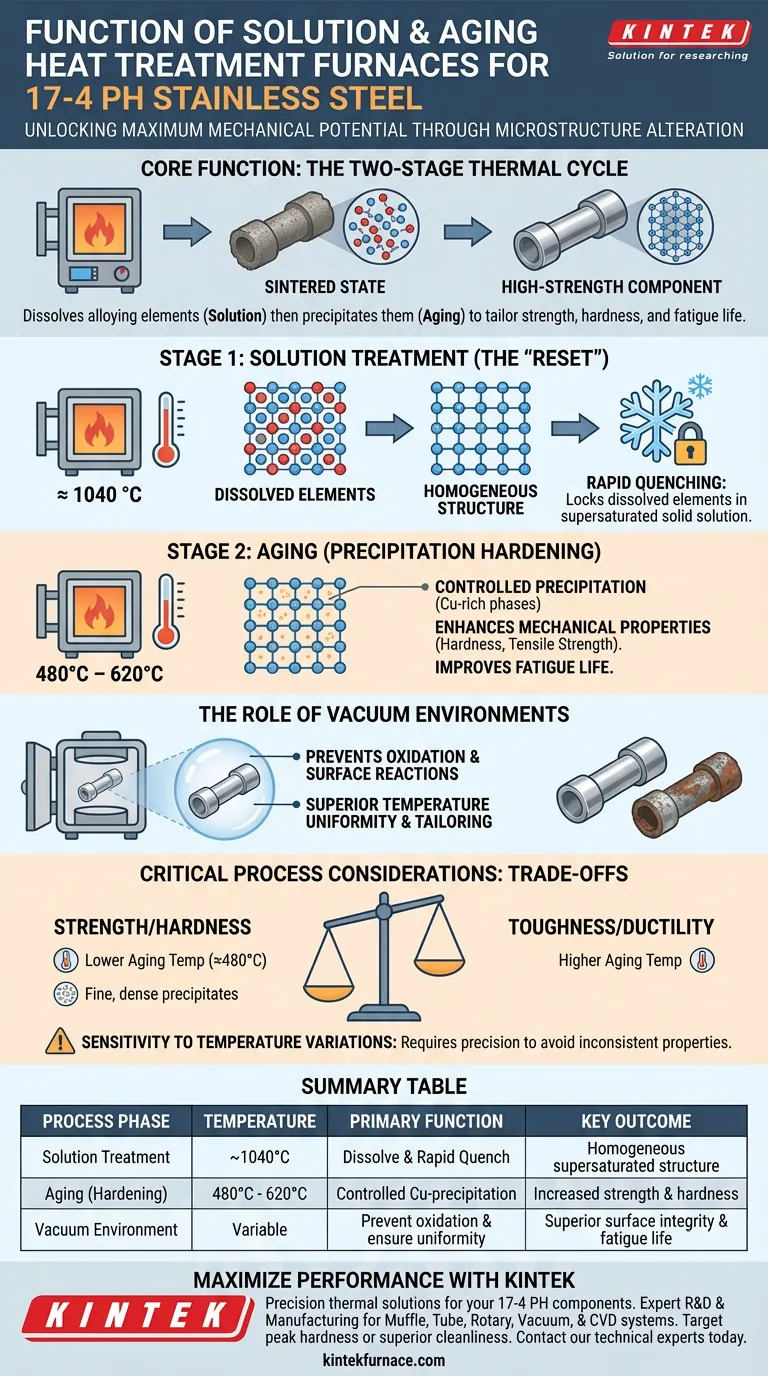 FUNCTION OF SOLUTION & AGING HEAT TREATMENT FURNACES FOR 17-4 PH STAINLESS STEEL

KINTEK
Solution for researching

UNLOCKING MAXIMUM MECHANICAL POTENTIAL THROUGH MICROSTRUCTURE ALTERATION

CORE FUNCTION: THE TWO-STAGE THERMAL CYCLE

SINTERED STATE

HIGH-STRENGTH COMPONENT

Dissolves alloying elements (Solution) then precipitates them (Aging) to tailor strength, hardness, and fatigue life.

STAGE 1: SOLUTION TREATMENT (THE "RESET")

≈ 1040 °C

DISSOLVED ELEMENTS

HOMOGENEOUS STRUCTURE

RAPID QUENCHING: Locks dissolved elements in supersaturated solid solution.

STAGE 2: AGING (PRECIPITATION HARDENING)

480°C – 620°C

CONTROLLED PRECIPITATION (Cu-rich phases)

ENHANCES MECHANICAL PROPERTIES (Hardness, Tensile Strength).

IMPROVES FATIGUE LIFE.

THE ROLE OF VACUUM ENVIRONMENTS

PREVENTS OXIDATION & SURFACE REACTIONS

SUPERIOR TEMPERATURE UNIFORMITY & TAILORING

CRITICAL PROCESS CONSIDERATIONS: TRADE-OFFS

STRENGTH/HARDNESS

Lower Aging Temp (≈480°C)

Fine, dense precipitates

TOUGHNESS/DUCTILITY

Higher Aging Temp

SENSITIVITY TO TEMPERATURE VARIATIONS: Requires precision to avoid inconsistent properties.

SUMMARY TABLE

| PROCESS PHASE | TEMPERATURE | PRIMARY FUNCTION | KEY OUTCOME |
|---|---|---|---|
| Solution Treatment | ~1040°C | Dissolve & Rapid Quench | Homogeneous supersaturated structure |
| Aging (Hardening) | 480°C - 620°C | Controlled Cu-precipitation | Increased strength & hardness |
| Vacuum Environment | Variable | Prevent oxidation & ensure uniformity | Superior surface integrity & fatigue life |

MAXIMIZE PERFORMANCE WITH KINTEK

KINTEK

Precision thermal solutions for your 17-4 PH components. Expert R&D & Manufacturing for Muffle, Tube, Rotary, Vacuum, & CVD systems. Target peak hardness or superior cleanliness. Contact our technical experts today.

kintekfurnace.com