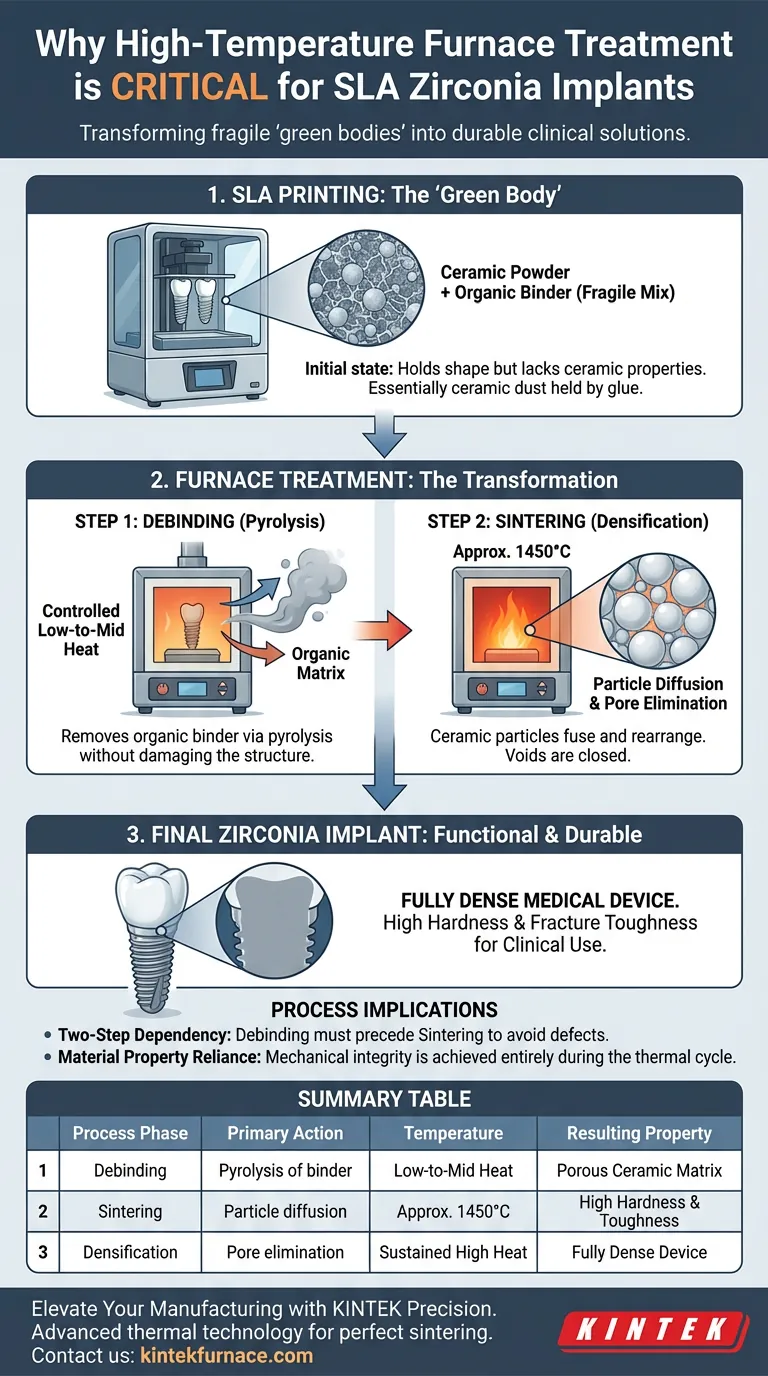 Why High-Temperature Furnace Treatment is CRITICAL for SLA Zirconia Implants

Transforming fragile 'green bodies' into durable clinical solutions.

1. SLA PRINTING: The 'Green Body'

Ceramic Powder + Organic Binder (Fragile Mix)

Initial state: Holds shape but lacks ceramic properties. Essentially ceramic dust held by glue.

2. FURNACE TREATMENT: The Transformation

STEP 1: DEBINDING (Pyrolysis)

Controlled Low-to-Mid Heat

Organic Matrix

Removes organic binder via pyrolysis without damaging the structure.

STEP 2: SINTERING (Densification)

Approx. 1450°C

Particle Diffusion & Pore Elimination

Ceramic particles fuse and rearrange. Voids are closed.

3. FINAL ZIRCONIA IMPLANT: Functional & Durable

FULLY DENSE MEDICAL DEVICE.
High Hardness & Fracture Toughness for Clinical Use.

PROCESS IMPLICATIONS

• Two-Step Dependency: Debinding must precede Sintering to avoid defects.
• Material Property Reliance: Mechanical integrity is achieved entirely during the thermal cycle.

SUMMARY TABLE

| | Process Phase | Primary Action | Temperature | Resulting Property |
|---|---|---|---|---|
| 1 | Debinding | Pyrolysis of binder | Low-to-Mid Heat | Porous Ceramic Matrix |
| 2 | Sintering | Particle diffusion | Approx. 1450°C | High Hardness & Toughness |
| 3 | Densification | Pore elimination | Sustained High Heat | Fully Dense Device |

Elevate Your Manufacturing with KINTEK Precision.
Advanced thermal technology for perfect sintering.
Contact us: kintekfurnace.com

KINTEK