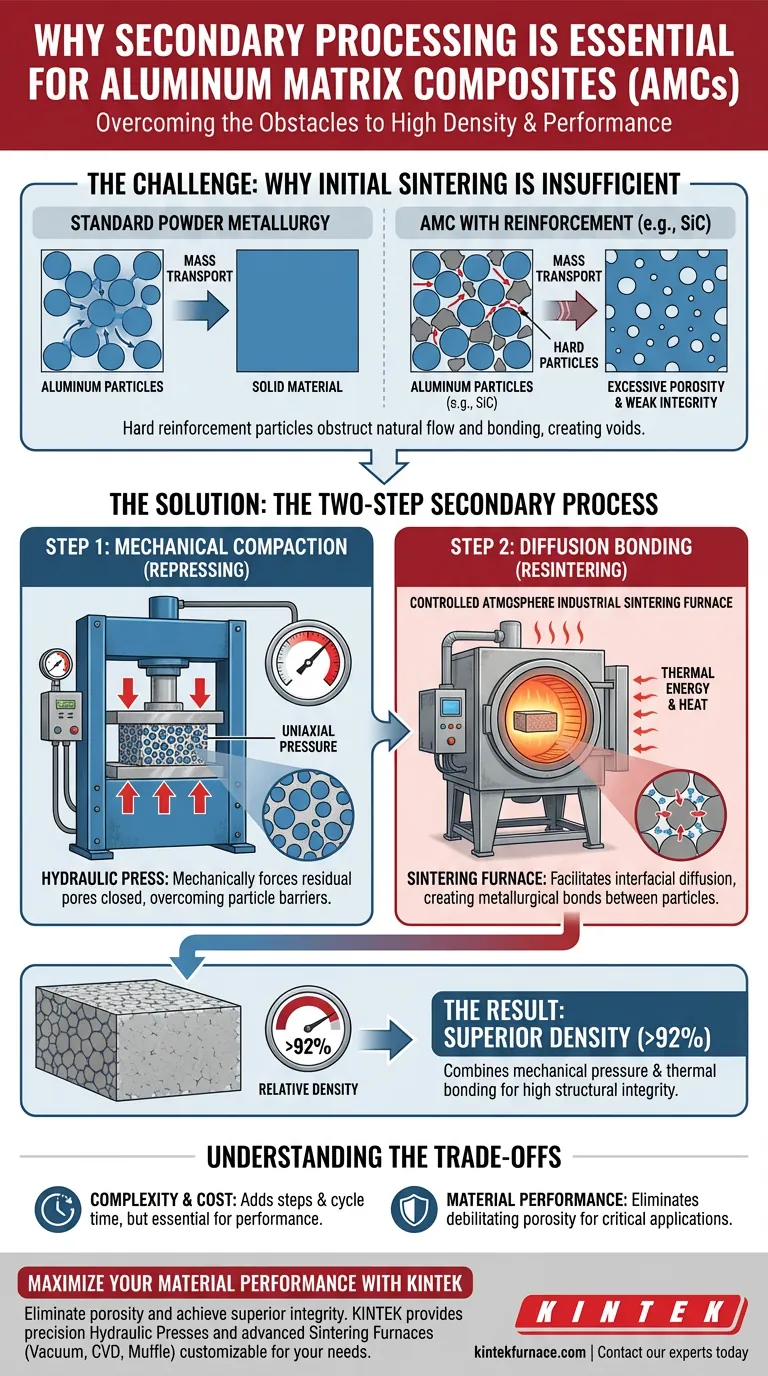 WHY SECONDARY PROCESSING IS ESSENTIAL FOR ALUMINUM MATRIX COMPOSITES (AMCs)
Overcoming the Obstacles to High Density & Performance

THE CHALLENGE: WHY INITIAL SINTERING IS INSUFFICIENT

STANDARD POWDER METALLURGY

MASS TRANSPORT

ALUMINUM PARTICLES

SOLID MATERIAL

AMC WITH REINFORCEMENT (e.g., SiC)

MASS TRANSPORT

HARD PARTICLES

ALUMINUM PARTICLES (s.g., SiC)

EXCESSIVE POROSITY & WEAK INTEGRITY

Hard reinforcement particles obstruct natural flow and bonding, creating voids.

THE SOLUTION: THE TWO-STEP SECONDARY PROCESS

STEP 1: MECHANICAL COMPACTION (REPRESSING)

UNIAXIAL PRESSURE

HYDRAULIC PRESS: Mechanically forces residual pores closed, overcoming particle barriers.

STEP 2: DIFFUSION BONDING (RESINTERING)

CONTROLLED ATMOSPHERE INDUSTRIAL SINTERING FURNACE

THERMAL ENERGY & HEAT

SINTERING FURNACE: Facilitates interfacial diffusion, creating metallurgical bonds between particles.

>92%

RELATIVE DENSITY

THE RESULT: SUPERIOR DENSITY (>92%)

Combines mechanical pressure & thermal bonding for high structural integrity.

UNDERSTANDING THE TRADE-OFFS

COMPLEXITY & COST: Adds steps & cycle time, but essential for performance.

MATERIAL PERFORMANCE: Eliminates debilitating porosity for critical applications.

MAXIMIZE YOUR MATERIAL PERFORMANCE WITH KINTEK

Eliminate porosity and achieve superior integrity. KINTEK provides precision Hydraulic Presses and advanced Sintering Furnaces (Vacuum, CVD, Muffle) customizable for your needs.

KINTEK

kintekfurnace.com | Contact our experts today