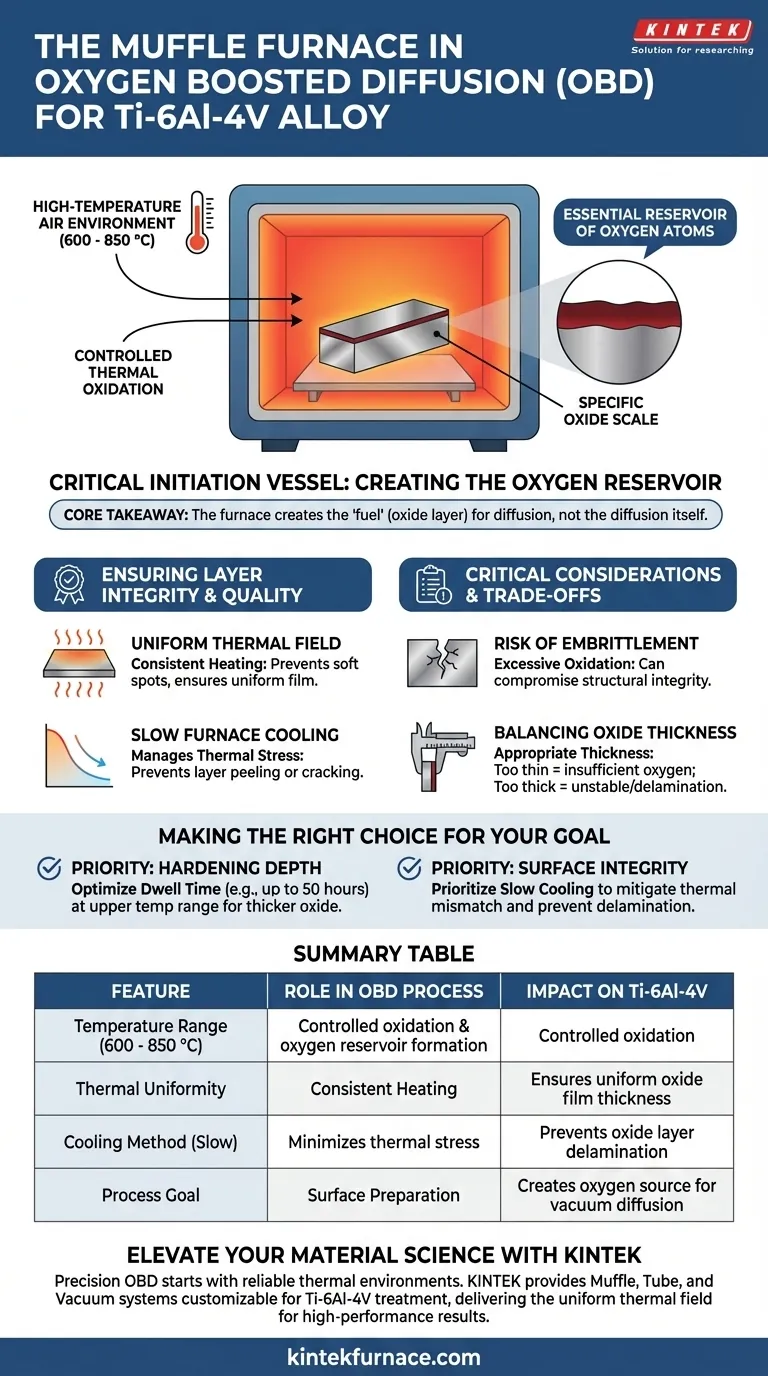 THE MUFFLE FURNACE IN OXYGEN BOOSTED DIFFUSION (OBD) FOR Ti-6Al-4V ALLOY

KINTEK
Solution for researching

HIGH-TEMPERATURE AIR ENVIRONMENT (600 - 850 °C)

CONTROLLED THERMAL OXIDATION

ESSENTIAL RESERVOIR OF OXYGEN ATOMS

SPECIFIC OXIDE SCALE

CRITICAL INITIATION VESSEL: CREATING THE OXYGEN RESERVOIR

CORE TAKEAWAY: The furnace creates the 'fuel' (oxide layer) for diffusion, not the diffusion itself.

ENSURING LAYER INTEGRITY & QUALITY

UNIFORM THERMAL FIELD
Consistent Heating: Prevents soft spots, ensures uniform film.

SLOW FURNACE COOLING
Manages Thermal Stress: Prevents layer peeling or cracking.

CRITICAL CONSIDERATIONS & TRADE-OFFS

RISK OF EMBRITTLEMENT
Excessive Oxidation: Can compromise structural integrity.

BALANCING OXIDE THICKNESS
Appropriate Thickness: Too thin = insufficient oxygen; Too thick = unstable/delamination.

MAKING THE RIGHT CHOICE FOR YOUR GOAL

PRIORITY: HARDENING DEPTH
Optimize Dwell Time (e.g., up to 50 hours) at upper temp range for thicker oxide.

PRIORITY: SURFACE INTEGRITY
Prioritize Slow Cooling to mitigate thermal mismatch and prevent delamination.

SUMMARY TABLE

| FEATURE | ROLE IN OBD PROCESS | IMPACT ON Ti-6Al-4V |
|---|---|---|
| Temperature Range (600 - 850 °C) | Controlled oxidation & oxygen reservoir formation | Controlled oxidation |
| Thermal Uniformity | Consistent Heating | Ensures uniform oxide film thickness |
| Cooling Method (Slow) | Minimizes thermal stress | Prevents oxide layer delamination |
| Process Goal | Surface Preparation | Creates oxygen source for vacuum diffusion |

ELEVATE YOUR MATERIAL SCIENCE WITH KINTEK
Precision OBD starts with reliable thermal environments. KINTEK provides Muffle, Tube, and Vacuum systems customizable for Ti-6Al-4V treatment, delivering the uniform thermal field for high-performance results.

kintekfurnace.com