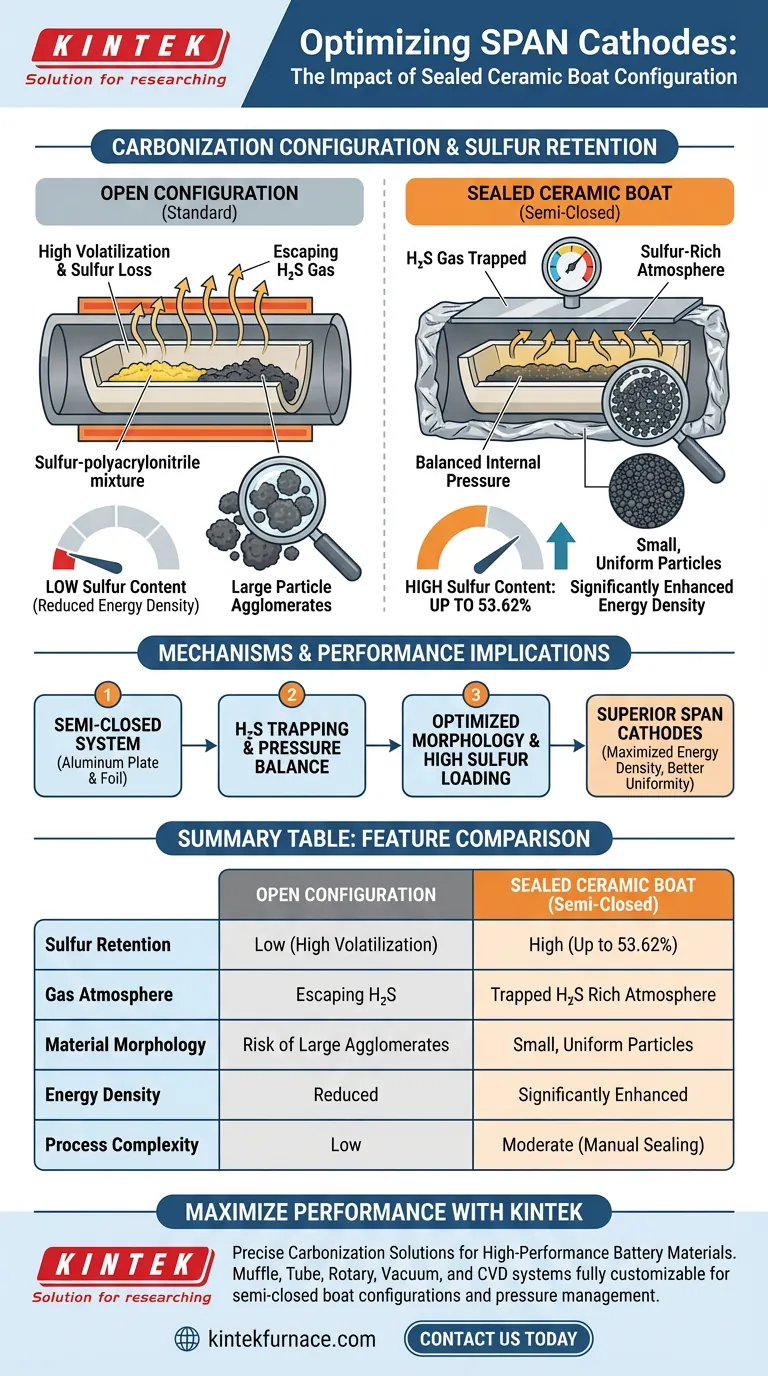 KINTEK
Solution for researching

Optimizing SPAN Cathodes:
The Impact of Sealed Ceramic Boat Configuration

CARBONIZATION CONFIGURATION & SULFUR RETENTION

OPEN CONFIGURATION
(Standard)

High Volatilization & Sulfur Loss
Escaping $H_2S$ Gas
Sulfur-polyacrylonitrile mixture
LOW Sulfur Content (Reduced Energy Density)
Large Particle Agglomerates

SEALED CERAMIC BOAT
(Semi-Closed)

$H_2S$ Gas Trapped
Sulfur-Rich Atmosphere
Balanced Internal Pressure
Small, Uniform Particles
HIGH Sulfur Content: UP TO 53.62%
Significantly Enhanced Energy Density

MECHANISMS & PERFORMANCE IMPLICATIONS

1
SEMI-CLOSED SYSTEM
(Aluminum Plate & Foil)

2
$H_2S$ TRAPPING & PRESSURE BALANCE

3
OPTIMIZED MORPHOLOGY & HIGH SULFUR LOADING

SUPERIOR SPAN CATHODES
(Maximized Energy Density, Better Uniformity)

SUMMARY TABLE: FEATURE COMPARISON

| | OPEN CONFIGURATION | SEALED CERAMIC BOAT (Semi-Closed) |
|---|---|---|
| Sulfur Retention | Low (High Volatilization) | High (Up to 53.62%) |
| Gas Atmosphere | Escaping $H_2S$ | Trapped $H_2S$ Rich Atmosphere |
| Material Morphology | Risk of Large Agglomerates | Small, Uniform Particles |
| Energy Density | Reduced | Significantly Enhanced |
| Process Complexity | Low | Moderate (Manual Sealing) |

MAXIMIZE PERFORMANCE WITH KINTEK

KINTEK
Solution for researching

Precise Carbonization Solutions for High-Performance Battery Materials. Muffle, Tube, Rotary, Vacuum, and CVD systems fully customizable for semi-closed boat configurations and pressure management.

kintekfurnace.com
CONTACT US TODAY