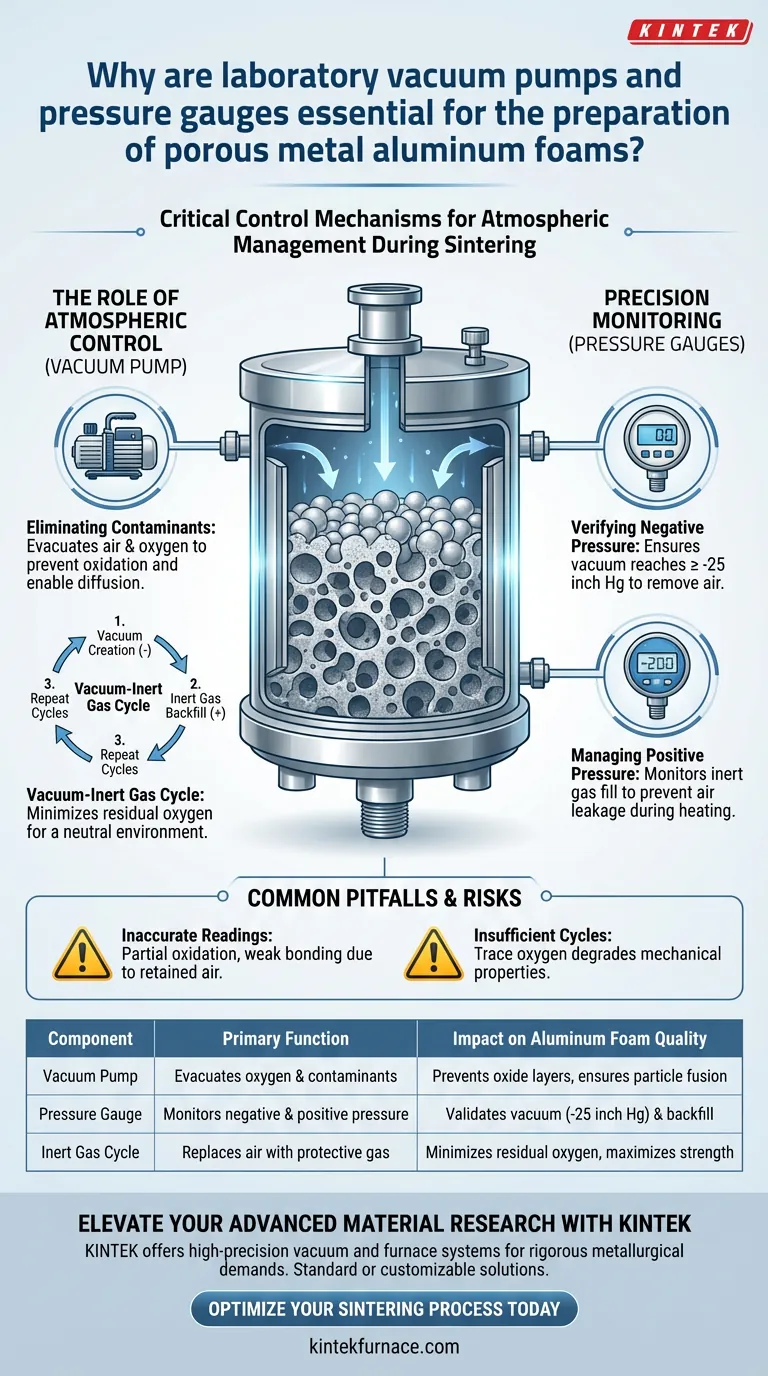 KINTEK

Why are laboratory vacuum pumps and pressure gauges essential for the preparation of porous metal aluminum foams?

Critical Control Mechanisms for Atmospheric Management During Sintering

THE ROLE OF ATMOSPHERIC CONTROL (VACUUM PUMP)

Eliminating Contaminants: Evacuates air & oxygen to prevent oxidation and enable diffusion.

1. Vacuum Creation (-)
2. Inert Gas Backfill (+)
3. Repeat Cycles
3. Repeat Cycles
Vacuum-Inert Gas Cycle

Vacuum-Inert Gas Cycle: Minimizes residual oxygen for a neutral environment.

PRECISION MONITORING (PRESSURE GAUGES)

00

Verifying Negative Pressure: Ensures vacuum reaches ≥ -25 inch Hg to remove air.

-200

Managing Positive Pressure: Monitors inert gas fill to prevent air leakage during heating.

COMMON PITFALLS & RISKS

Inaccurate Readings: Partial oxidation, weak bonding due to retained air.

Insufficient Cycles: Trace oxygen degrades mechanical properties.

| Component | Primary Function | Impact on Aluminum Foam Quality |
|---|---|---|
| Vacuum Pump | Evacuates oxygen & contaminants | Prevents oxide layers, ensures particle fusion |
| Pressure Gauge | Monitors negative & positive pressure | Validates vacuum (-25 inch Hg) & backfill |
| Inert Gas Cycle | Replaces air with protective gas | Minimizes residual oxygen, maximizes strength |

ELEVATE YOUR ADVANCED MATERIAL RESEARCH WITH KINTEK

KINTEK offers high-precision vacuum and furnace systems for rigorous metallurgical demands. Standard or customizable solutions.

OPTIMIZE YOUR SINTERING PROCESS TODAY

kintekfurnace.com