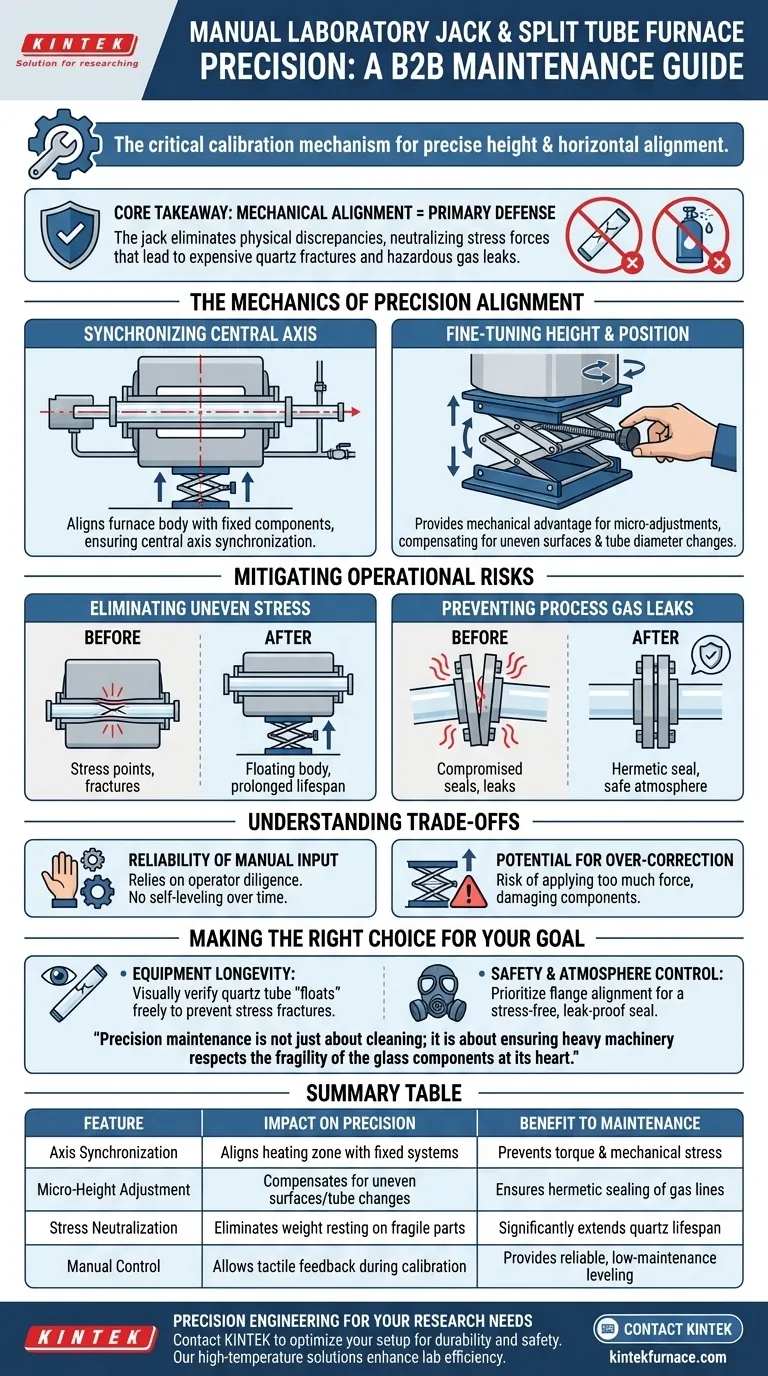 KINTEK
Solution for researching

MANUAL LABORATORY JACK & SPLIT TUBE FURNACE PRECISION: A B2B MAINTENANCE GUIDE

The critical calibration mechanism for precise height & horizontal alignment.

CORE TAKEAWAY: MECHANICAL ALIGNMENT = PRIMARY DEFENSE
The jack eliminates physical discrepancies, neutralizing stress forces that lead to expensive quartz fractures and hazardous gas leaks.

THE MECHANICS OF PRECISION ALIGNMENT

SYNCHRONIZING CENTRAL AXIS
Aligns furnace body with fixed components, ensuring central axis synchronization.

FINE-TUNING HEIGHT & POSITION
Provides mechanical advantage for micro-adjustments, compensating for uneven surfaces & tube diameter changes.

MITIGATING OPERATIONAL RISKS

ELIMINATING UNEVEN STRESS
BEFORE
Stress points, fractures
AFTER
Floating body, prolonged lifespan

PREVENTING PROCESS GAS LEAKS
BEFORE
Compromised seals, leaks
AFTER
Hermetic seal, safe atmosphere

UNDERSTANDING TRADE-OFFS

RELIABILITY OF MANUAL INPUT
Relies on operator diligence. No self-leveling over time.

POTENTIAL FOR OVER-CORRECTION
Risk of applying too much force, damaging components.

MAKING THE RIGHT CHOICE FOR YOUR GOAL

• EQUIPMENT LONGEVITY:
Visually verify quartz tube "floats" freely to prevent stress fractures.

• SAFETY & ATMOSPHERE CONTROL:
Prioritize flange alignment for a stress-free, leak-proof seal.

"Precision maintenance is not just about cleaning; it is about ensuring heavy machinery respects the fragility of the glass components at its heart."

SUMMARY TABLE

| FEATURE | IMPACT ON PRECISION | BENEFIT TO MAINTENANCE |
|---|---|---|
| Axis Synchronization | Aligns heating zone with fixed systems | Prevents torque & mechanical stress |
| Micro-Height Adjustment | Compensates for uneven surfaces/tube changes | Ensures hermetic sealing of gas lines |
| Stress Neutralization | Eliminates weight resting on fragile parts | Significantly extends quartz lifespan |
| Manual Control | Allows tactile feedback during calibration | Provides reliable, low-maintenance leveling |

KINTEK
PRECISION ENGINEERING FOR YOUR RESEARCH NEEDS
Contact KINTEK to optimize your setup for durability and safety. Our high-temperature solutions enhance lab efficiency.

CONTACT KINTEK
kintekfurnace.com