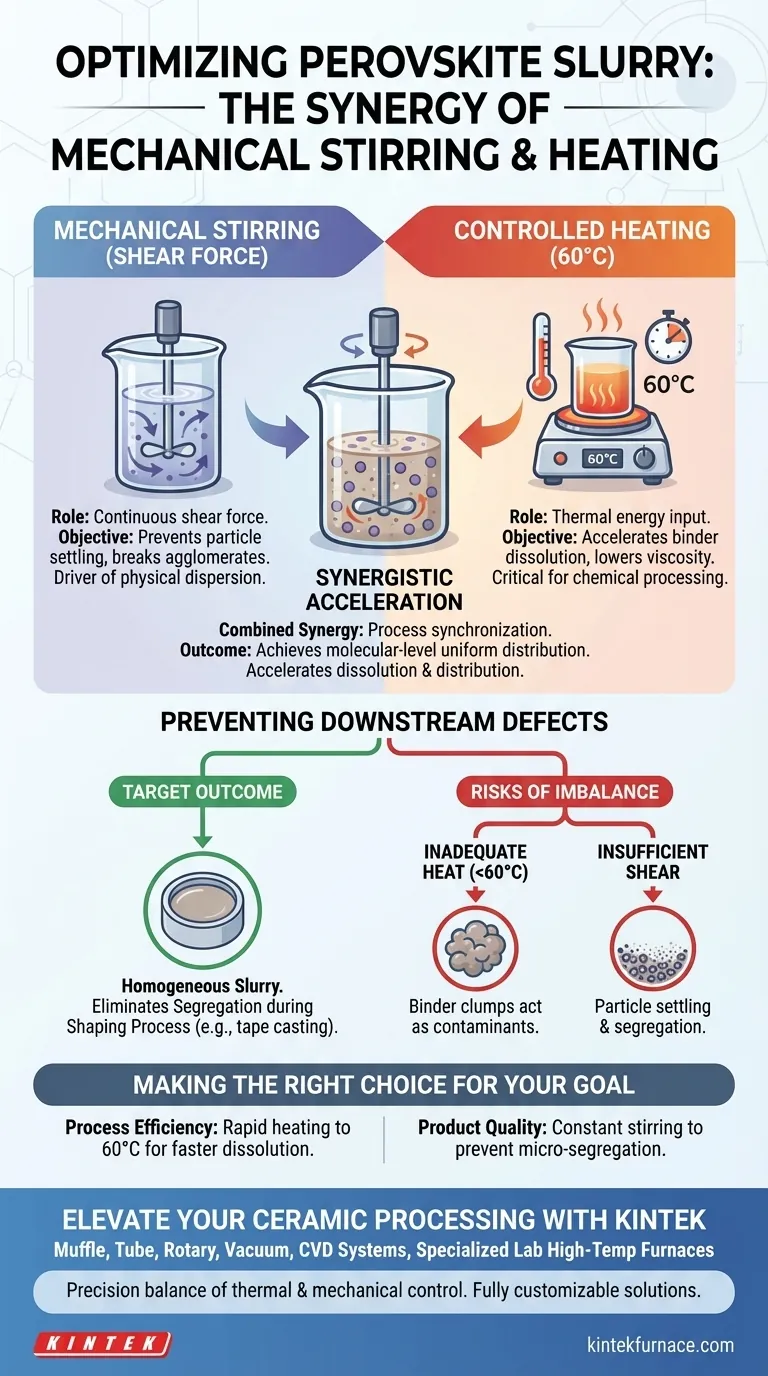 OPTIMIZING PEROVSKITE SLURRY: THE SYNERGY OF MECHANICAL STIRRING & HEATING

MECHANICAL STIRRING (SHEAR FORCE)

CONTROLLED HEATING (60°C)

60°C

60°C

Role: Continuous shear force.
Objective: Prevents particle settling, breaks agglomerates.
Driver of physical dispersion.

SYNERGISTIC ACCELERATION

Role: Thermal energy input.
Objective: Accelerates binder dissolution, lowers viscosity.
Critical for chemical processing.

Combined Synergy: Process synchronization.
Outcome: Achieves molecular-level uniform distribution.
Accelerates dissolution & distribution.

PREVENTING DOWNSTREAM DEFECTS

TARGET OUTCOME

RISKS OF IMBALANCE

INADEQUATE HEAT (<60°C)

INSUFFICIENT SHEAR

Homogeneous Slurry.
Eliminates Segregation during Shaping Process (e.g., tape casting).

Binder clumps act as contaminants.

Particle settling & segregation.

MAKING THE RIGHT CHOICE FOR YOUR GOAL

Process Efficiency: Rapid heating to 60°C for faster dissolution.

Product Quality: Constant stirring to prevent micro-segregation.

ELEVATE YOUR CERAMIC PROCESSING WITH KINTEK
Muffle, Tube, Rotary, Vacuum, CVD Systems, Specialized Lab High-Temp Furnaces

Precision balance of thermal & mechanical control. Fully customizable solutions.

KINTEK

kintekfurnace.com