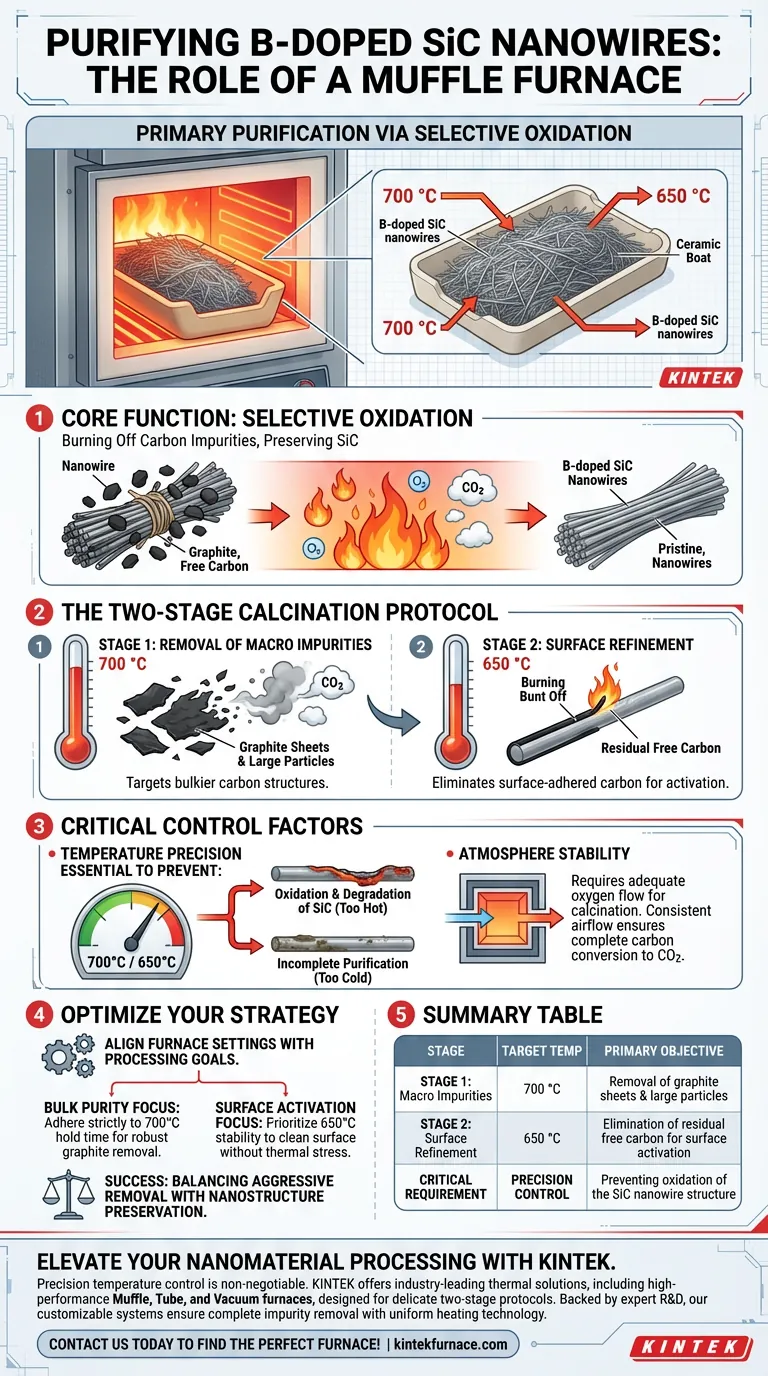 PURIFYING B-DOPED SiC NANOWIRES: THE ROLE OF A MUFFLE FURNACE

PRIMARY PURIFICATION VIA SELECTIVE OXIDATION

700 °C
650 °C
B-doped SiC nanowires
Ceramic Boat
700 °C
B-doped SiC nanowires

KINTEK

1 CORE FUNCTION: SELECTIVE OXIDATION
Burning Off Carbon Impurities, Preserving SiC

Nanowire
Graphite, Free Carbon
$O_2$
$CO_2$
$O_2$
B-doped SiC Nanowires
Pristine, Nanowires

2 THE TWO-STAGE CALCINATION PROTOCOL

1 STAGE 1: REMOVAL OF MACRO IMPURITIES
700 °C
$CO_2$
Graphite Sheets & Large Particles
Targets bulkier carbon structures.

2 STAGE 2: SURFACE REFINEMENT
650 °C
Burning Bunt Off
Residual Free Carbon
Eliminates surface-adhered carbon for activation.

3 CRITICAL CONTROL FACTORS

• TEMPERATURE PRECISION ESSENTIAL TO PREVENT:
700°C / 650°C
Oxidation & Degradation of SiC (Too Hot)
Incomplete Purification (Too Cold)

• ATMOSPHERE STABILITY
Requires adequate oxygen flow for calcination. Consistent airflow ensures complete carbon conversion to $CO_2$.

4 OPTIMIZE YOUR STRATEGY

ALIGN FURNACE SETTINGS WITH PROCESSING GOALS.

BULK PURITY FOCUS: Adhere strictly to 700°C hold time for robust graphite removal.

SURFACE ACTIVATION FOCUS: Prioritize 650°C stability to clean surface without thermal stress.

SUCCESS: BALANCING AGGRESSIVE REMOVAL WITH NANOSTRUCTURE PRESERVATION.

5 SUMMARY TABLE

| STAGE | TARGET TEMP | PRIMARY OBJECTIVE |
|---|---|---|
| STAGE 1: Macro Impurities | 700 °C | Removal of graphite sheets & large particles |
| STAGE 2: Surface Refinement | 650 °C | Elimination of residual free carbon for surface activation |
| CRITICAL REQUIREMENT | PRECISION CONTROL | Preventing oxidation of the SiC nanowire structure |

ELEVATE YOUR NANOMATERIAL PROCESSING WITH KINTEK.
Precision temperature control is non-negotiable. KINTEK offers industry-leading thermal solutions, including high-performance Muffle, Tube, and Vacuum furnaces, designed for delicate two-stage protocols. Backed by expert R&D, our customizable systems ensure complete impurity removal with uniform heating technology.

CONTACT US TODAY TO FIND THE PERFECT FURNACE! | kintekfurnace.com

KINTEK