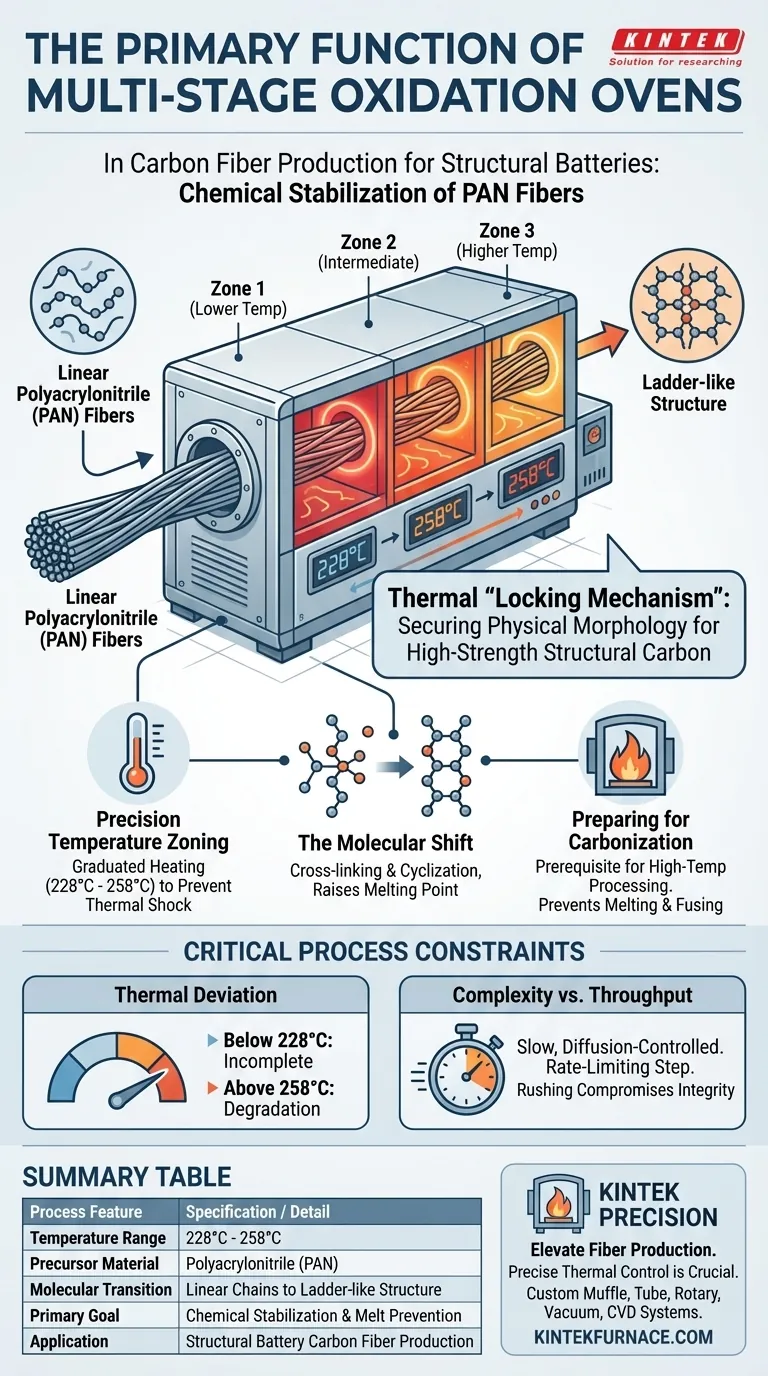 THE PRIMARY FUNCTION OF MULTI-STAGE OXIDATION OVENS

KINTEK
Solution for researching

In Carbon Fiber Production for Structural Batteries:
Chemical Stabilization of PAN Fibers

Zone 1
(Lower Temp)

Zone 2
(Intermediate)

Zone 3
(Higher Temp)

Linear Polyacrylonitrile (PAN) Fibers

Ladder-like Structure

228°C

258°C

258°C

Linear Polyacrylonitrile (PAN) Fibers

Thermal "Locking Mechanism":
Securing Physical Morphology for High-Strength Structural Carbon

Precision Temperature Zoning
Graduated Heating (228°C - 258°C) to Prevent Thermal Shock

The Molecular Shift
Cross-linking & Cyclization, Raises Melting Point

Preparing for Carbonization
Prerequisite for High-Temp Processing. Prevents Melting & Fusing

CRITICAL PROCESS CONSTRAINTS

Thermal Deviation
Below 228°C: Incomplete
Above 258°C: Degradation

Complexity vs. Throughput
Slow, Diffusion-Controlled. Rate-Limiting Step. Rushing Compromises Integrity

SUMMARY TABLE

| Process Feature | Specification / Detail |
|---|---|
| Temperature Range | 228°C - 258°C |
| Precursor Material | Polyacrylonitrile (PAN) |
| Molecular Transition | Linear Chains to Ladder-like Structure |
| Primary Goal | Chemical Stabilization & Melt Prevention |
| Application | Structural Battery Carbon Fiber Production |

KINTEK PRECISION
Elevate Fiber Production.
Precise Thermal Control is Crucial.
Custom Muffle, Tube, Rotary, Vacuum, CVD Systems.
KINTEKFURNACE.COM