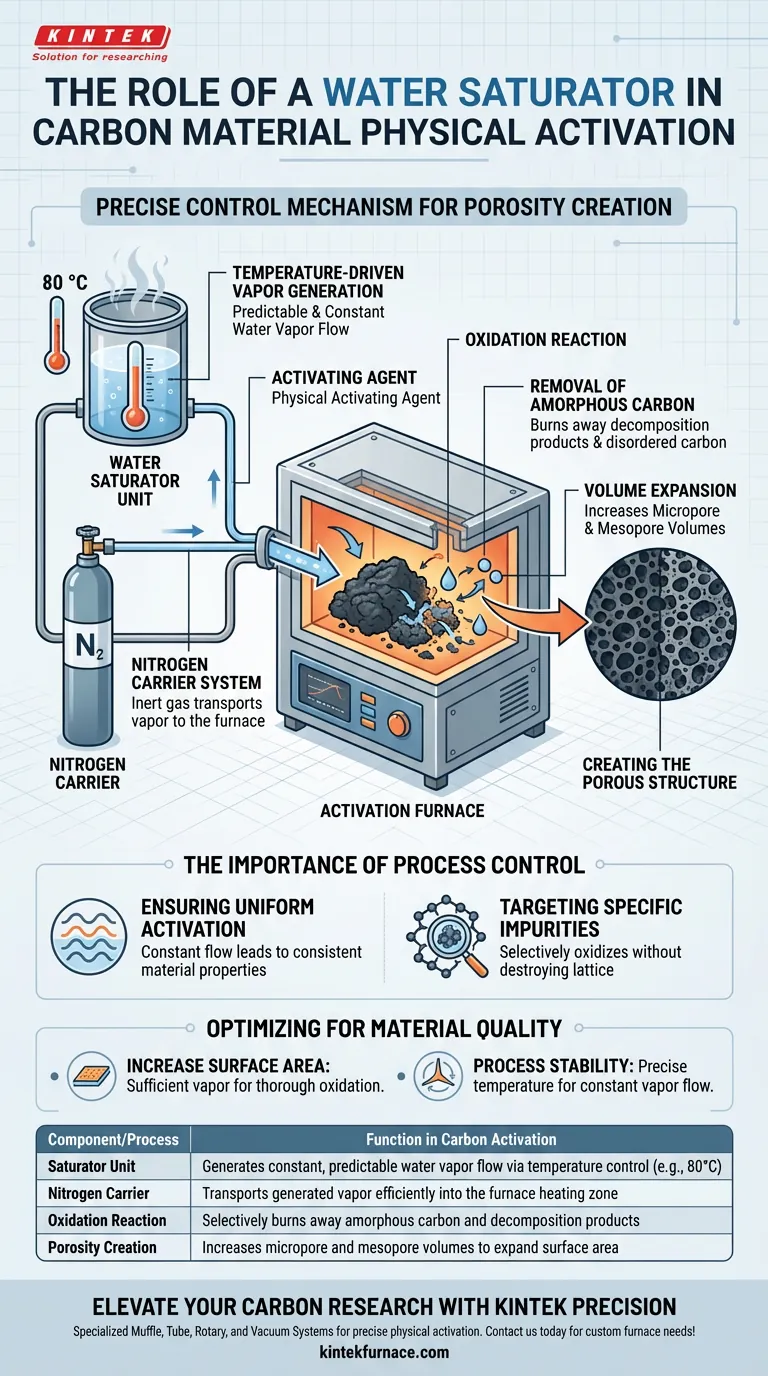 KINTEK
Solution for researching

THE ROLE OF A WATER SATURATOR IN CARBON MATERIAL PHYSICAL ACTIVATION

PRECISE CONTROL MECHANISM FOR POROSITY CREATION

80 °C

TEMPERATURE-DRIVEN VAPOR GENERATION
Predictable & Constant Water Vapor Flow

ACTIVATING AGENT
Physical Activating Agent

OXIDATION REACTION

REMOVAL OF AMORPHOUS CARBON
Burns away decomposition products & disordered carbon

VOLUME EXPANSION
Increases Micropore & Mesopore Volumes

WATER SATURATOR UNIT

$N_2$

NITROGEN CARRIER SYSTEM
Inert gas transports vapor to the furnace

NITROGEN CARRIER

ACTIVATION FURNACE

CREATING THE POROUS STRUCTURE

THE IMPORTANCE OF PROCESS CONTROL

ENSURING UNIFORM ACTIVATION
Constant flow leads to consistent material properties

TARGETING SPECIFIC IMPURITIES
Selectively oxidizes without destroying lattice

OPTIMIZING FOR MATERIAL QUALITY

INCREASE SURFACE AREA: Sufficient vapor for thorough oxidation.

PROCESS STABILITY: Precise temperature for constant vapor flow.

| Component/Process | Function in Carbon Activation |
|---|---|
| Saturator Unit | Generates constant, predictable water vapor flow via temperature control (e.g., 80°C) |
| Nitrogen Carrier | Transports generated vapor efficiently into the furnace heating zone |
| Oxidation Reaction | Selectively burns away amorphous carbon and decomposition products |
| Porosity Creation | Increases micropore and mesopore volumes to expand surface area |

ELEVATE YOUR CARBON RESEARCH WITH KINTEK PRECISION
Specialized Muffle, Tube, Rotary, and Vacuum Systems for precise physical activation. Contact us today for custom furnace needs!
kintekfurnace.com