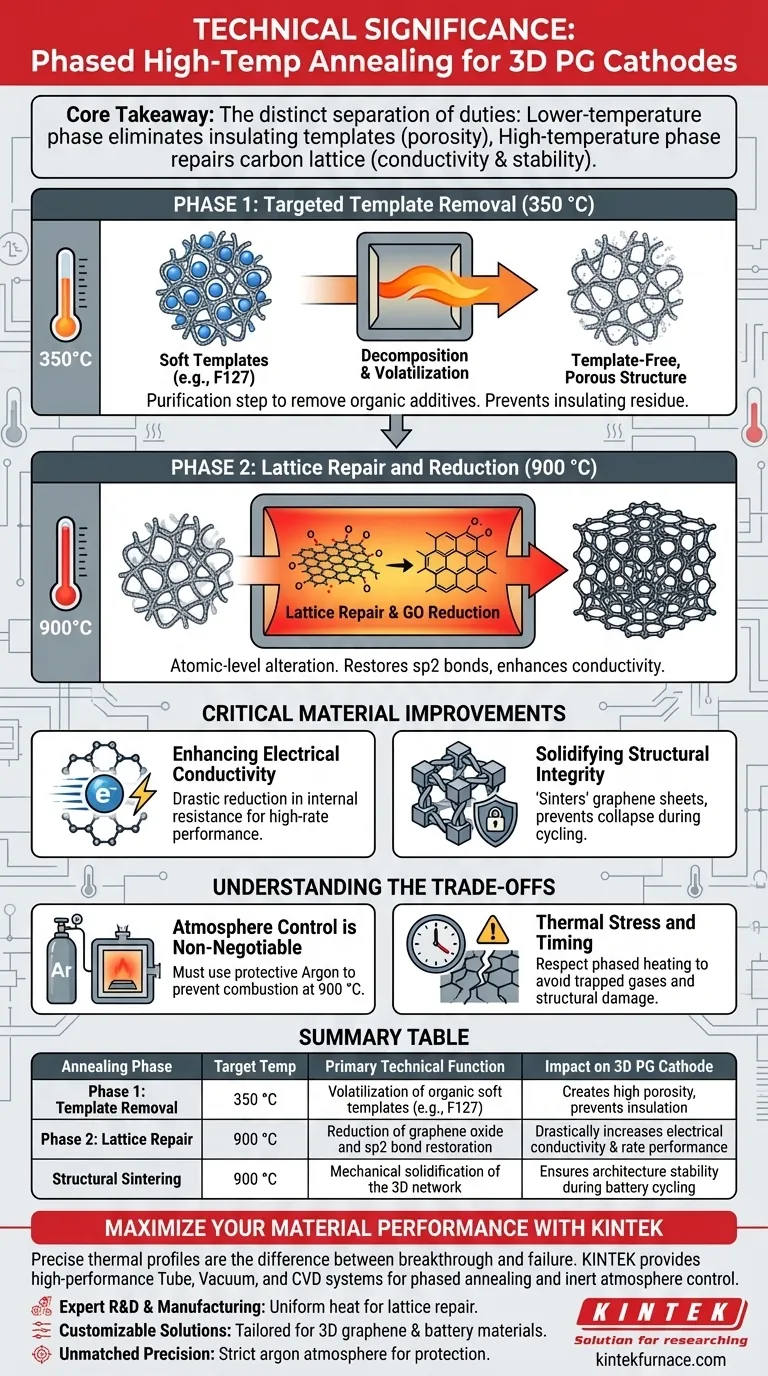 TECHNICAL SIGNIFICANCE:
Phased High-Temp Annealing for 3D PG Cathodes

Core Takeaway: The distinct separation of duties: Lower-temperature phase eliminates insulating templates (porosity), High-temperature phase repairs carbon lattice (conductivity & stability).

PHASE 1: Targeted Template Removal (350 °C)

350°C

Soft Templates (e.g., F127)

Decomposition & Volatilization

Template-Free, Porous Structure

Purification step to remove organic additives. Prevents insulating residue.

PHASE 2: Lattice Repair and Reduction (900 °C)

900°C

Lattice Repair & GO Reduction

Atomic-level alteration. Restores sp2 bonds, enhances conductivity.

CRITICAL MATERIAL IMPROVEMENTS

e⁻

Enhancing Electrical Conductivity
Drastic reduction in internal resistance for high-rate performance.

Solidifying Structural Integrity
'Sinters' graphene sheets, prevents collapse during cycling.

UNDERSTANDING THE TRADE-OFFS

Ar

Atmosphere Control is Non-Negotiable
Must use protective Argon to prevent combustion at 900 °C.

Thermal Stress and Timing
Respect phased heating to avoid trapped gases and structural damage.

SUMMARY TABLE

| Annealing Phase | Target Temp | Primary Technical Function | Impact on 3D PG Cathode |
|---|---|---|---|
| Phase 1: Template Removal | 350 °C | Volatilization of organic soft templates (e.g., F127) | Creates high porosity, prevents insulation |
| Phase 2: Lattice Repair | 900 °C | Reduction of graphene oxide and sp2 bond restoration | Drastically increases electrical conductivity & rate performance |
| Structural Sintering | 900 °C | Mechanical solidification of the 3D network | Ensures architecture stability during battery cycling |

MAXIMIZE YOUR MATERIAL PERFORMANCE WITH KINTEK

Precise thermal profiles are the difference between breakthrough and failure. KINTEK provides high-performance Tube, Vacuum, and CVD systems for phased annealing and inert atmosphere control.

Expert R&D & Manufacturing: Uniform heat for lattice repair.
Customizable Solutions: Tailored for 3D graphene & battery materials.
Unmatched Precision: Strict argon atmosphere for protection.

KINTEK
Solution for researching
kintekfurnace.com