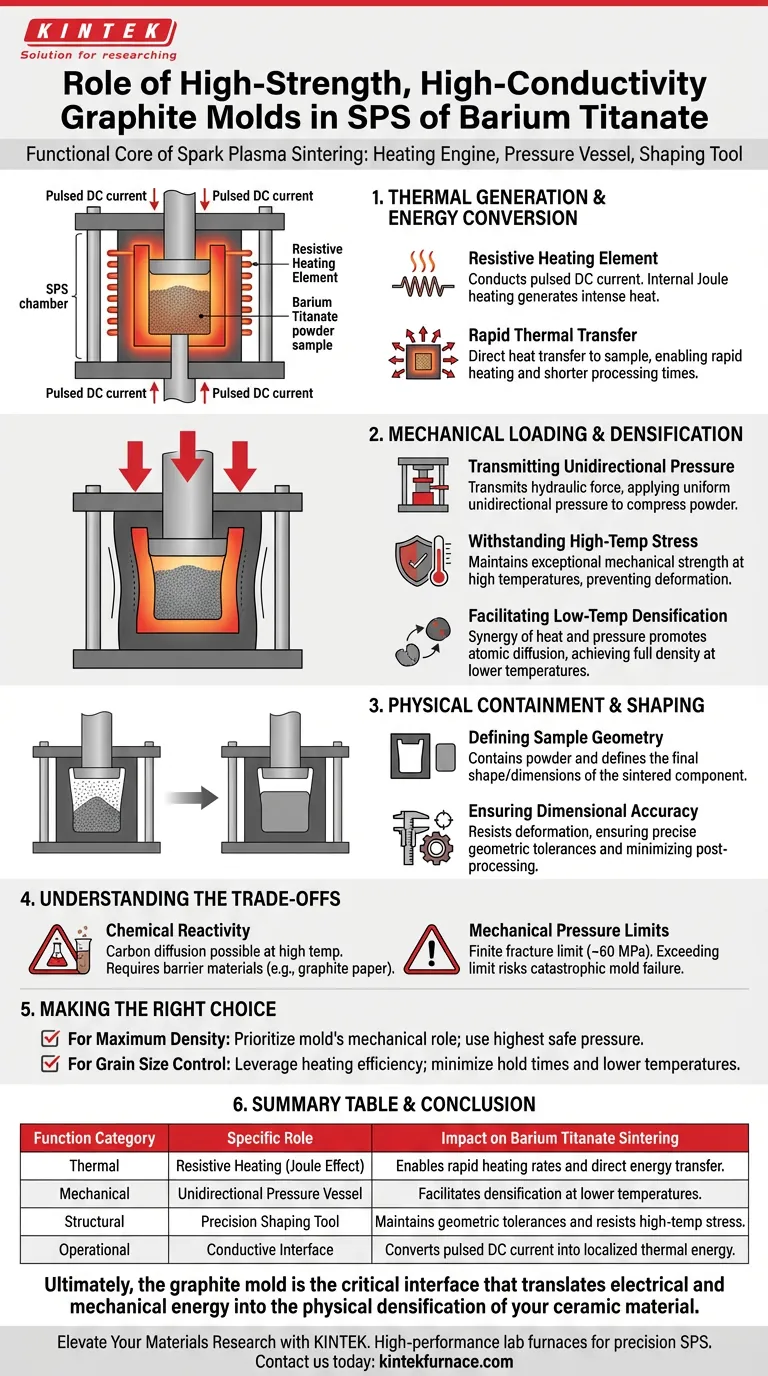 KINTEK
Solution for researching

Role of High-Strength, High-Conductivity Graphite Molds in SPS of Barium Titanate

Functional Core of Spark Plasma Sintering: Heating Engine, Pressure Vessel, Shaping Tool

Pulsed DC current
Pulsed DC current
SPS chamber
Resistive Heating Element
Barium Titanate powder sample
Pulsed DC current
Pulsed DC current

1. THERMAL GENERATION & ENERGY CONVERSION

Resistive Heating Element
Conducts pulsed DC current. Internal Joule heating generates intense heat.

Rapid Thermal Transfer
Direct heat transfer to sample, enabling rapid heating and shorter processing times.

2. MECHANICAL LOADING & DENSIFICATION

Transmitting Unidirectional Pressure
Transmits hydraulic force, applying uniform unidirectional pressure to compress powder.

Withstanding High-Temp Stress
Maintains exceptional mechanical strength at high temperatures, preventing deformation.

Facilitating Low-Temp Densification
Synergy of heat and pressure promotes atomic diffusion, achieving full density at lower temperatures.

3. PHYSICAL CONTAINMENT & SHAPING

Defining Sample Geometry
Contains powder and defines the final shape/dimensions of the sintered component.

Ensuring Dimensional Accuracy
Resists deformation, ensuring precise geometric tolerances and minimizing post-processing.

4. UNDERSTANDING THE TRADE-OFFS

Chemical Reactivity
Carbon diffusion possible at high temp. Requires barrier materials (e.g., graphite paper).

Mechanical Pressure Limits
Finite fracture limit (~60 MPa). Exceeding limit risks catastrophic mold failure.

5. MAKING THE RIGHT CHOICE

For Maximum Density: Prioritize mold's mechanical role; use highest safe pressure.
For Grain Size Control: Leverage heating efficiency; minimize hold times and lower temperatures.

6. SUMMARY TABLE & CONCLUSION

| Function Category | Specific Role | Impact on Barium Titanate Sintering |
|---|---|---|
| Thermal | Resistive Heating (Joule Effect) | Enables rapid heating rates and direct energy transfer. |
| Mechanical | Unidirectional Pressure Vessel | Facilitates densification at lower temperatures. |
| Structural | Precision Shaping Tool | Maintains geometric tolerances and resists high-temp stress. |
| Operational | Conductive Interface | Converts pulsed DC current into localized thermal energy. |

Ultimately, the graphite mold is the critical interface that translates electrical and mechanical energy into the physical densification of your ceramic material.

Elevate Your Materials Research with KINTEK. High-performance lab furnaces for precision SPS.
Contact us today: kintekfurnace.com