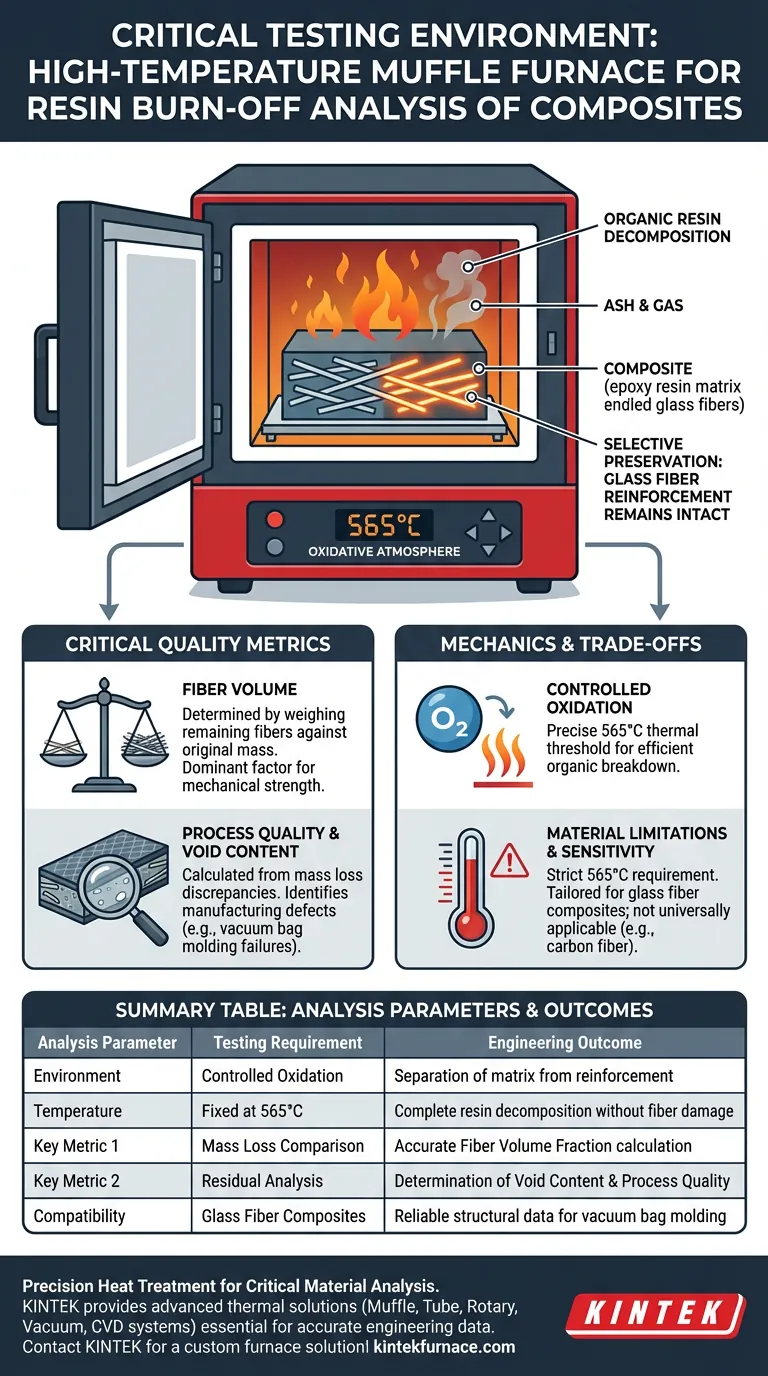 CRITICAL TESTING ENVIRONMENT: HIGH-TEMPERATURE MUFFLE FURNACE FOR RESIN BURN-OFF ANALYSIS OF COMPOSITES

ORGANIC RESIN DECOMPOSITION

ASH & GAS

COMPOSITE (epoxy resin matrix endled glass fibers)

SELECTIVE PRESERVATION: GLASS FIBER REINFORCEMENT REMAINS INTACT

565°C

OXIDATIVE ATMOSPHERE

CRITICAL QUALITY METRICS

FIBER VOLUME
Determined by weighing remaining fibers against original mass. Dominant factor for mechanical strength.

PROCESS QUALITY & VOID CONTENT
Calculated from mass loss discrepancies. Identifies manufacturing defects (e.g., vacuum bag molding failures).

MECHANICS & TRADE-OFFS

$O_2$

CONTROLLED OXIDATION
Precise 565°C thermal threshold for efficient organic breakdown.

MATERIAL LIMITATIONS & SENSITIVITY
Strict 565°C requirement. Tailored for glass fiber composites; not universally applicable (e.g., carbon fiber).

SUMMARY TABLE: ANALYSIS PARAMETERS & OUTCOMES

| Analysis Parameter | Testing Requirement | Engineering Outcome |
|---|---|---|
| Environment | Controlled Oxidation | Separation of matrix from reinforcement |
| Temperature | Fixed at 565°C | Complete resin decomposition without fiber damage |
| Key Metric 1 | Mass Loss Comparison | Accurate Fiber Volume Fraction calculation |
| Key Metric 2 | Residual Analysis | Determination of Void Content & Process Quality |
| Compatibility | Glass Fiber Composites | Reliable structural data for vacuum bag molding |

Precision Heat Treatment for Critical Material Analysis.
KINTEK provides advanced thermal solutions (Muffle, Tube, Rotary, Vacuum, CVD systems) essential for accurate engineering data.
Contact KINTEK for a custom furnace solution! kintekfurnace.com

KINTEK