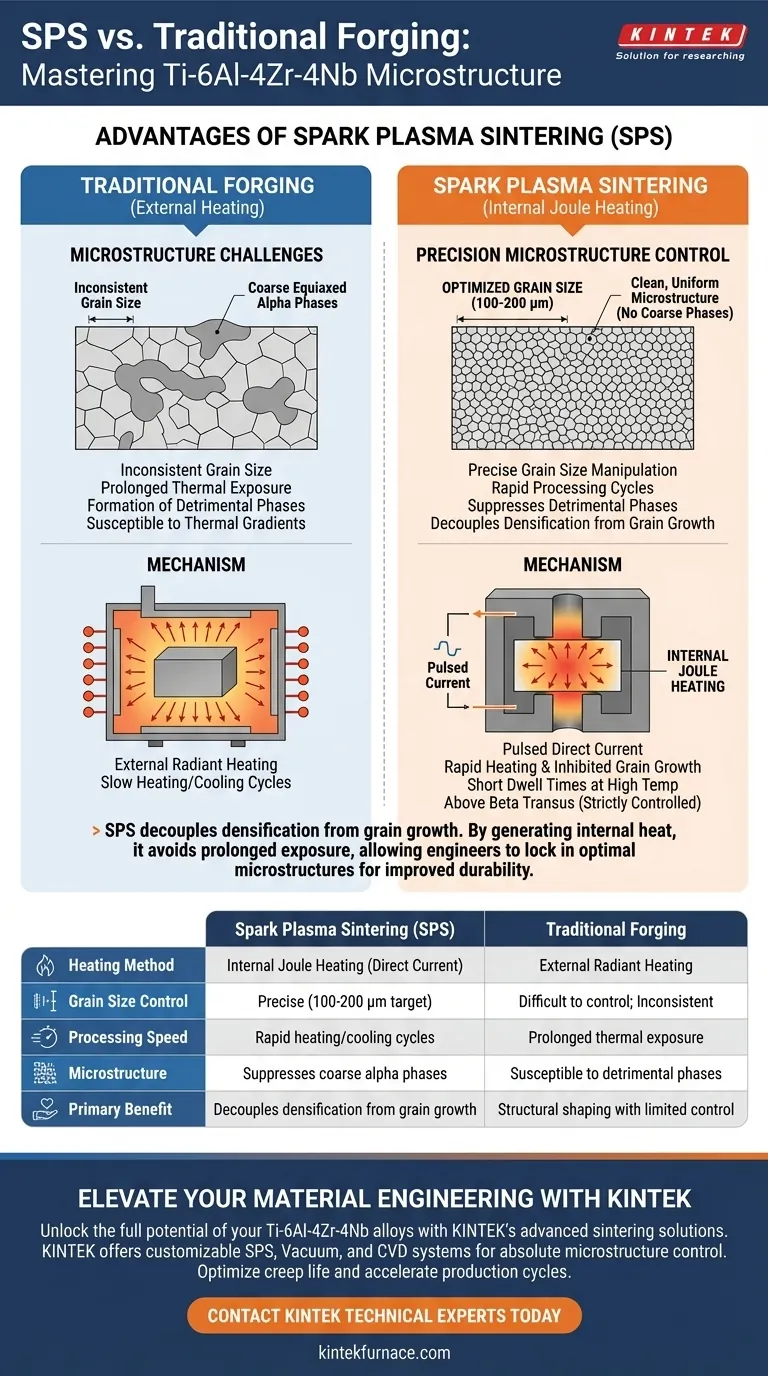 SPS vs. Traditional Forging:
Mastering Ti-6Al-4Zr-4Nb Microstructure

KINTEK
Solution for researching

ADVANTAGES OF SPARK PLASMA SINTERING (SPS)

TRADITIONAL FORGING
(External Heating)

MICROSTRUCTURE CHALLENGES

Inconsistent Grain Size

Coarse Equiaxed Alpha Phases

Inconsistent Grain Size
Prolonged Thermal Exposure
Formation of Detrimental Phases
Susceptible to Thermal Gradients

MECHANISM

External Radiant Heating
Slow Heating/Cooling Cycles

SPARK PLASMA SINTERING
(Internal Joule Heating)

PRECISION MICROSTRUCTURE CONTROL

OPTIMIZED GRAIN SIZE (100-200 μm)

Clean, Uniform Microstructure (No Coarse Phases)

Precise Grain Size Manipulation
Rapid Processing Cycles
Suppresses Detrimental Phases
Decouples Densification from Grain Growth

MECHANISM

Pulsed Current

INTERNAL JOULE HEATING

Pulsed Direct Current
Rapid Heating & Inhibited Grain Growth
Short Dwell Times at High Temp
Above Beta Transus (Strictly Controlled)

> SPS decouples densification from grain growth. By generating internal heat, it avoids prolonged exposure, allowing engineers to lock in optimal microstructures for improved durability.

| | Spark Plasma Sintering (SPS) | Traditional Forging |
|---|---|---|
| Heating Method | Internal Joule Heating (Direct Current) | External Radiant Heating |
| Grain Size Control | Precise (100-200 μm target) | Difficult to control; Inconsistent |
| Processing Speed | Rapid heating/cooling cycles | Prolonged thermal exposure |
| Microstructure | Suppresses coarse alpha phases | Susceptible to detrimental phases |
| Primary Benefit | Decouples densification from grain growth | Structural shaping with limited control |

ELEVATE YOUR MATERIAL ENGINEERING WITH KINTEK

Unlock the full potential of your Ti-6Al-4Zr-4Nb alloys with KINTEK's advanced sintering solutions. KINTEK offers customizable SPS, Vacuum, and CVD systems for absolute microstructure control. Optimize creep life and accelerate production cycles.

CONTACT KINTEK TECHNICAL EXPERTS TODAY

kintekfurnace.com