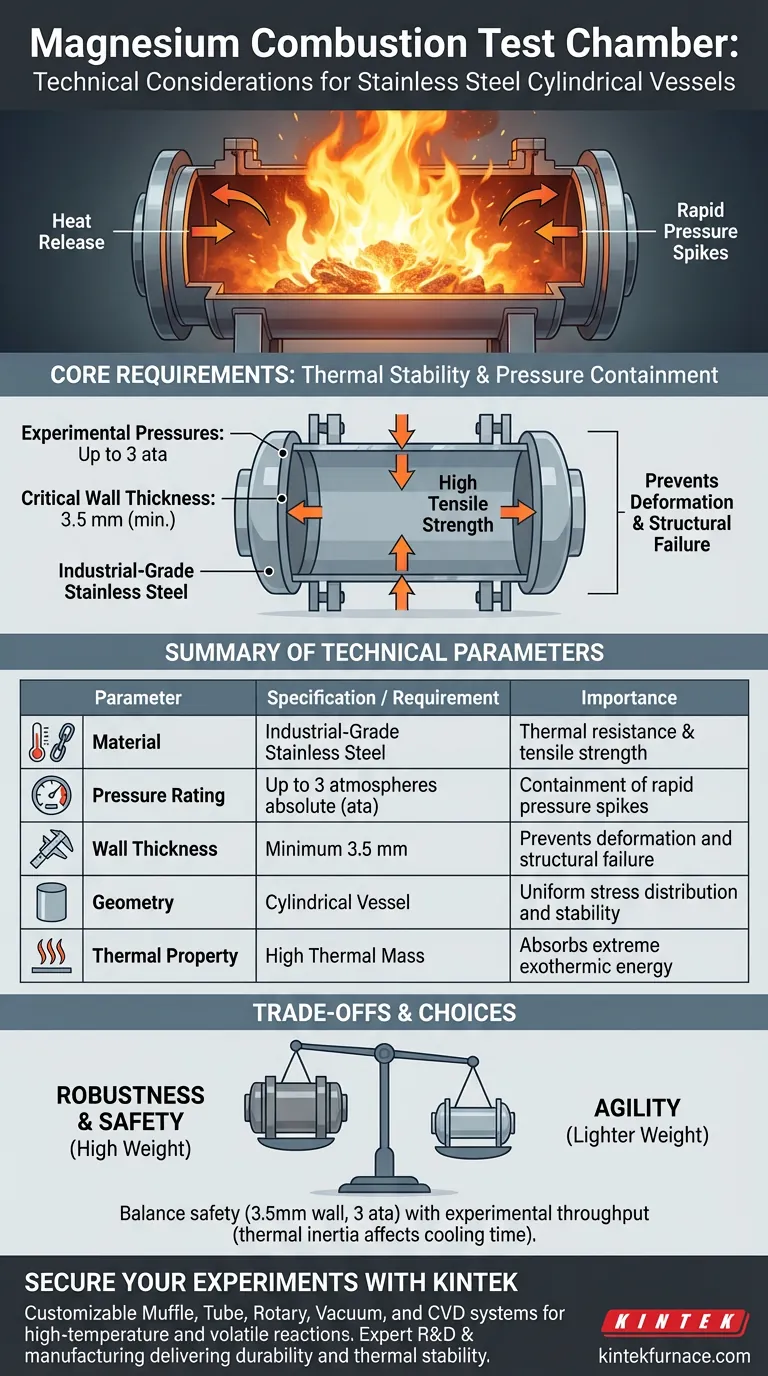 Magnesium Combustion Test Chamber:
Technical Considerations for Stainless Steel Cylindrical Vessels

Heat Release

Rapid Pressure Spikes

CORE REQUIREMENTS: Thermal Stability & Pressure Containment

Experimental Pressures: Up to 3 ata

Critical Wall Thickness: 3.5 mm (min.)

Industrial-Grade Stainless Steel

High Tensile Strength

Prevents Deformation & Structural Failure

SUMMARY OF TECHNICAL PARAMETERS

| Parameter | Specification / Requirement | Importance |
|---|---|---|
| Material | Industrial-Grade Stainless Steel | Thermal resistance & tensile strength |
| Pressure Rating | Up to 3 atmospheres absolute (ata) | Containment of rapid pressure spikes |
| Wall Thickness | Minimum 3.5 mm | Prevents deformation and structural failure |
| Geometry | Cylindrical Vessel | Uniform stress distribution and stability |
| Thermal Property | High Thermal Mass | Absorbs extreme exothermic energy |

TRADE-OFFS & CHOICES

ROBUSTNESS & SAFETY (High Weight)

AGILITY (Lighter Weight)

Balance safety (3.5mm wall, 3 ata) with experimental throughput (thermal inertia affects cooling time).

SECURE YOUR EXPERIMENTS WITH KINTEK

Customizable Muffle, Tube, Rotary, Vacuum, and CVD systems for high-temperature and volatile reactions. Expert R&D & manufacturing delivering durability and thermal stability.

KINTEK

kintekfurnace.com