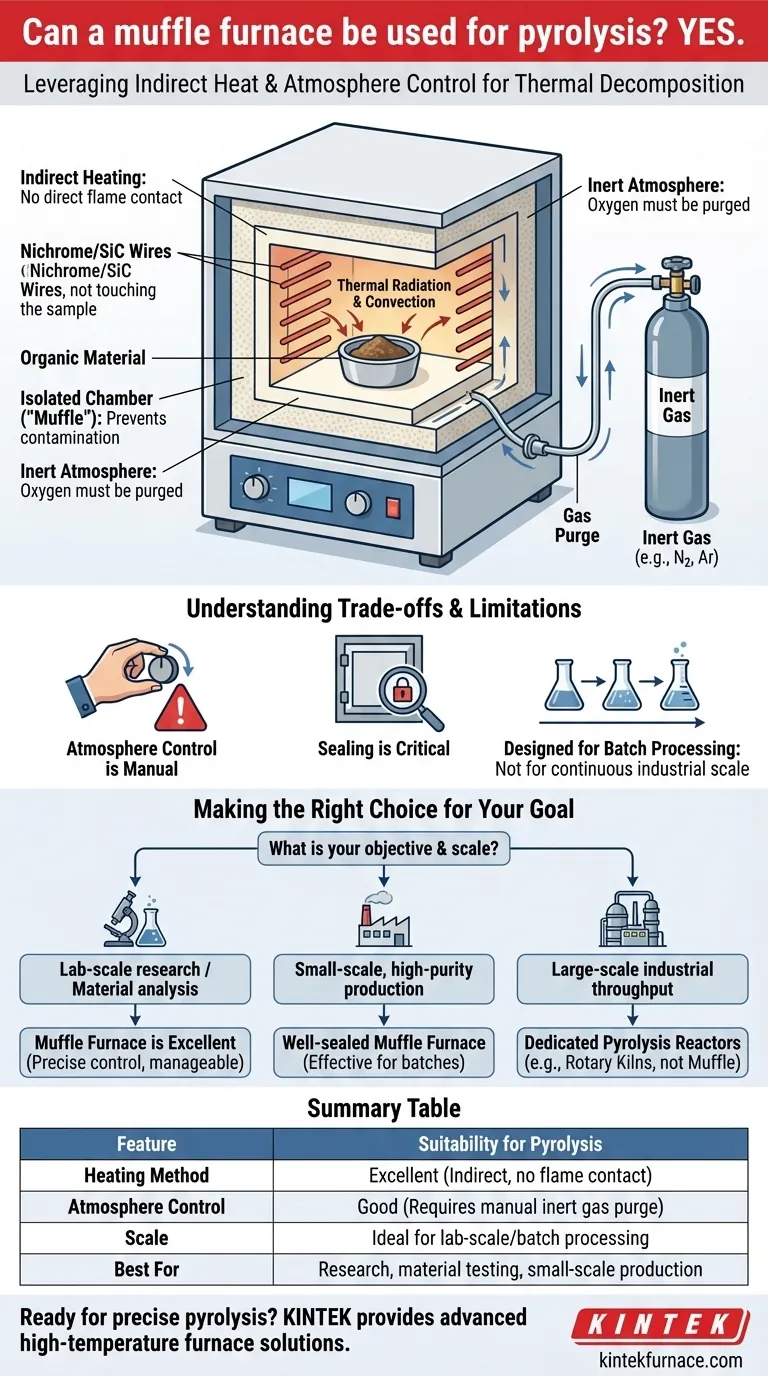 Can a muffle furnace be used for pyrolysis? YES.

Leveraging Indirect Heat & Atmosphere Control for Thermal Decomposition

Indirect Heating: No direct flame contact

Nichrome/SiC Wires (Nichrome/SiC Wires, not touching the sample

Organic Material

Isolated Chamber ("Muffle"): Prevents contamination

Inert Atmosphere: Oxygen must be purged

Thermal Radiation & Convection

Inert Atmosphere: Oxygen must be purged

Inert Gas

Gas Purge

Inert Gas (e.g., $N_2$, Ar)

Understanding Trade-offs & Limitations

Atmosphere Control is Manual

Sealing is Critical

Designed for Batch Processing: Not for continuous industrial scale

Making the Right Choice for Your Goal

What is your objective & scale?

Lab-scale research / Material analysis

Muffle Furnace is Excellent (Precise control, manageable)

Small-scale, high-purity production

Well-sealed Muffle Furnace (Effective for batches)

Large-scale industrial throughput

Dedicated Pyrolysis Reactors (e.g., Rotary Kilns, not Muffle)

Summary Table

| Feature | Suitability for Pyrolysis |
|---|---|
| Heating Method | Excellent (Indirect, no flame contact) |
| Atmosphere Control | Good (Requires manual inert gas purge) |
| Scale | Ideal for lab-scale/batch processing |
| Best For | Research, material testing, small-scale production |

Ready for precise pyrolysis? KINTEK provides advanced high-temperature furnace solutions.

KINTEK

kintekfurnace.com