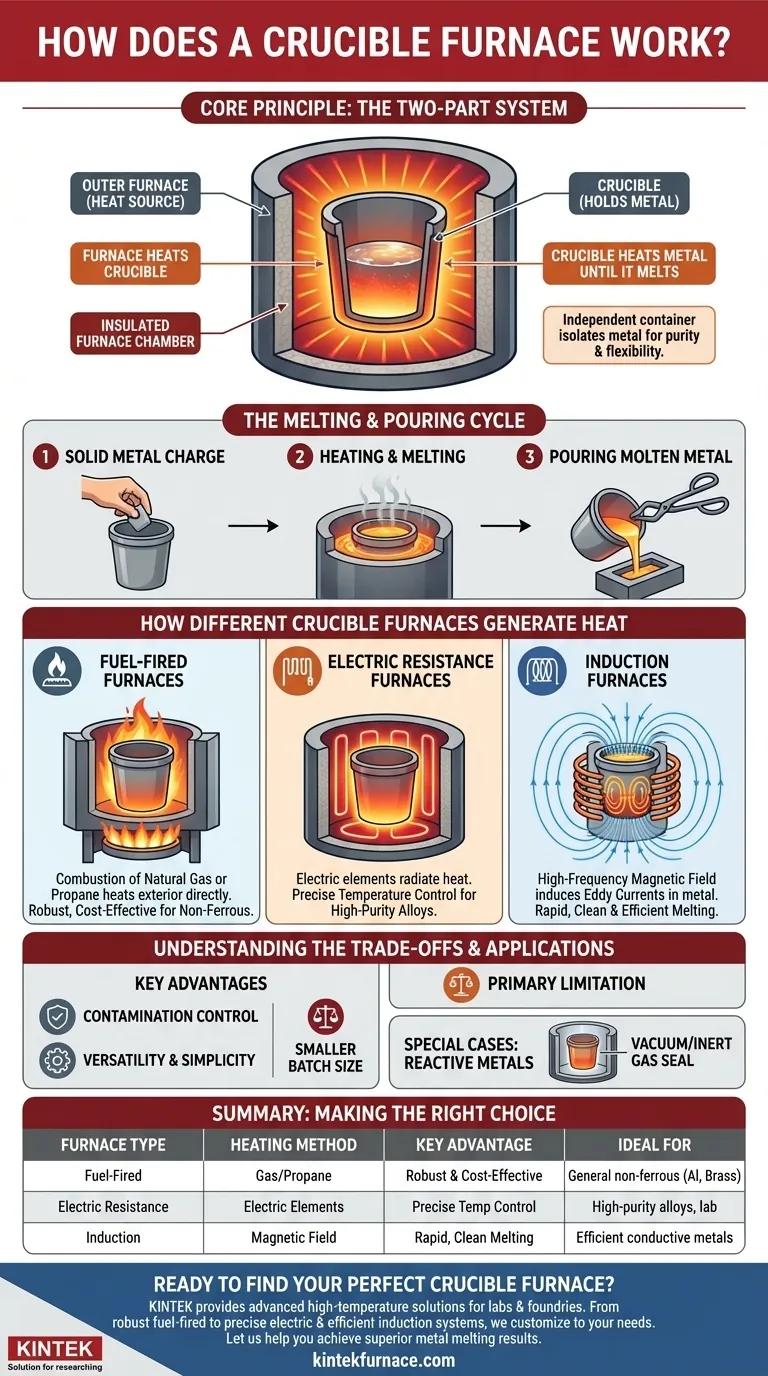 HOW DOES A CRUCIBLE FURNACE WORK?

CORE PRINCIPLE: THE TWO-PART SYSTEM

OUTER FURNACE (HEAT SOURCE)

FURNACE HEATS CRUCIBLE

INSULATED FURNACE CHAMBER

CRUCIBLE (HOLDS METAL)

CRUCIBLE HEATS METAL UNTIL IT MELTS

Independent container isolates metal for purity & flexibility.

THE MELTING & POURING CYCLE

1 SOLID METAL CHARGE

2 HEATING & MELTING

3 POURING MOLTEN METAL

HOW DIFFERENT CRUCIBLE FURNACES GENERATE HEAT

FUEL-FIRED FURNACES

Combustion of Natural Gas or Propane heats exterior directly. Robust, Cost-Effective for Non-Ferrous.

ELECTRIC RESISTANCE FURNACES

Electric elements radiate heat. Precise Temperature Control for High-Purity Alloys.

INDUCTION FURNACES

High-Frequency Magnetic Field induces Eddy Currents in metal. Rapid, Clean & Efficient Melting.

UNDERSTANDING THE TRADE-OFFS & APPLICATIONS

KEY ADVANTAGES

CONTAMINATION CONTROL

VERSATILITY & SIMPLICITY

SMALLER BATCH SIZE

PRIMARY LIMITATION

SPECIAL CASES: REACTIVE METALS

VACUUM/INERT GAS SEAL

SUMMARY: MAKING THE RIGHT CHOICE

| FURNACE TYPE | HEATING METHOD | KEY ADVANTAGE | IDEAL FOR |
|---|---|---|---|
| Fuel-Fired | Gas/Propane | Robust & Cost-Effective | General non-ferrous (Al, Brass) |
| Electric Resistance | Electric Elements | Precise Temp Control | High-purity alloys, lab |
| Induction | Magnetic Field | Rapid, Clean Melting | Efficient conductive metals |

READY TO FIND YOUR PERFECT CRUCIBLE FURNACE?

KINTEK provides advanced high-temperature solutions for labs & foundries. From robust fuel-fired to precise electric & efficient induction systems, we customize to your needs. Let us help you achieve superior metal melting results.

kintekfurnace.com

KINTEK
Solution for researching