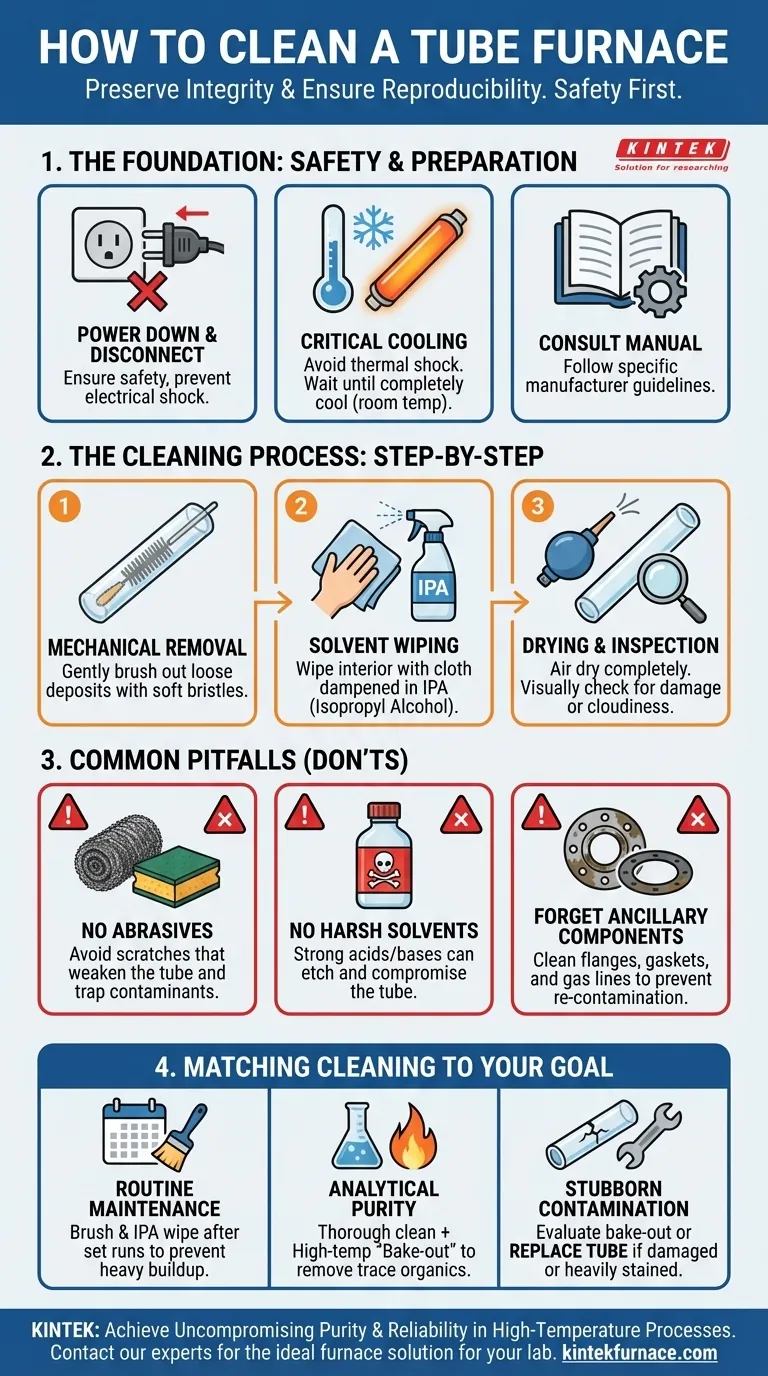 HOW TO CLEAN A TUBE FURNACE
Preserve Integrity & Ensure Reproducibility. Safety First.

1. THE FOUNDATION: SAFETY & PREPARATION

KINTEK
Solution for researching

POWER DOWN & DISCONNECT
Ensure safety, prevent electrical shock.

CRITICAL COOLING
Avoid thermal shock. Wait until completely cool (room temp).

CONSULT MANUAL
Follow specific manufacturer guidelines.

2. THE CLEANING PROCESS: STEP-BY-STEP

1
MECHANICAL REMOVAL
Gently brush out loose deposits with soft bristles.

2
IPA
SOLVENT WIPING
Wipe interior with cloth dampened in IPA (Isopropyl Alcohol).

3
DRYING & INSPECTION
Air dry completely. Visually check for damage or cloudiness.

3. COMMON PITFALLS (DON'TS)

NO ABRASIVES
Avoid scratches that weaken the tube and trap contaminants.

NO HARSH SOLVENTS
Strong acids/bases can etch and compromise the tube.

FORGET ANCILLARY COMPONENTS
Clean flanges, gaskets, and gas lines to prevent re-contamination.

4. MATCHING CLEANING TO YOUR GOAL

ROUTINE MAINTENANCE
Brush & IPA wipe after set runs to prevent heavy buildup.

ANALYTICAL PURITY
Thorough clean + High-temp "Bake-out" to remove trace organics.

STUBBORN CONTAMINATION
Evaluate bake-out or REPLACE TUBE if damaged or heavily stained.

KINTEK: Achieve Uncompromising Purity & Reliability in High-Temperature Processes. Contact our experts for the ideal furnace solution for your lab. kintekfurnace.com