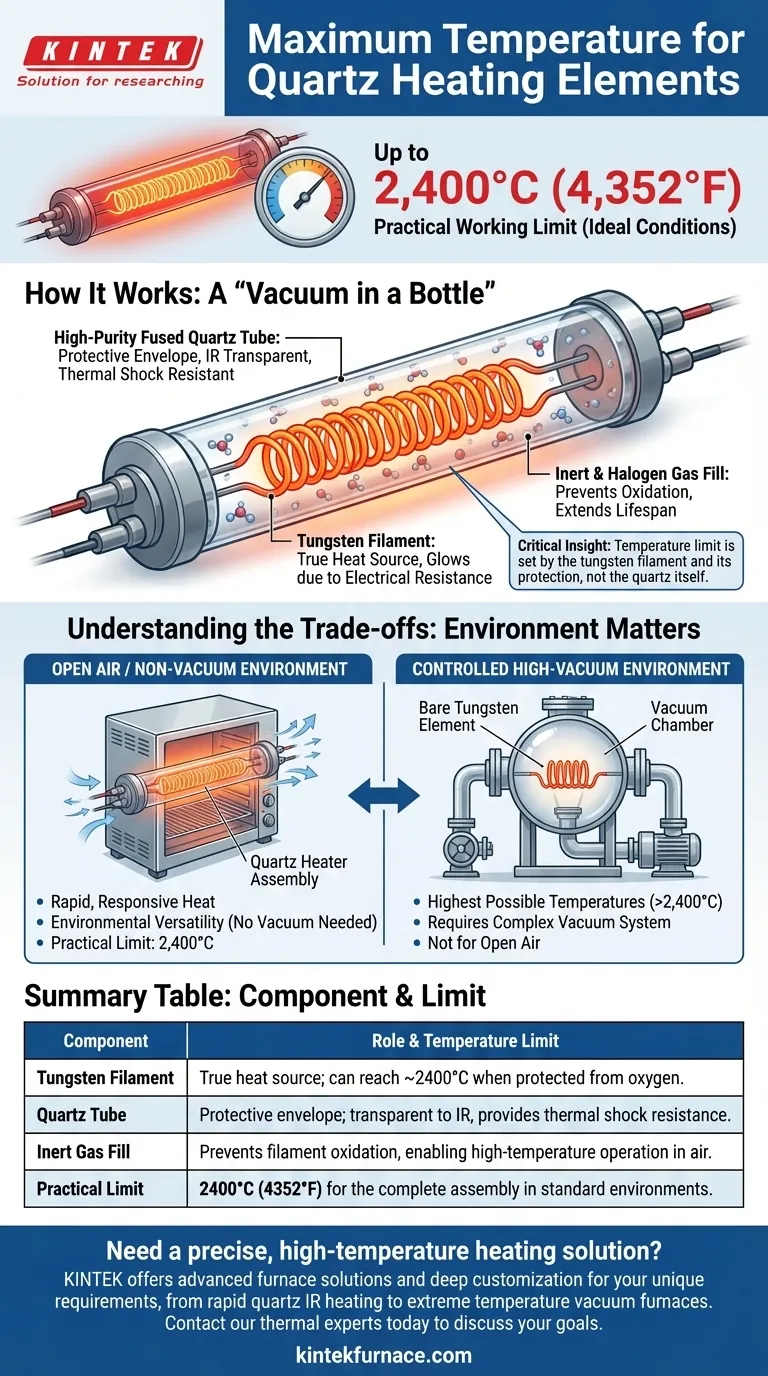 KINTEK
Solution for researching

Maximum Temperature for Quartz Heating Elements

Up to
2,400°C (4,352°F)
Practical Working Limit (Ideal Conditions)

How It Works: A "Vacuum in a Bottle"

High-Purity Fused Quartz Tube: Protective Envelope, IR Transparent, Thermal Shock Resistant

Inert & Halogen Gas Fill: Prevents Oxidation, Extends Lifespan

Tungsten Filament: True Heat Source, Glows due to Electrical Resistance

Critical Insight: Temperature limit is set by the tungsten filament and its protection, not the quartz itself.

Understanding the Trade-offs: Environment Matters

OPEN AIR / NON-VACUUM ENVIRONMENT

Quartz Heater Assembly

• Rapid, Responsive Heat
• Environmental Versatility (No Vacuum Needed)
• Practical Limit: 2,400°C

CONTROLLED HIGH-VACUUM ENVIRONMENT

Bare Tungsten Element
Vacuum Chamber

• Highest Possible Temperatures (>2,400°C)
• Requires Complex Vacuum System
• Not for Open Air

Summary Table: Component & Limit

| Component | Role & Temperature Limit |
|---|---|
| Tungsten Filament | True heat source; can reach ~2400°C when protected from oxygen. |
| Quartz Tube | Protective envelope; transparent to IR, provides thermal shock resistance. |
| Inert Gas Fill | Prevents filament oxidation, enabling high-temperature operation in air. |
| Practical Limit | 2400°C (4352°F) for the complete assembly in standard environments. |

Need a precise, high-temperature heating solution?
KINTEK offers advanced furnace solutions and deep customization for your unique requirements, from rapid quartz IR heating to extreme temperature vacuum furnaces. Contact our thermal experts today to discuss your goals.
kintekfurnace.com