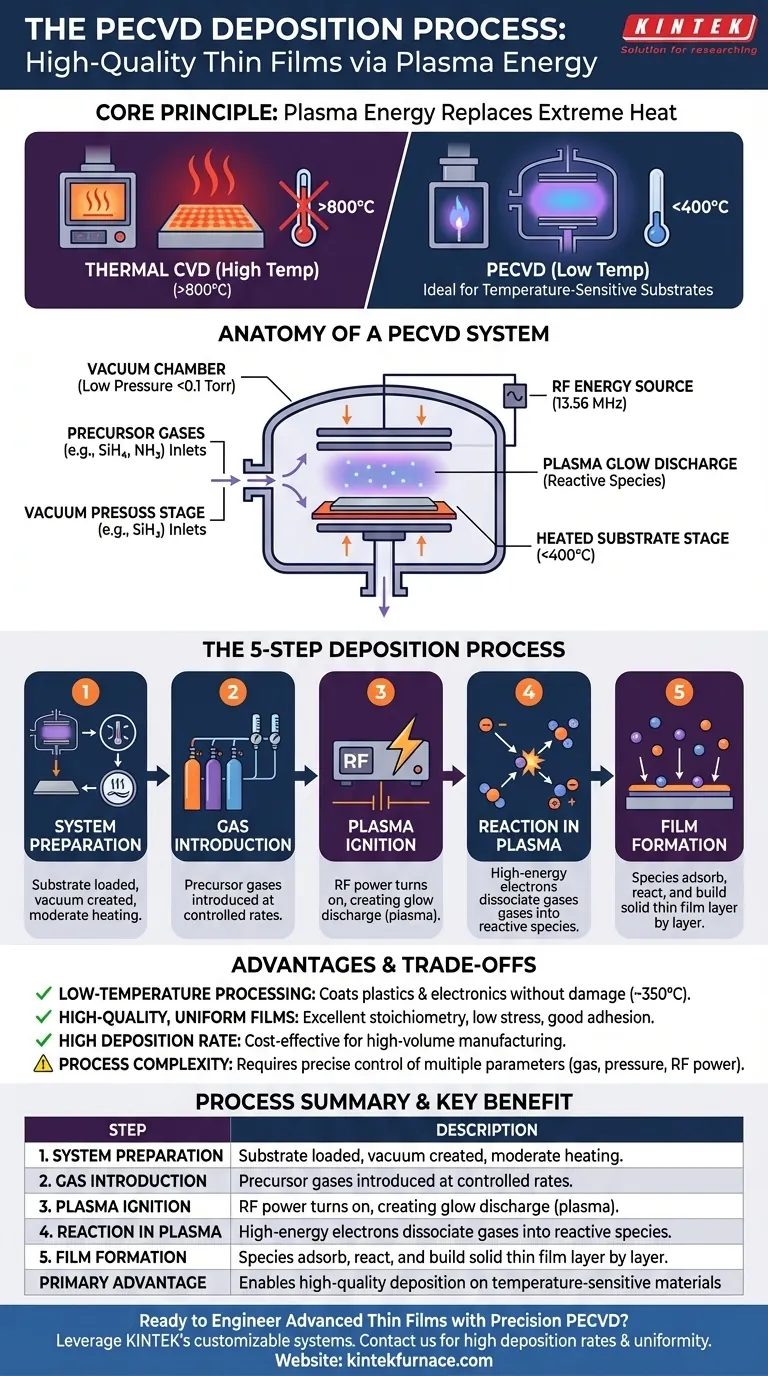 THE PECVD DEPOSITION PROCESS:
High-Quality Thin Films via Plasma Energy

KINTEK
Solution for researching

CORE PRINCIPLE: Plasma Energy Replaces Extreme Heat

>800°C

THERMAL CVD (High Temp)
(>800°C)

<400°C

PECVD (Low Temp)
Ideal for Temperature-Sensitive Substrates

ANATOMY OF A PECVD SYSTEM

VACUUM CHAMBER
(Low Pressure <0.1 Torr)

PRECURSOR GASES
(e.g., $SiH_4$, $NH_3$) Inlets

VACUUM PRESUSS STAGE
(e.g., $SiH_3$) Inlets

RF ENERGY SOURCE
(13.56 MHz)

PLASMA GLOW DISCHARGE
(Reactive Species)

HEATED SUBSTRATE STAGE
(<400°C)

THE 5-STEP DEPOSITION PROCESS

1
SYSTEM PREPARATION
Substrate loaded, vacuum created, moderate heating.

2
GAS INTRODUCTION
Precursor gases introduced at controlled rates.

3
RF
PLASMA IGNITION
RF power turns on, creating glow discharge (plasma).

4
REACTION IN PLASMA
High-energy electrons dissociate gases gases into reactive species.

5
FILM FORMATION
Species adsorb, react, and build solid thin film layer by layer.

ADVANTAGES & TRADE-OFFS

LOW-TEMPERATURE PROCESSING: Coats plastics & electronics without damage (~350°C).
HIGH-QUALITY, UNIFORM FILMS: Excellent stoichiometry, low stress, good adhesion.
HIGH DEPOSITION RATE: Cost-effective for high-volume manufacturing.
PROCESS COMPLEXITY: Requires precise control of multiple parameters (gas, pressure, RF power).

PROCESS SUMMARY & KEY BENEFIT

| STEP | DESCRIPTION |
|---|---|
| 1. SYSTEM PREPARATION | Substrate loaded, vacuum created, moderate heating. |
| 2. GAS INTRODUCTION | Precursor gases introduced at controlled rates. |
| 3. PLASMA IGNITION | RF power turns on, creating glow discharge (plasma). |
| 4. REACTION IN PLASMA | High-energy electrons dissociate gases into reactive species. |
| 5. FILM FORMATION | Species adsorb, react, and build solid thin film layer by layer. |
| PRIMARY ADVANTAGE | Enables high-quality deposition on temperature-sensitive materials |

Ready to Engineer Advanced Thin Films with Precision PECVD?
Leverage KINTEK's customizable systems. Contact us for high deposition rates & uniformity.
Website: kintekfurnace.com