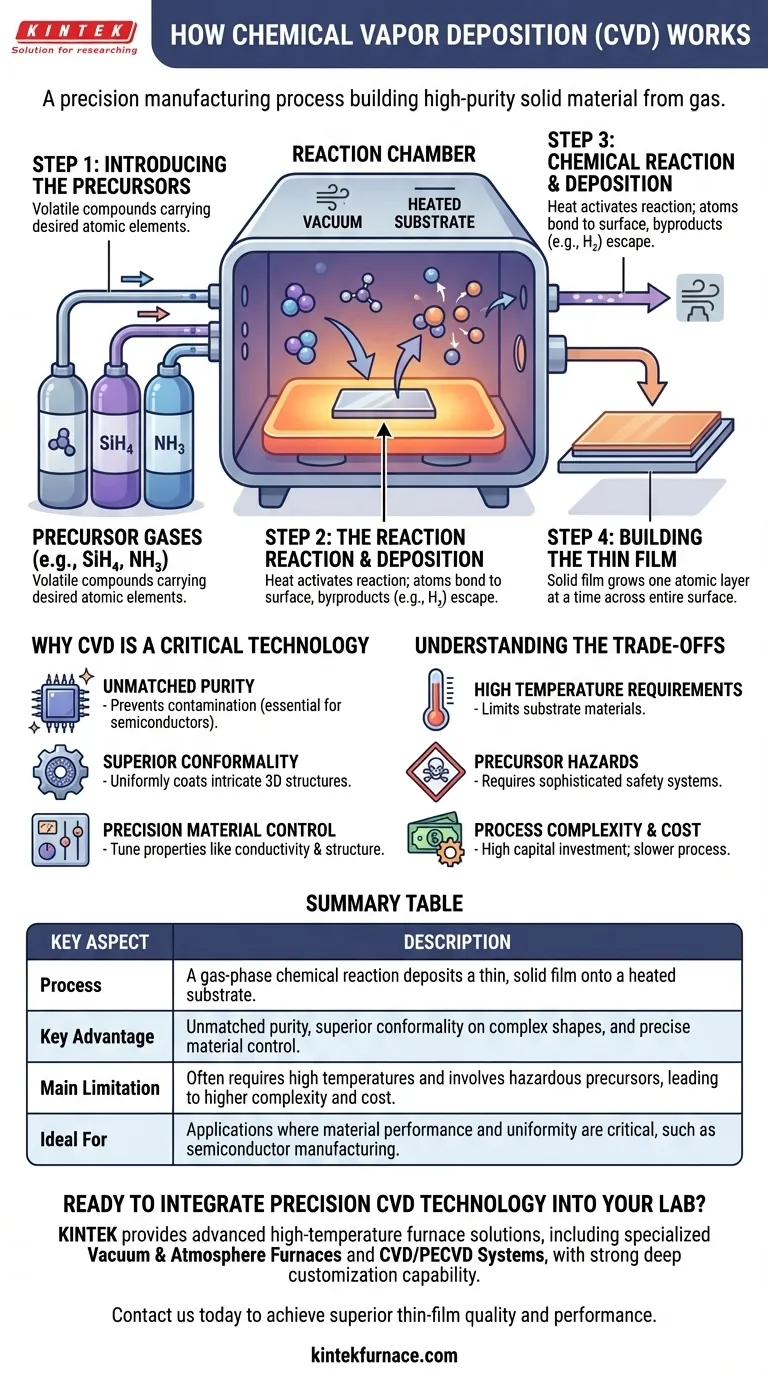 KINTEK
Solution for researching

HOW CHEMICAL VAPOR DEPOSITION (CVD) WORKS

A precision manufacturing process building high-purity solid material from gas.

STEP 1: INTRODUCING THE PRECURSORS
Volatile compounds carrying desired atomic elements.

REACTION CHAMBER
VACUUM
HEATED SUBSTRATE

STEP 3: CHEMICAL REACTION & DEPOSITION
Heat activates reaction; atoms bond to surface, byproducts (e.g., $H_2$) escape.

$SiH_4$
$NH_3$

PRECURSOR GASES (e.g., $SiH_4$, $NH_3$)
Volatile compounds carrying desired atomic elements.

STEP 2: THE REACTION REACTION & DEPOSITION
Heat activates reaction; atoms bond to surface, byrproducts (e.g., $H_2$) escape.

STEP 4: BUILDING THE THIN FILM
Solid film grows one atomic layer at a time across entire surface.

WHY CVD IS A CRITICAL TECHNOLOGY

UNMATCHED PURITY
- Prevents contamination (essential for semiconductors).

SUPERIOR CONFORMALITY
- Uniformly coats intricate 3D structures.

PRECISION MATERIAL CONTROL
- Tune properties like conductivity & structure.

UNDERSTANDING THE TRADE-OFFS

HIGH TEMPERATURE REQUIREMENTS
- Limits substrate materials.

PRECURSOR HAZARDS
- Requires sophisticated safety systems.

PROCESS COMPLEXITY & COST
- High capital investment; slower process.

SUMMARY TABLE

| KEY ASPECT | DESCRIPTION |
|---|---|
| Process | A gas-phase chemical reaction deposits a thin, solid film onto a heated substrate. |
| Key Advantage | Unmatched purity, superior conformality on complex shapes, and precise material control. |
| Main Limitation | Often requires high temperatures and involves hazardous precursors, leading to higher complexity and cost. |
| Ideal For | Applications where material performance and uniformity are critical, such as semiconductor manufacturing. |

READY TO INTEGRATE PRECISION CVD TECHNOLOGY INTO YOUR LAB?
KINTEK provides advanced high-temperature furnace solutions, including specialized Vacuum & Atmosphere Furnaces and CVD/PECVD Systems, with strong deep customization capability.

Contact us today to achieve superior thin-film quality and performance.

kintekfurnace.com