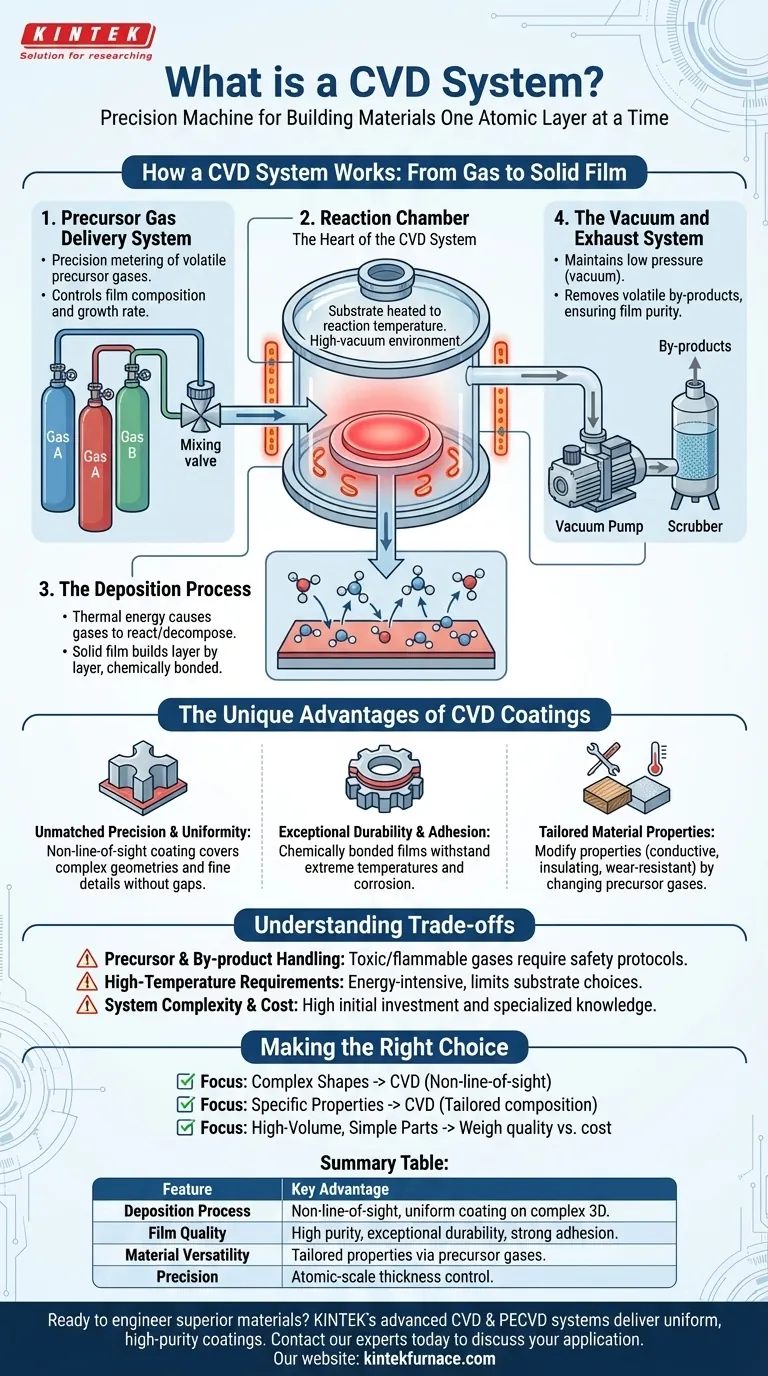 KINTEK
Solution for researching

What is a CVD System?
Precision Machine for Building Materials One Atomic Layer at a Time

How a CVD System Works: From Gas to Solid Film

1. Precursor Gas Delivery System
• Precision metering of volatile precursor gases.
• Controls film composition and growth rate.

Gas A
Gas A
Gas B
Mixing valve

2. Reaction Chamber
The Heart of the CVD System

Substrate heated to reaction temperature. High-vacuum environment.

4. The Vacuum and Exhaust System
• Maintains low pressure (vacuum).
• Removes volatile by-products, ensuring film purity.

By-products
Vacuum Pump
Scrubber

3. The Deposition Process
• Thermal energy causes gases to react/decompose.
• Solid film builds layer by layer, chemically bonded.

The Unique Advantages of CVD Coatings

Unmatched Precision & Uniformity: Non-line-of-sight coating covers complex geometries and fine details without gaps.

Exceptional Durability & Adhesion: Chemically bonded films withstand extreme temperatures and corrosion.

Tailored Material Properties: Modify properties (conductive, insulating, wear-resistant) by changing precursor gases.

Understanding Trade-offs

Precursor & By-product Handling: Toxic/flammable gases require safety protocols.
High-Temperature Requirements: Energy-intensive, limits substrate choices.
System Complexity & Cost: High initial investment and specialized knowledge.

Making the Right Choice

Focus: Complex Shapes -> CVD (Non-line-of-sight)
Focus: Specific Properties -> CVD (Tailored composition)
Focus: High-Volume, Simple Parts -> Weigh quality vs. cost

Summary Table:

| Feature | Key Advantage |
|---|---|
| Deposition Process | Non-line-of-sight, uniform coating on complex 3D. |
| Film Quality | High purity, exceptional durability, strong adhesion. |
| Material Versatility | Tailored properties via precursor gases. |
| Precision | Atomic-scale thickness control. |

Ready to engineer superior materials? KINTEK's advanced CVD & PECVD systems deliver uniform, high-purity coatings. Contact our experts today to discuss your application.
Our website: kintekfurnace.com