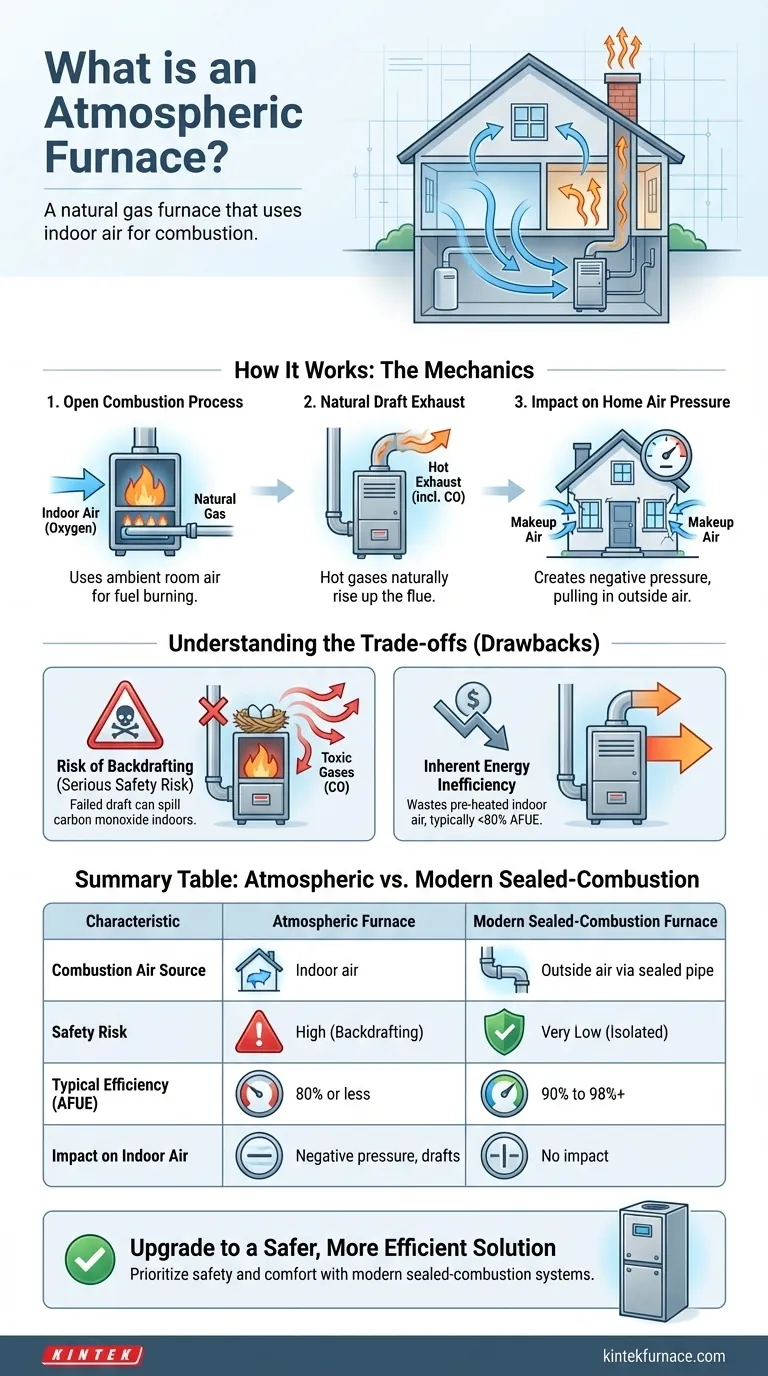 What is an Atmospheric Furnace?

A natural gas furnace that uses indoor air for combustion.

How It Works: The Mechanics

1. Open Combustion Process

Indoor Air (Oxygen)

Natural Gas

Uses ambient room air for fuel burning.

2. Natural Draft Exhaust

Hot Exhaust (incl. CO)

Hot gases naturally rise up the flue.

3. Impact on Home Air Pressure

Makeup Air

Makeup Air

Creates negative pressure, pulling in outside air.

Understanding the Trade-offs (Drawbacks)

Risk of Backdrafting (Serious Safety Risk)

Failed draft can spill carbon monoxide indoors.

Toxic Gases (CO)

Inherent Energy Inefficiency

Wastes pre-heated indoor air, typically <80% AFUE.

Summary Table: Atmospheric vs. Modern Sealed-Combustion

| Characteristic | Atmospheric Furnace | Modern Sealed-Combustion Furnace |
|---|---|---|
| Combustion Air Source | Indoor air | Outside air via sealed pipe |
| Safety Risk | High (Backdrafting) | Very Low (Isolated) |
| Typical Efficiency (AFUE) | 80% or less | 90% to 98%+ |
| Impact on Indoor Air | Negative pressure, drafts | No impact |

Upgrade to a Safer, More Efficient Solution

Prioritize safety and comfort with modern sealed-combustion systems.

KINTEK

kintekfurnace.com