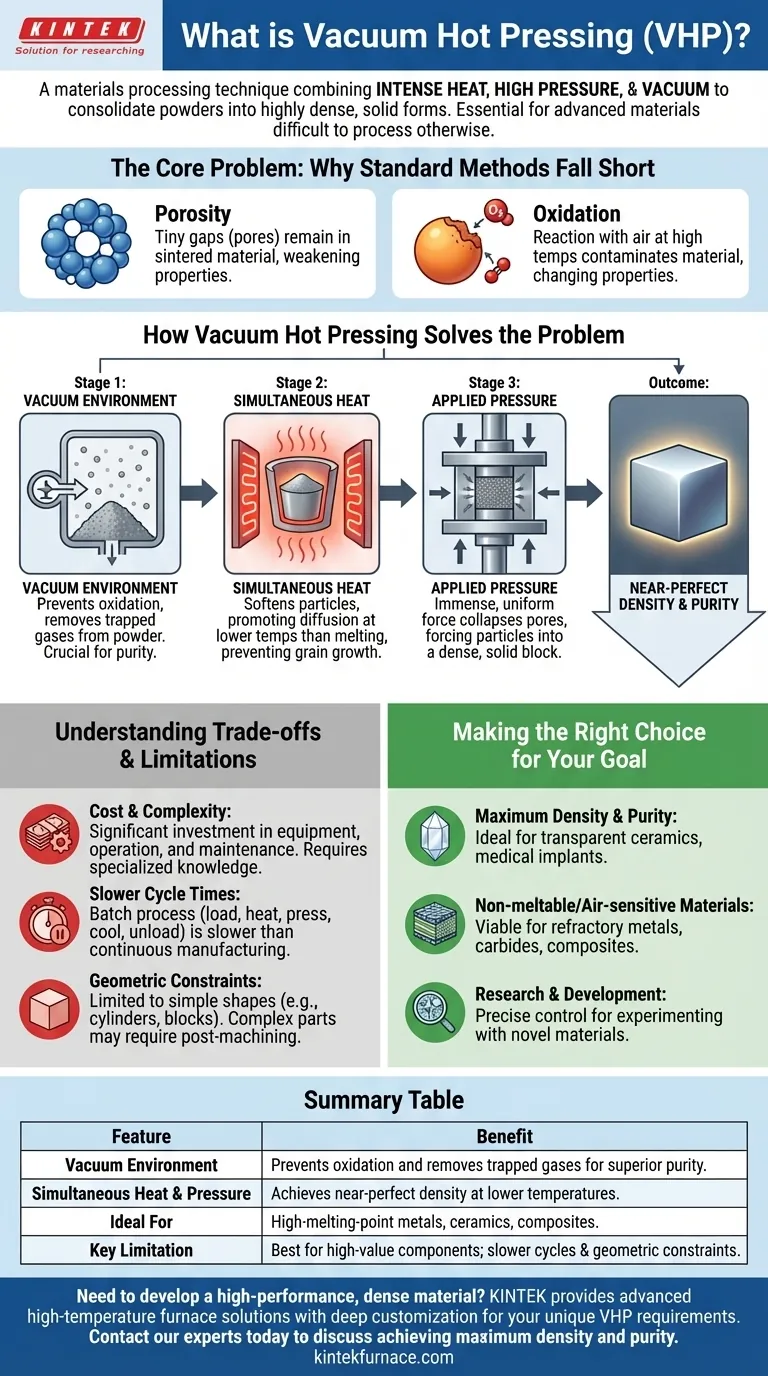 KINTEK
Solution for researching

What is Vacuum Hot Pressing (VHP)?

A materials processing technique combining INTENSE HEAT, HIGH PRESSURE, & VACUUM to consolidate powders into highly dense, solid forms. Essential for advanced materials difficult to process otherwise.

The Core Problem: Why Standard Methods Fall Short

Porosity
Tiny gaps (pores) remain in sintered material, weakening properties.

$O_2$

Oxidation
Reaction with air at high temps contaminates material, changing properties.

How Vacuum Hot Pressing Solves the Problem

Stage 1:
VACUUM ENVIRONMENT

Stage 2:
SIMULTANEOUS HEAT

Stage 3:
APPLIED PRESSURE

Outcome:

VACUUM ENVIRONMENT
Prevents oxidation, removes trapped gases from powder. Crucial for purity.

SIMULTANEOUS HEAT
Softens particles, promoting diffusion at lower temps than melting, preventing grain growth.

APPLIED PRESSURE
Immense, uniform force collapses pores, forcing particles into a dense, solid block.

NEAR-PERFECT DENSITY & PURITY

Understanding Trade-offs & Limitations

Cost & Complexity:
Significant investment in equipment, operation, and maintenance. Requires specialized knowledge.

Slower Cycle Times:
Batch process (load, heat, press, cool, unload) is slower than continuous manufacturing.

Geometric Constraints:
Limited to simple shapes (e.g., cylinders, blocks). Complex parts may require post-machining.

Making the Right Choice for Your Goal

Maximum Density & Purity:
Ideal for transparent ceramics, medical implants.

Non-meltable/Air-sensitive Materials:
Viable for refractory metals, carbides, composites.

Research & Development:
Precise control for experimenting with novel materials.

Summary Table

| Feature | Benefit |
|---|---|
| Vacuum Environment | Prevents oxidation and removes trapped gases for superior purity. |
| Simultaneous Heat & Pressure | Achieves near-perfect density at lower temperatures. |
| Ideal For | High-melting-point metals, ceramics, composites. |
| Key Limitation | Best for high-value components; slower cycles & geometric constraints. |

Need to develop a high-performance, dense material? KINTEK provides advanced high-temperature furnace solutions with deep customization for your unique VHP requirements.
Contact our experts today to discuss achieving maximum density and purity.
kintekfurnace.com