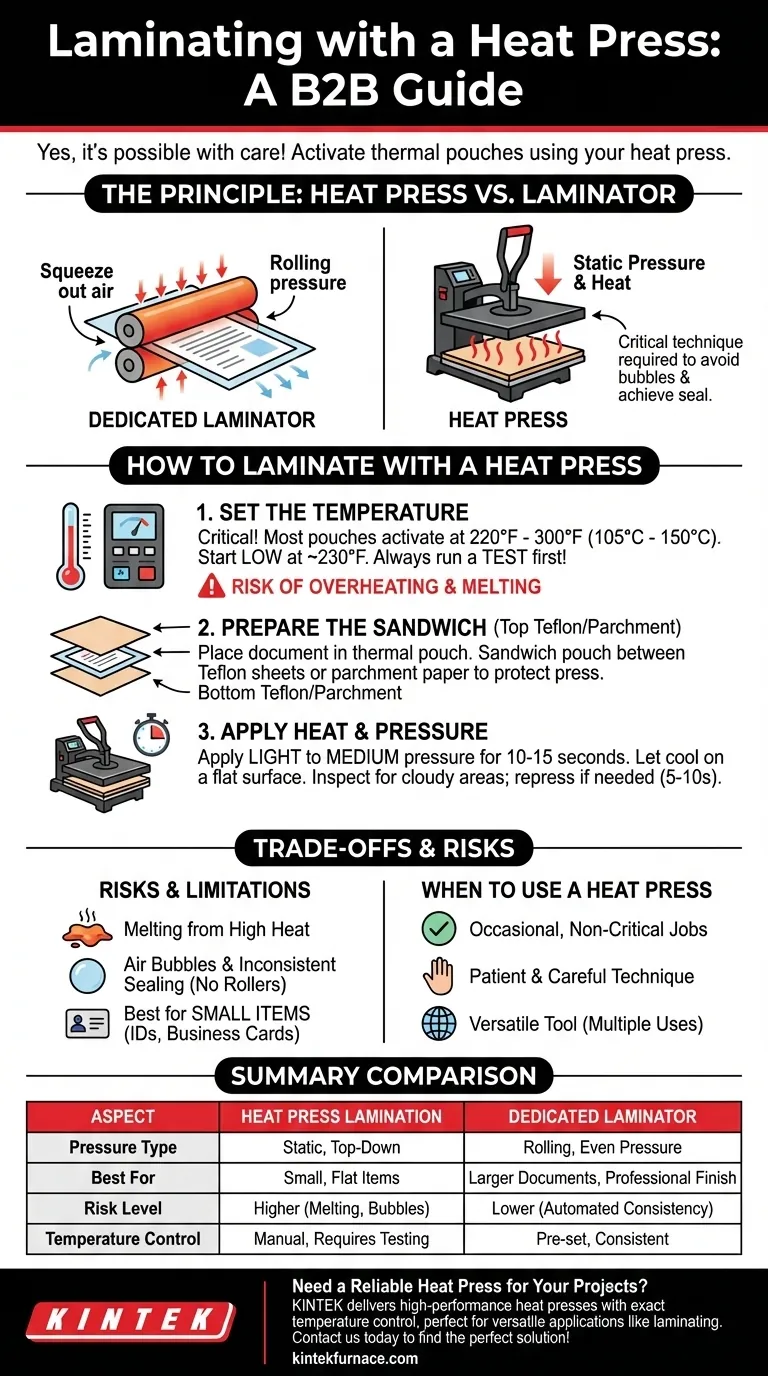 Laminating with a Heat Press: A B2B Guide

Yes, it's possible with care! Activate thermal pouches using your heat press.

THE PRINCIPLE: HEAT PRESS VS. LAMINATOR

Squeeze out air

Rolling pressure

DEDICATED LAMINATOR

Static Pressure & Heat

Critical technique required to avoid bubbles & achieve seal.

HEAT PRESS

HOW TO LAMINATE WITH A HEAT PRESS

1. SET THE TEMPERATURE
Critical! Most pouches activate at 220°F - 300°F (105°C - 150°C). Start LOW at ~230°F. Always run a TEST first!

RISK OF OVERHEATING & MELTING

2. PREPARE THE SANDWICH (Top Teflon/Parchment)
Place document in thermal pouch. Sandwich pouch between Teflon sheets or parchment paper to protect press.
Bottom Teflon/Parchment

3. APPLY HEAT & PRESSURE
Apply LIGHT to MEDIUM pressure for 10-15 seconds. Let cool on a flat surface. Inspect for cloudy areas; repress if needed (5-10s).

TRADE-OFFS & RISKS

RISKS & LIMITATIONS

Melting from High Heat

Air Bubbles & Inconsistent Sealing (No Rollers)

Best for SMALL ITEMS (IDs, Business Cards)

WHEN TO USE A HEAT PRESS

Occasional, Non-Critical Jobs

Patient & Careful Technique

Versatile Tool (Multiple Uses)

SUMMARY COMPARISON

| ASPECT | HEAT PRESS LAMINATION | DEDICATED LAMINATOR |
|---|---|---|
| Pressure Type | Static, Top-Down | Rolling, Even Pressure |
| Best For | Small, Flat Items | Larger Documents, Professional Finish |
| Risk Level | Higher (Melting, Bubbles) | Lower (Automated Consistency) |
| Temperature Control | Manual, Requires Testing | Pre-set, Consistent |

KINTEK

Need a Reliable Heat Press for Your Projects?
KINTEK delivers high-performance heat presses with exact temperature control, perfect for versatile applications like laminating. Contact us today to find the perfect solution!
kintekfurnace.com