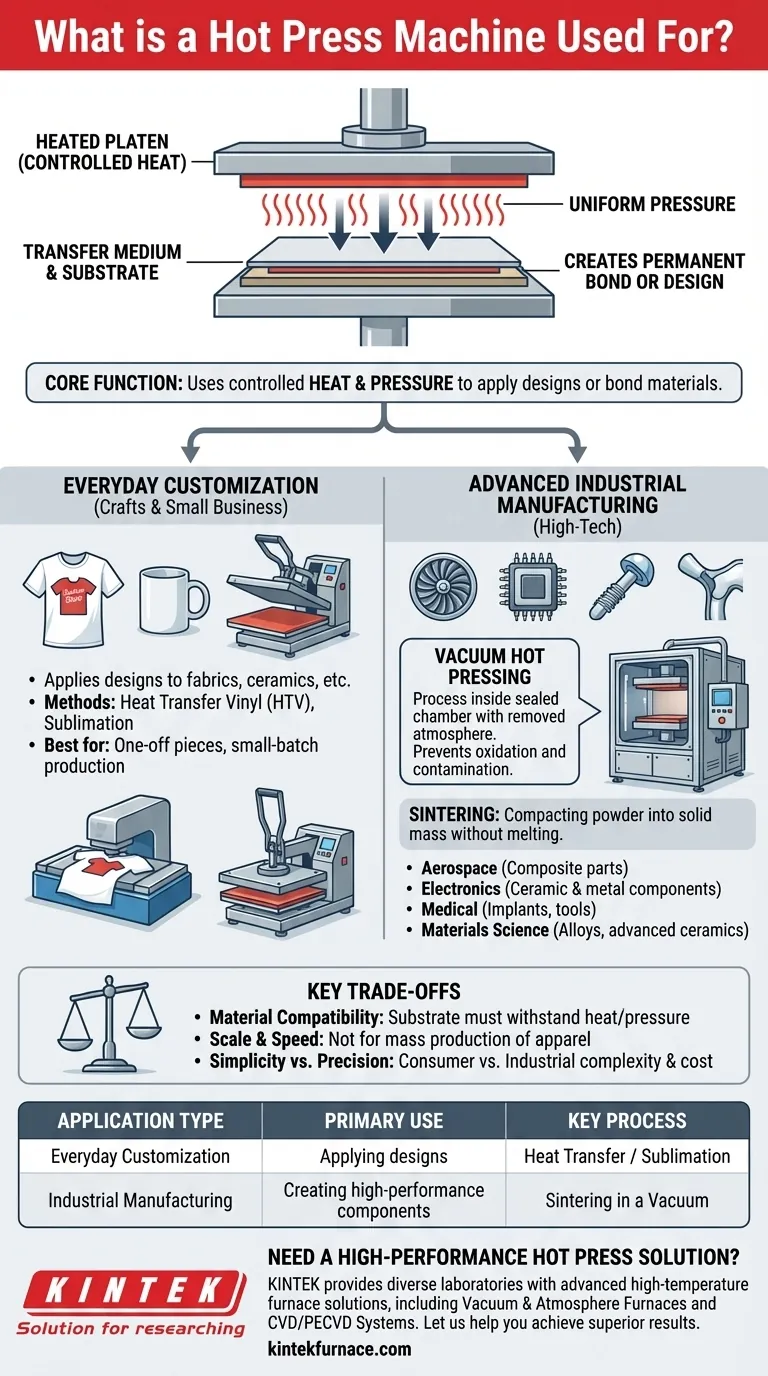 What is a Hot Press Machine Used For?

HEATED PLATEN (CONTROLLED HEAT)

UNIFORM PRESSURE

TRANSFER MEDIUM & SUBSTRATE

CREATES PERMANENT BOND OR DESIGN

CORE FUNCTION: Uses controlled HEAT & PRESSURE to apply designs or bond materials.

EVERYDAY CUSTOMIZATION
(Crafts & Small Business)

Custom Shop

• Applies designs to fabrics, ceramics, etc.
• Methods: Heat Transfer Vinyl (HTV), Sublimation
• Best for: One-off pieces, small-batch production

ADVANCED INDUSTRIAL MANUFACTURING
(High-Tech)

VACUUM HOT PRESSING
Process inside sealed chamber with removed atmosphere.
Prevents oxidation and contamination.

SINTERING: Compacting powder into solid mass without melting.

• Aerospace (Composite parts)
• Electronics (Ceramic & metal components)
• Medical (Implants, tools)
• Materials Science (Alloys, advanced ceramics)

KEY TRADE-OFFS
• Material Compatibility: Substrate must withstand heat/pressure
• Scale & Speed: Not for mass production of apparel
• Simplicity vs. Precision: Consumer vs. Industrial complexity & cost

| APPLICATION TYPE | PRIMARY USE | KEY PROCESS |
|---|---|---|
| Everyday Customization | Applying designs | Heat Transfer / Sublimation |
| Industrial Manufacturing | Creating high-performance components | Sintering in a Vacuum |

KINTEK
Solution for researching

NEED A HIGH-PERFORMANCE HOT PRESS SOLUTION?
KINTEK provides diverse laboratories with advanced high-temperature furnace solutions, including Vacuum & Atmosphere Furnaces and CVD/PECVD Systems. Let us help you achieve superior results.
kintekfurnace.com