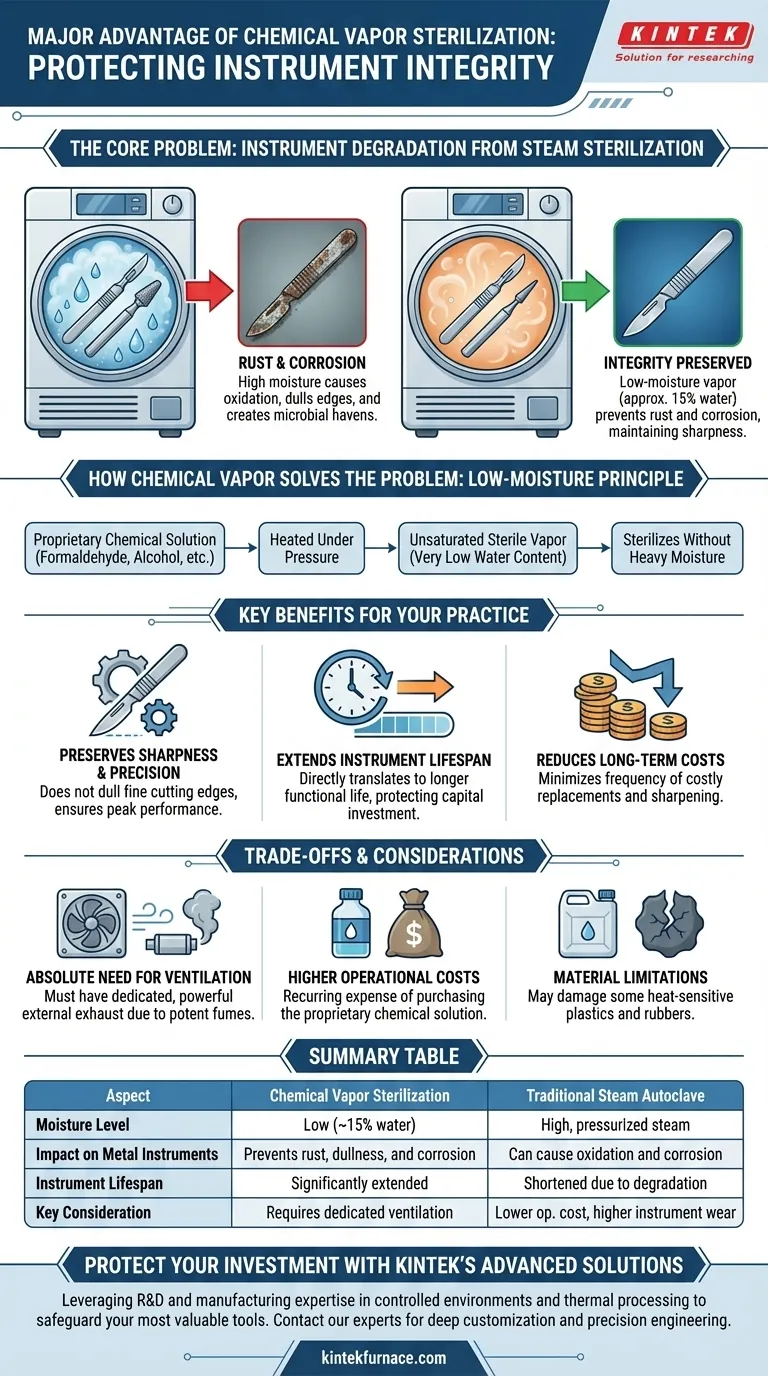 MAJOR ADVANTAGE OF CHEMICAL VAPOR STERILIZATION:
PROTECTING INSTRUMENT INTEGRITY

KINTEK
Solution for researching

THE CORE PROBLEM: INSTRUMENT DEGRADATION FROM STEAM STERILIZATION

RUST & CORROSION
High moisture causes oxidation, dulls edges, and creates microbial havens.

INTEGRITY PRESERVED
Low-moisture vapor (approx. 15% water) prevents rust and corrosion, maintaining sharpness.

HOW CHEMICAL VAPOR SOLVES THE PROBLEM: LOW-MOISTURE PRINCIPLE

Proprietary Chemical Solution (Formaldehyde, Alcohol, etc.)
Heated Under Pressure
Unsaturated Sterile Vapor (Very Low Water Content)
Sterilizes Without Heavy Moisture

KEY BENEFITS FOR YOUR PRACTICE

PRESERVES SHARPNESS & PRECISION
Does not dull fine cutting edges, ensures peak performance.

EXTENDS INSTRUMENT LIFESPAN
Directly translates to longer functional life, protecting capital investment.

REDUCES LONG-TERM COSTS
Minimizes frequency of costly replacements and sharpening.

TRADE-OFFS & CONSIDERATIONS

ABSOLUTE NEED FOR VENTILATION
Must have dedicated, powerful external exhaust due to potent fumes.

HIGHER OPERATIONAL COSTS
Recurring expense of purchasing the proprietary chemical solution.

MATERIAL LIMITATIONS
May damage some heat-sensitive plastics and rubbers.

SUMMARY TABLE

| Aspect | Chemical Vapor Sterilization | Traditional Steam Autoclave |
|---|---|---|
| Moisture Level | Low (~15% water) | High, pressurized steam |
| Impact on Metal Instruments | Prevents rust, dullness, and corrosion | Can cause oxidation and corrosion |
| Instrument Lifespan | Significantly extended | Shortened due to degradation |
| Key Consideration | Requires dedicated ventilation | Lower op. cost, higher instrument wear |

PROTECT YOUR INVESTMENT WITH KINTEK'S ADVANCED SOLUTIONS

Leveraging R&D and manufacturing expertise in controlled environments and thermal processing to safeguard your most valuable tools. Contact our experts for deep customization and precision engineering.

kintekfurnace.com