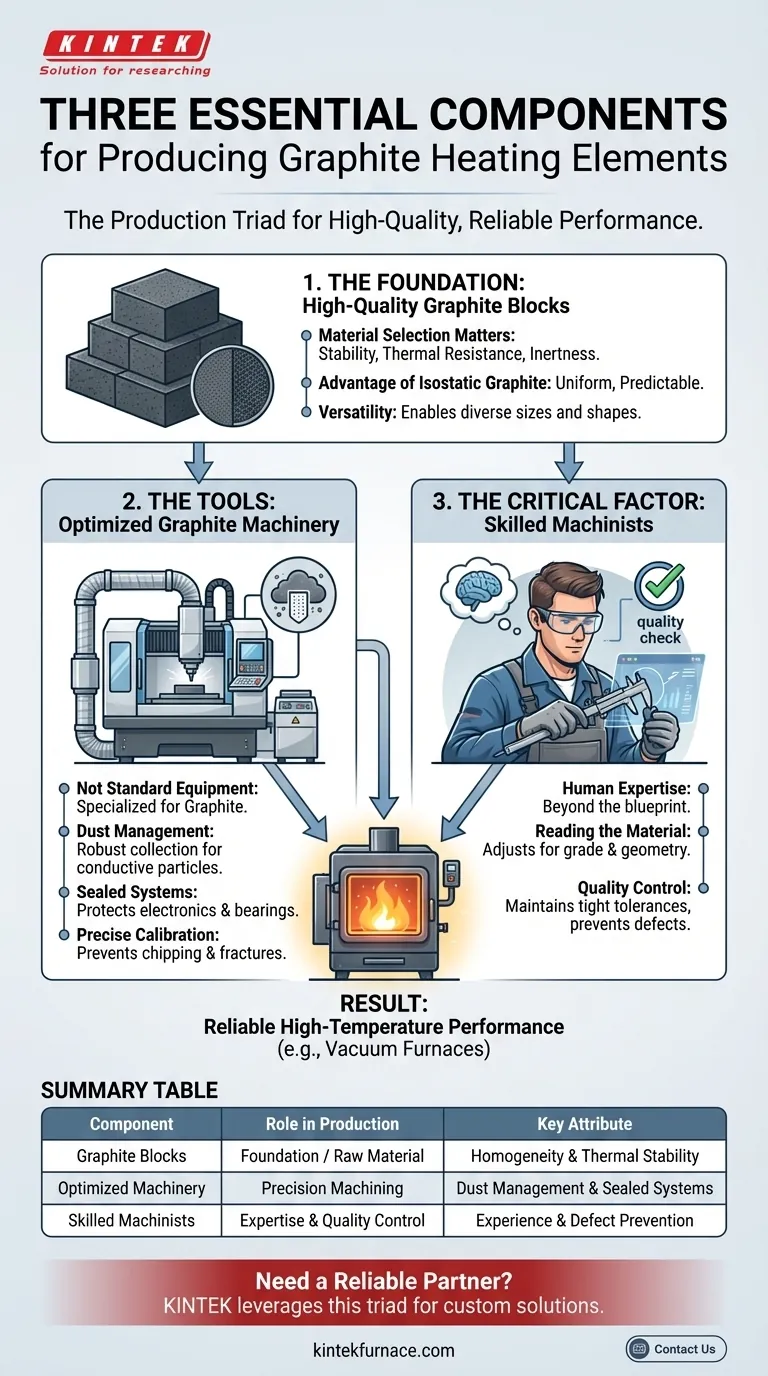 KINTEK
Solution for researching

THREE ESSENTIAL COMPONENTS
for Producing Graphite Heating Elements

The Production Triad for High-Quality, Reliable Performance.

1. THE FOUNDATION:
High-Quality Graphite Blocks

Material Selection Matters: Stability, Thermal Resistance, Inertness.
Advantage of Isostatic Graphite: Uniform, Predictable.
Versatility: Enables diverse sizes and shapes.

2. THE TOOLS:
Optimized Graphite Machinery

Not Standard Equipment: Specialized for Graphite.
Dust Management: Robust collection for conductive particles.
Sealed Systems: Protects electronics & bearings.
Precise Calibration: Prevents chipping & fractures.

3. THE CRITICAL FACTOR:
Skilled Machinists

quality check

Human Expertise: Beyond the blueprint.
Reading the Material: Adjusts for grade & geometry.
Quality Control: Maintains tight tolerances, prevents defects.

RESULT:
Reliable High-Temperature Performance
(e.g., Vacuum Furnaces)

SUMMARY TABLE

| Component | Role in Production | Key Attribute |
|---|---|---|
| Graphite Blocks | Foundation / Raw Material | Homogeneity & Thermal Stability |
| Optimized Machinery | Precision Machining | Dust Management & Sealed Systems |
| Skilled Machinists | Expertise & Quality Control | Experience & Defect Prevention |

Need a Reliable Partner?
KINTEK leverages this triad for custom solutions.

kintekfurnace.com

Contact Us