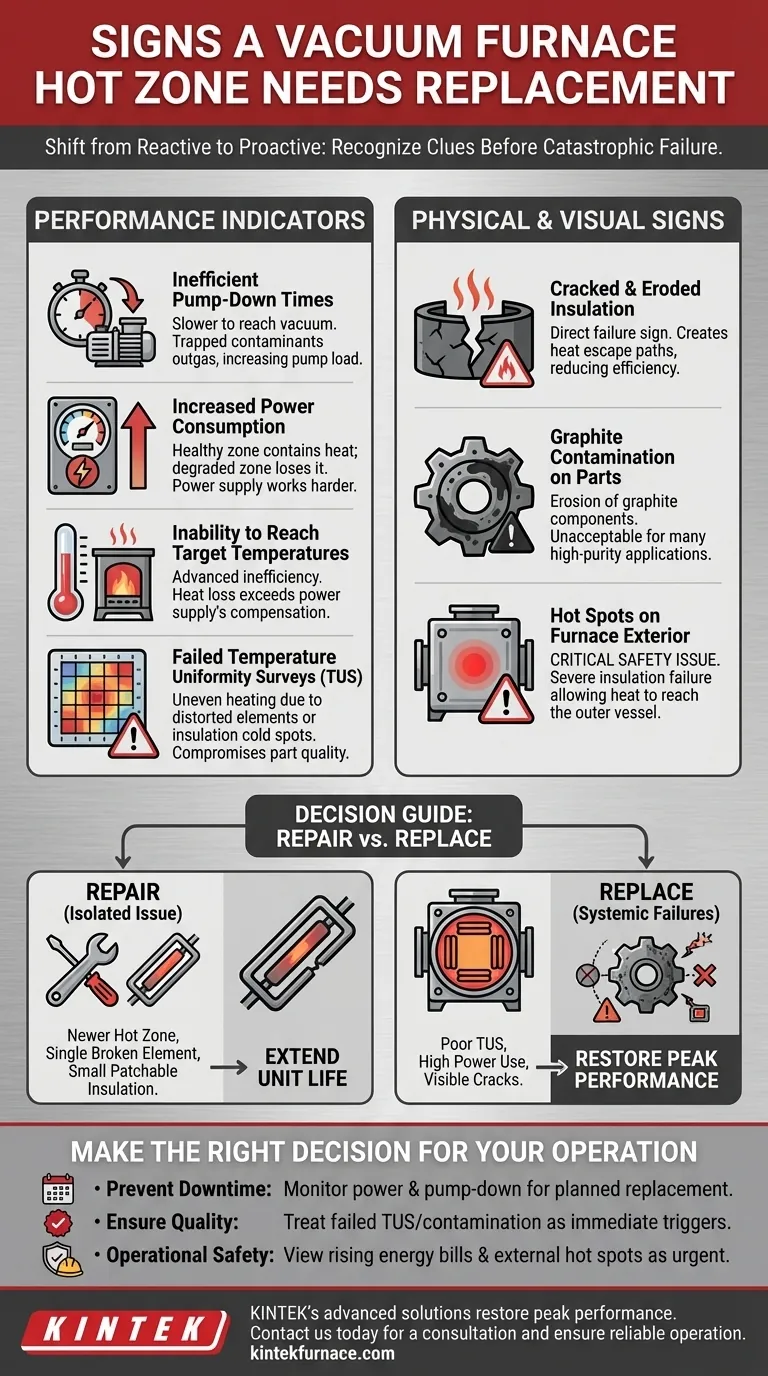 SIGNS A VACUUM FURNACE HOT ZONE NEEDS REPLACEMENT

Shift from Reactive to Proactive: Recognize Clues Before Catastrophic Failure.

PERFORMANCE INDICATORS

Inefficient Pump-Down Times
Slower to reach vacuum. Trapped contaminants outgas, increasing pump load.

Increased Power Consumption
Healthy zone contains heat; degraded zone loses it. Power supply works harder.

Inability to Reach Target Temperatures
Advanced inefficiency. Heat loss exceeds power supply's compensation.

Failed Temperature Uniformity Surveys (TUS)
Uneven heating due to distorted elements or insulation cold spots. Compromises part quality.

PHYSICAL & VISUAL SIGNS

Cracked & Eroded Insulation
Direct failure sign. Creates heat escape paths, reducing efficiency.

Graphite Contamination on Parts
Erosion of graphite components. Unacceptable for many high-purity applications.

Hot Spots on Furnace Exterior
CRITICAL SAFETY ISSUE. Severe insulation failure allowing heat to reach the outer vessel.

DECISION GUIDE: REPAIR vs. REPLACE

REPAIR (Isolated Issue)
Newer Hot Zone, Single Broken Element, Small Patchable Insulation.
EXTEND UNIT LIFE

REPLACE (Systemic Failures)
Poor TUS, High Power Use, Visible Cracks.
RESTORE PEAK PERFORMANCE

MAKE THE RIGHT DECISION FOR YOUR OPERATION
• Prevent Downtime: Monitor power & pump-down for planned replacement.
• Ensure Quality: Treat failed TUS/contamination as immediate triggers.
• Operational Safety: View rising energy bills & external hot spots as urgent.

KINTEK
KINTEK's advanced solutions restore peak performance. Contact us today for a consultation and ensure reliable operation.
kintekfurnace.com