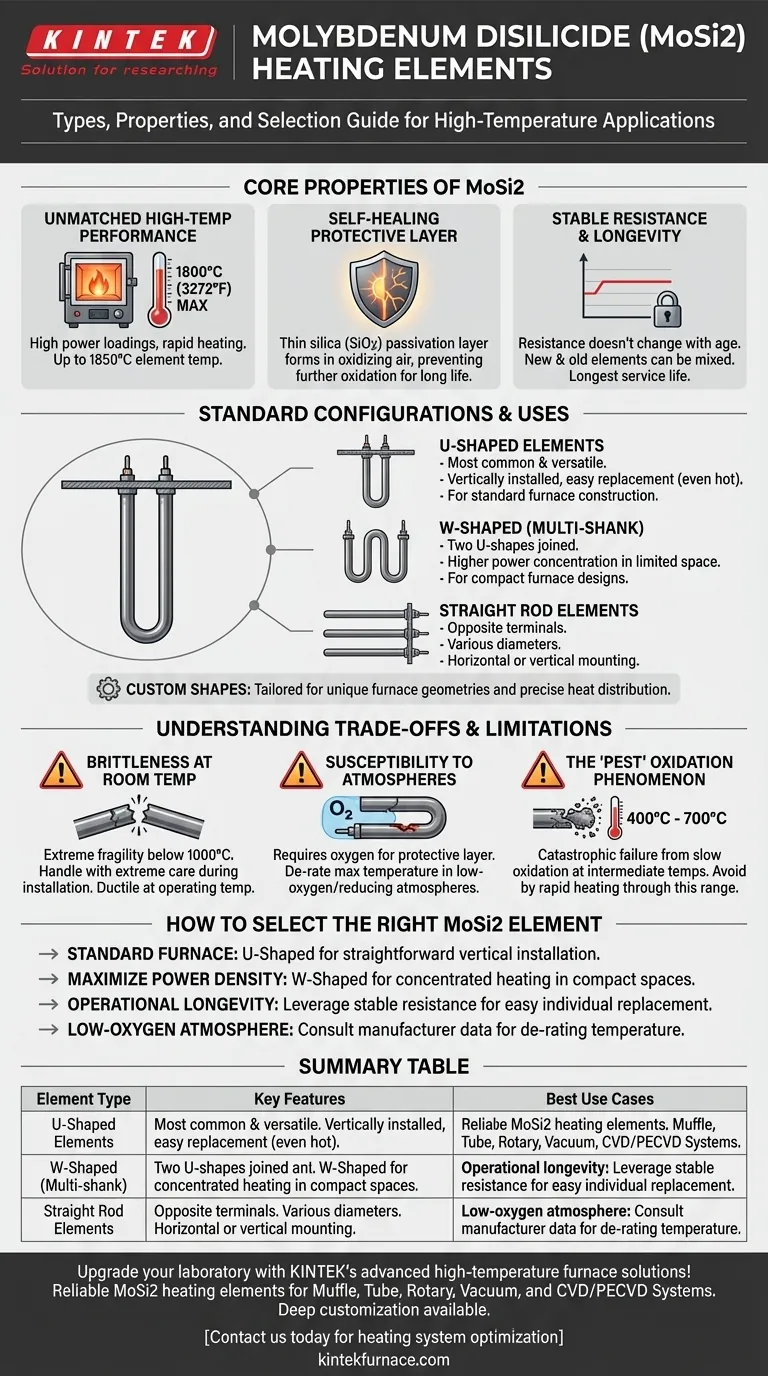 KINTEK
Solution for researching

MOLYBDENUM DISILICIDE (MoSi2) HEATING ELEMENTS

Types, Properties, and Selection Guide for High-Temperature Applications

CORE PROPERTIES OF MoSi2

UNMATCHED HIGH-TEMP PERFORMANCE

1800°C (3272°F) MAX

High power loadings, rapid heating. Up to 1850°C element temp.

SELF-HEALING PROTECTIVE LAYER

Thin silica ($SiO_2$) passivation layer forms in oxidizing air, preventing further oxidation for long life.

STABLE RESISTANCE & LONGEVITY

Resistance doesn't change with age. New & old elements can be mixed. Longest service life.

STANDARD CONFIGURATIONS & USES

U-SHAPED ELEMENTS
- Most common & versatile.
- Vertically installed, easy replacement (even hot).
- For standard furnace construction.

W-SHAPED (MULTI-SHANK)
- Two U-shapes joined.
- Higher power concentration in limited space.
- For compact furnace designs.

STRAIGHT ROD ELEMENTS
- Opposite terminals.
- Various diameters.
- Horizontal or vertical mounting.

CUSTOM SHAPES: Tailored for unique furnace geometries and precise heat distribution.

UNDERSTANDING TRADE-OFFS & LIMITATIONS

BRITTLENESS AT ROOM TEMP

Extreme fragility below 1000°C. Handle with extreme care during installation. Ductile at operating temp.

SUSCEPTIBILITY TO ATMOSPHERES

$O_2$

Requires oxygen for protective layer. De-rate max temperature in low-oxygen/reducing atmospheres.

THE 'PEST' OXIDATION PHENOMENON

400°C - 700°C

Catastrophic failure from slow oxidation at intermediate temps. Avoid by rapid heating through this range.

HOW TO SELECT THE RIGHT MoSi2 ELEMENT

→ STANDARD FURNACE: U-Shaped for straightforward vertical installation.
→ MAXIMIZE POWER DENSITY: W-Shaped for concentrated heating in compact spaces.
→ OPERATIONAL LONGEVITY: Leverage stable resistance for easy individual replacement.
→ LOW-OXYGEN ATMOSPHERE: Consult manufacturer data for de-rating temperature.

SUMMARY TABLE

| Element Type | Key Features | Best Use Cases |
|---|---|---|
| U-Shaped Elements | Most common & versatile. Vertically installed, easy replacement (even hot). | Reliabe MoSi2 heating elements. Muffle, Tube, Rotary, Vacuum, CVD/PECVD Systems. |
| W-Shaped (Multi-shank) | Two U-shapes joined ant. W-Shaped for concentrated heating in compact spaces. | Operational longevity: Leverage stable resistance for easy individual replacement. |
| Straight Rod Elements | Opposite terminals. Various diameters. Horizontal or vertical mounting. | Low-oxygen atmosphere: Consult manufacturer data for de-rating temperature. |

Upgrade your laboratory with KINTEK's advanced high-temperature furnace solutions! Reliable MoSi2 heating elements for Muffle, Tube, Rotary, Vacuum, and CVD/PECVD Systems. Deep customization available.

[Contact us today for heating system optimization]
kintekfurnace.com