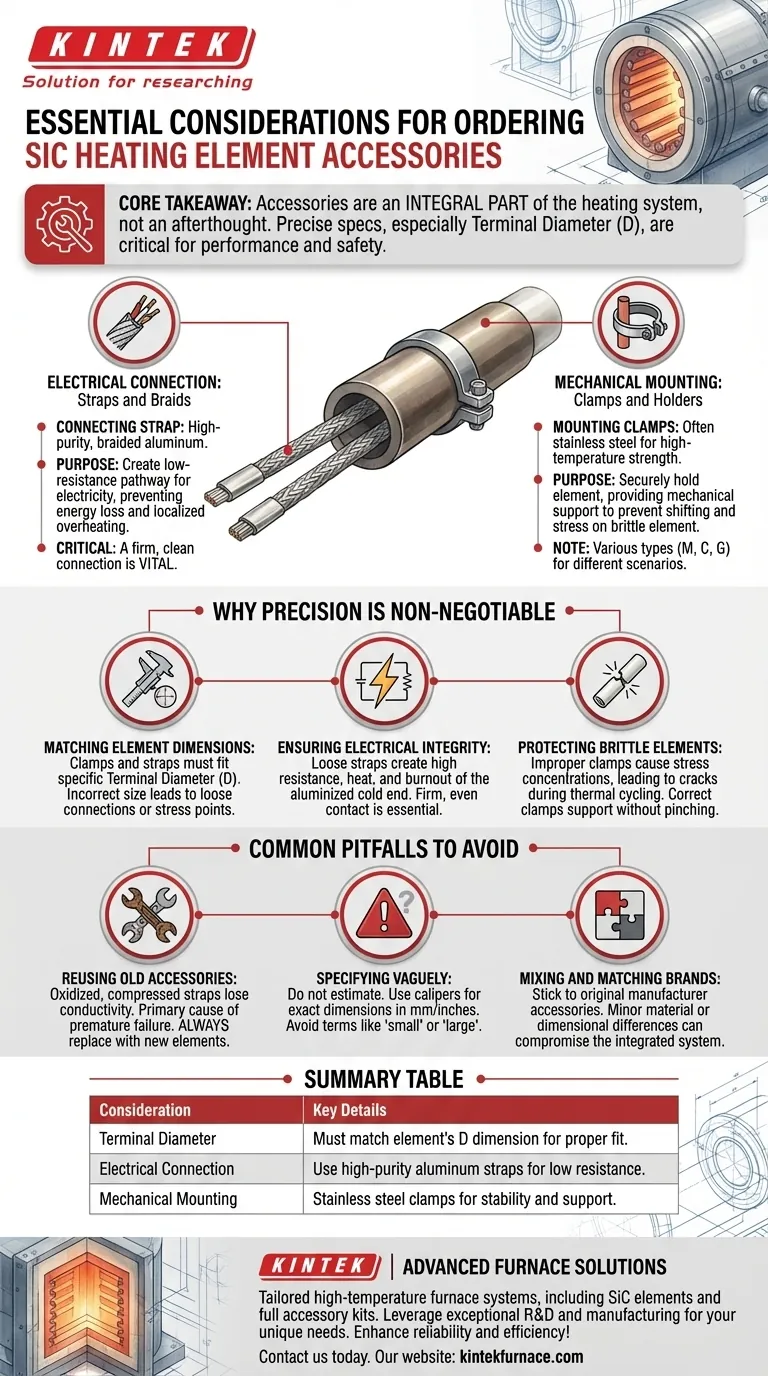 KINTEK
Solution for researching

ESSENTIAL CONSIDERATIONS FOR ORDERING SIC HEATING ELEMENT ACCESSORIES

CORE TAKEAWAY: Accessories are an INTEGRAL PART of the heating system, not an afterthought. Precise specs, especially Terminal Diameter (D), are critical for performance and safety.

ELECTRICAL CONNECTION: Straps and Braids

CONNECTING STRAP: High-purity, braided aluminum.

PURPOSE: Create low-resistance pathway for electricity, preventing energy loss and localized overheating.

CRITICAL: A firm, clean connection is VITAL.

MECHANICAL MOUNTING: Clamps and Holders

MOUNTING CLAMPS: Often stainless steel for high-temperature strength.

PURPOSE: Securely hold element, providing mechanical support to prevent shifting and stress on brittle element.

NOTE: Various types (M, C, G) for different scenarios.

WHY PRECISION IS NON-NEGOTIABLE

MATCHING ELEMENT DIMENSIONS: Clamps and straps must fit specific Terminal Diameter (D). Incorrect size leads to loose connections or stress points.

ENSURING ELECTRICAL INTEGRITY: Loose straps create high resistance, heat, and burnout of the aluminized cold end. Firm, even contact is essential.

PROTECTING BRITTLE ELEMENTS: Improper clamps cause stress concentrations, leading to cracks during thermal cycling. Correct clamps support without pinching.

COMMON PITFALLS TO AVOID

REUSING OLD ACCESSORIES: Oxidized, compressed straps lose conductivity. Primary cause of premature failure. ALWAYS replace with new elements.

SPECIFYING VAGUELY: Do not estimate. Use calipers for exact dimensions in mm/inches. Avoid terms like 'small' or 'large'.

MIXING AND MATCHING BRANDS: Stick to original manufacturer accessories. Minor material or dimensional differences can compromise the integrated system.

SUMMARY TABLE

| Consideration | Key Details |
|---|---|
| Terminal Diameter | Must match element's D dimension for proper fit. |
| Electrical Connection | Use high-purity aluminum straps for low resistance. |
| Mechanical Mounting | Stainless steel clamps for stability and support. |

KINTEK | ADVANCED FURNACE SOLUTIONS

Tailored high-temperature furnace systems, including SiC elements and full accessory kits. Leverage exceptional R&D and manufacturing for your unique needs. Enhance reliability and efficiency!

Contact us today. Our website: kintekfurnace.com