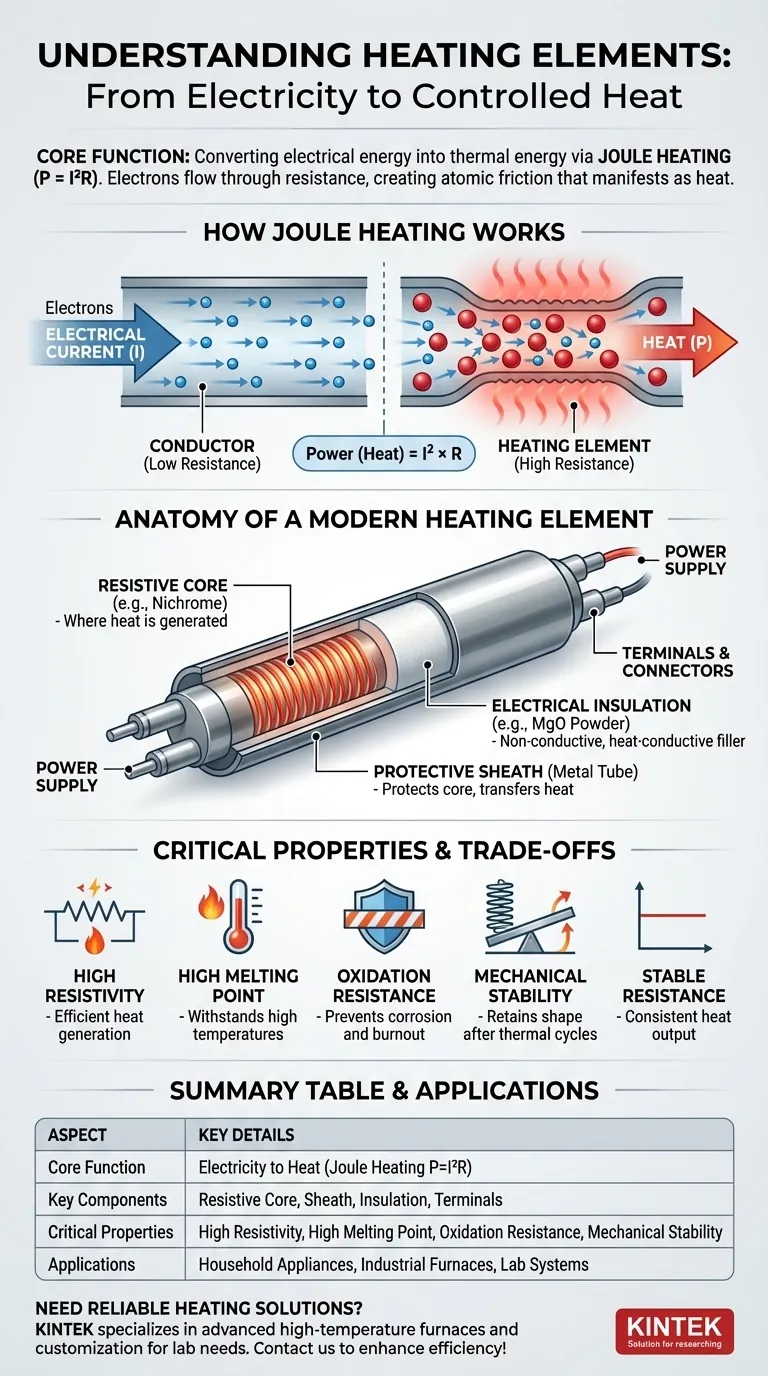 UNDERSTANDING HEATING ELEMENTS:
From Electricity to Controlled Heat

CORE FUNCTION: Converting electrical energy into thermal energy via JOULE HEATING ($P = I^2R$). Electrons flow through resistance, creating atomic friction that manifests as heat.

HOW JOULE HEATING WORKS

Electrons
ELECTRICAL CURRENT (I)
HEAT (P)
CONDUCTOR (Low Resistance)
Power (Heat) = $I^2 \times R$
HEATING ELEMENT (High Resistance)

ANATOMY OF A MODERN HEATING ELEMENT

RESISTIVE CORE (e.g., Nichrome) - Where heat is generated
POWER SUPPLY
TERMINALS & CONNECTORS
ELECTRICAL INSULATION (e.g., MgO Powder) - Non-conductive, heat-conductive filler
POWER SUPPLY
PROTECTIVE SHEATH (Metal Tube) - Protects core, transfers heat

CRITICAL PROPERTIES & TRADE-OFFS

HIGH RESISTIVITY - Efficient heat generation
HIGH MELTING POINT - Withstands high temperatures
OXIDATION RESISTANCE - Prevents corrosion and burnout
MECHANICAL STABILITY - Retains shape after thermal cycles
STABLE RESISTANCE - Consistent heat output

SUMMARY TABLE & APPLICATIONS

| ASPECT | KEY DETAILS |
|---|---|
| Core Function | Electricity to Heat (Joule Heating $P=I^2R$) |
| Key Components | Resistive Core, Sheath, Insulation, Terminals |
| Critical Properties | High Resistivity, High Melting Point, Oxidation Resistance, Mechanical Stability |
| Applications | Household Appliances, Industrial Furnaces, Lab Systems |

NEED RELIABLE HEATING SOLUTIONS?
KINTEK specializes in advanced high-temperature furnaces and customization for lab needs. Contact us to enhance efficiency!

KINTEK
Solution for researching