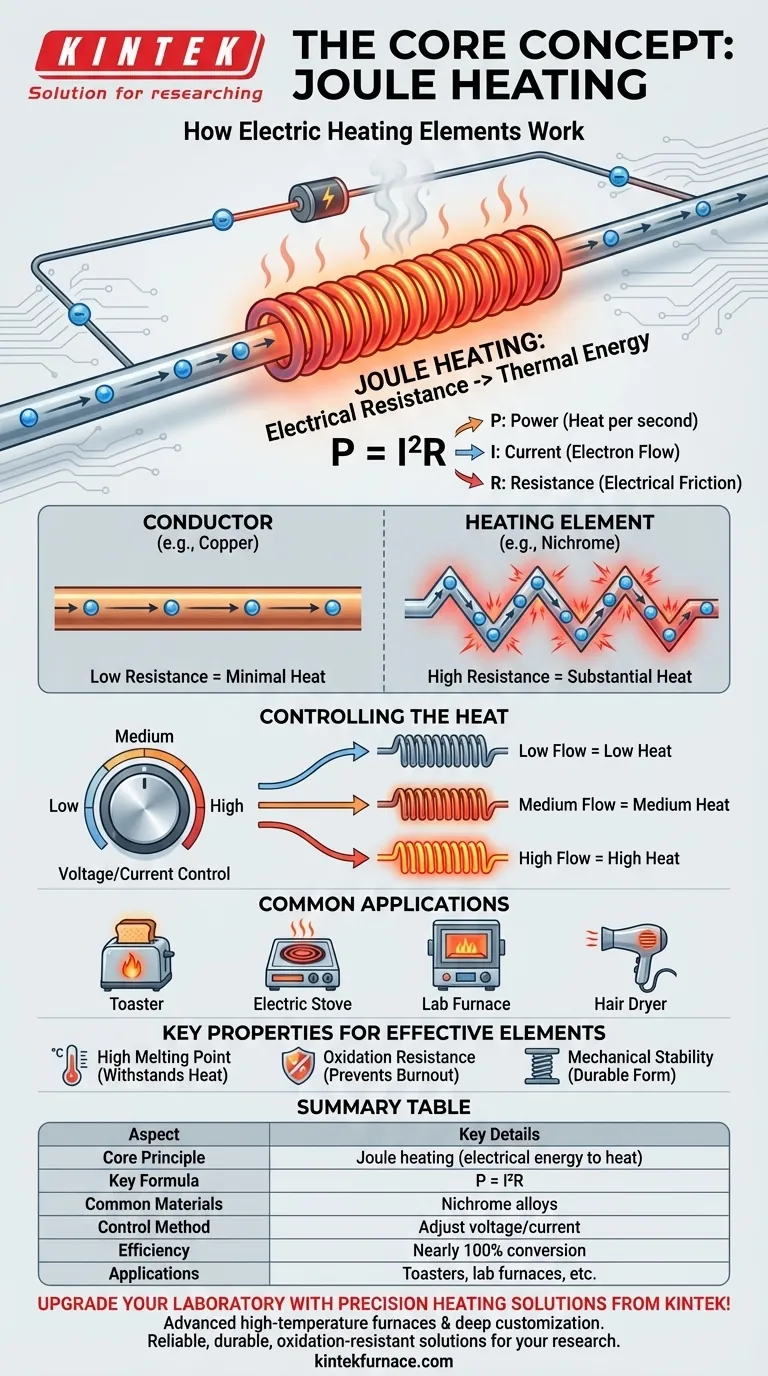 KINTEK
Solution for researching

THE CORE CONCEPT: JOULE HEATING

How Electric Heating Elements Work

JOULE HEATING:
Electrical Resistance -> Thermal Energy

$P = I^2R$

P: Power (Heat per second)
I: Current (Electron Flow)
R: Resistance (Electrical Friction)

CONDUCTOR
(e.g., Copper)

Low Resistance = Minimal Heat

HEATING ELEMENT
(e.g., Nichrome)

High Resistance = Substantial Heat

CONTROLLING THE HEAT

Medium
Low
High
Voltage/Current Control

Low Flow = Low Heat
Medium Flow = Medium Heat
High Flow = High Heat

COMMON APPLICATIONS

Toaster
Electric Stove
Lab Furnace
Hair Dryer

KEY PROPERTIES FOR EFFECTIVE ELEMENTS

°C
High Melting Point (Withstands Heat)
Oxidation Resistance (Prevents Burnout)
Mechanical Stability (Durable Form)

SUMMARY TABLE

| Aspect | Key Details |
|---|---|
| Core Principle | Joule heating (electrical energy to heat) |
| Key Formula | $P = I^2R$ |
| Common Materials | Nichrome alloys |
| Control Method | Adjust voltage/current |
| Efficiency | Nearly 100% conversion |
| Applications | Toasters, lab furnaces, etc. |

UPGRADE YOUR LABORATORY WITH PRECISION HEATING SOLUTIONS FROM KINTEK!
Advanced high-temperature furnaces & deep customization.
Reliable, durable, oxidation-resistant solutions for your research.
kintekfurnace.com