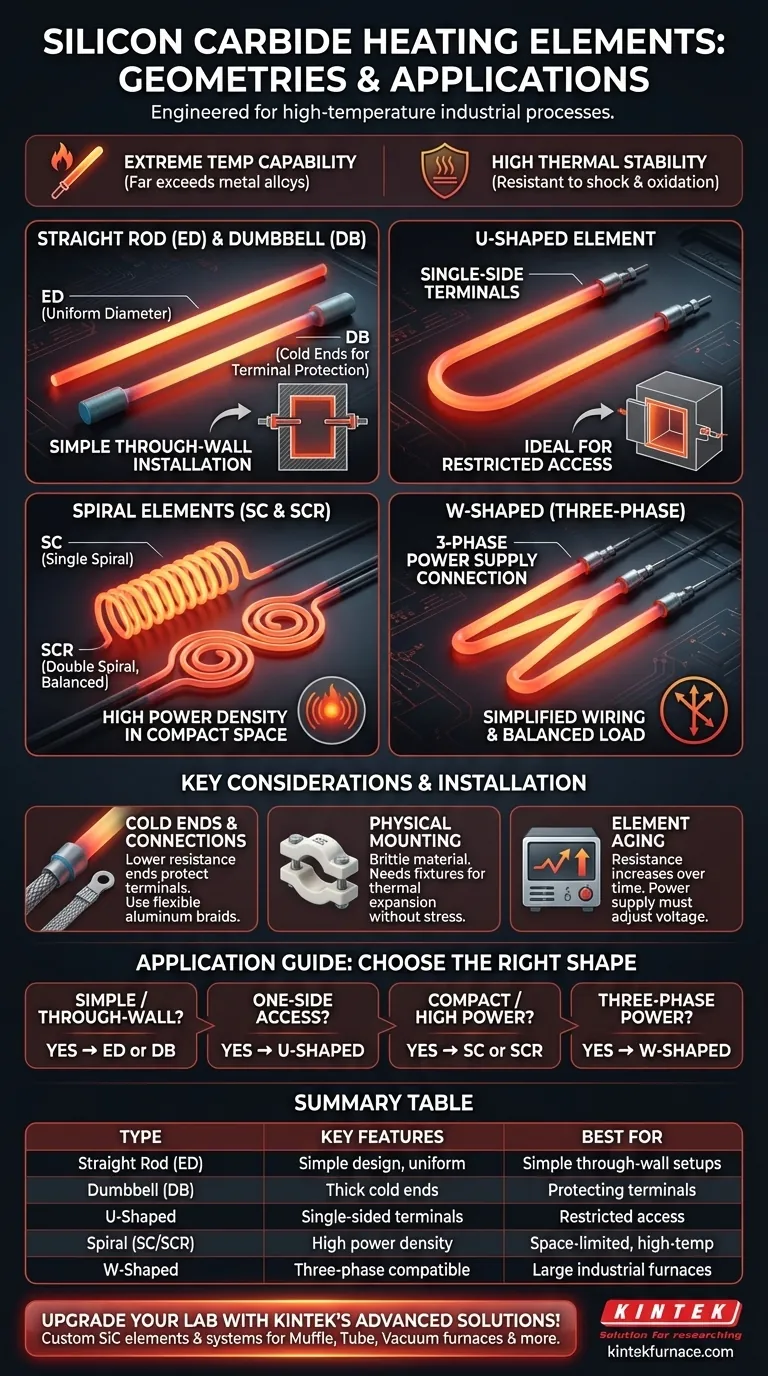 SILICON CARBIDE HEATING ELEMENTS: GEOMETRIES & APPLICATIONS

Engineered for high-temperature industrial processes.

EXTREME TEMP CAPABILITY
(Far exceeds metal alloys)

HIGH THERMAL STABILITY
(Resistant to shock & oxidation)

STRAIGHT ROD (ED) & DUMBBELL (DB)

ED
(Uniform Diameter)

DB
(Cold Ends for Terminal Protection)

SIMPLE THROUGH-WALL INSTALLATION

U-SHAPED ELEMENT

SINGLE-SIDE TERMINALS

IDEAL FOR RESTRICTED ACCESS

SPIRAL ELEMENTS (SC & SCR)

SC
(Single Spiral)

SCR
(Double Spiral, Balanced)

HIGH POWER DENSITY IN COMPACT SPACE

W-SHAPED (THREE-PHASE)

3-PHASE POWER SUPPLY CONNECTION

SIMPLIFIED WIRING & BALANCED LOAD

KEY CONSIDERATIONS & INSTALLATION

COLD ENDS & CONNECTIONS
Lower resistance ends protect terminals. Use flexible aluminum braids.

PHYSICAL MOUNTING
Brittle material. Needs fixtures for thermal expansion without stress.

ELEMENT AGING
Resistance increases over time. Power supply must adjust voltage.

APPLICATION GUIDE: CHOOSE THE RIGHT SHAPE

SIMPLE / THROUGH-WALL?
YES → ED or DB

ONE-SIDE ACCESS?
YES → U-SHAPED

COMPACT / HIGH POWER?
YES → SC or SCR

THREE-PHASE POWER?
YES → W-SHAPED

SUMMARY TABLE

| TYPE | KEY FEATURES | BEST FOR |
|---|---|---|
| Straight Rod (ED) | Simple design, uniform | Simple through-wall setups |
| Dumbbell (DB) | Thick cold ends | Protecting terminals |
| U-Shaped | Single-sided terminals | Restricted access |
| Spiral (SC/SCR) | High power density | Space-limited, high-temp |
| W-Shaped | Three-phase compatible | Large industrial furnaces |

UPGRADE YOUR LAB WITH KINTEK'S ADVANCED SOLUTIONS!
Custom SiC elements & systems for Muffle, Tube, Vacuum furnaces & more.

KINTEK
Solution for researching
kintekfurnace.com