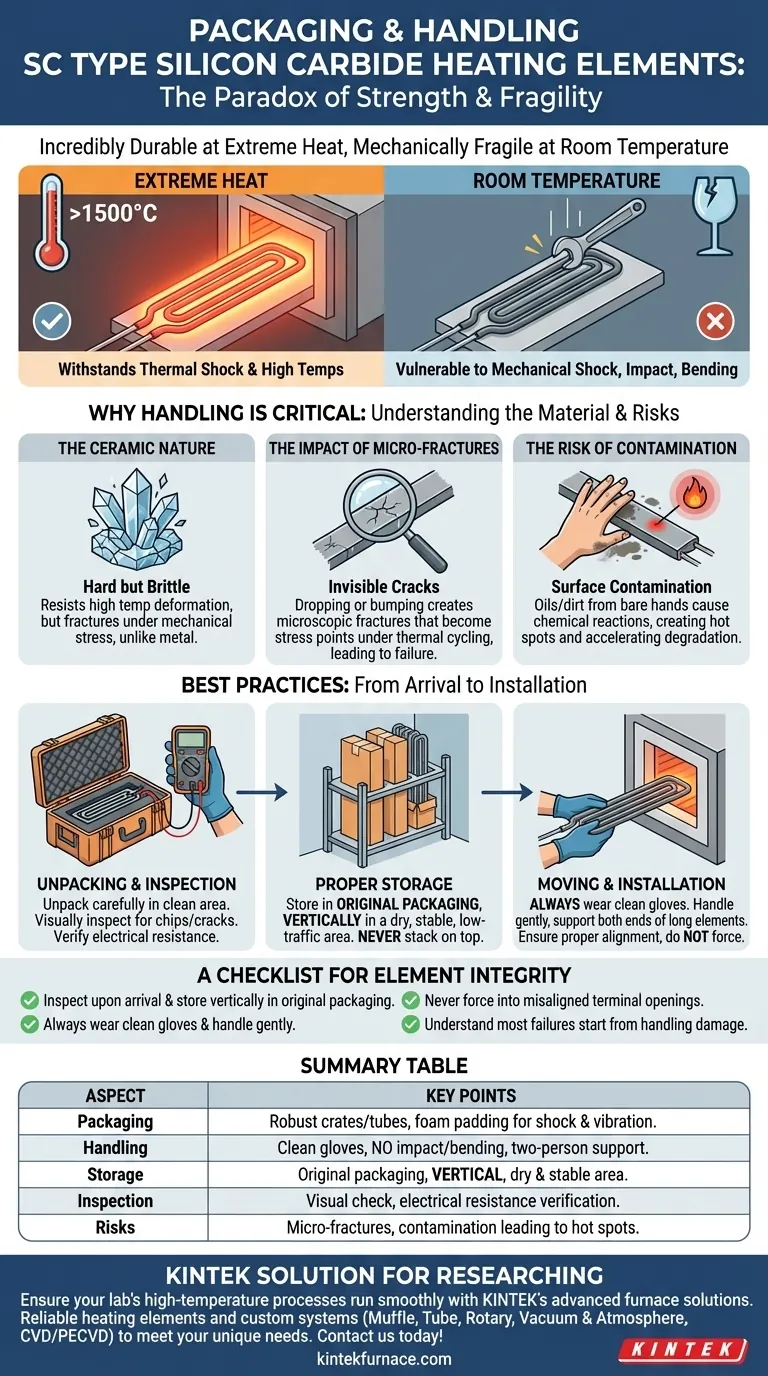 PACKAGING & HANDLING SC TYPE SILICON CARBIDE HEATING ELEMENTS: The Paradox of Strength & Fragility

Incredibly Durable at Extreme Heat, Mechanically Fragile at Room Temperature

EXTREME HEAT
>1500°C
Withstands Thermal Shock & High Temps

ROOM TEMPERATURE
Vulnerable to Mechanical Shock, Impact, Bending

WHY HANDLING IS CRITICAL: Understanding the Material & Risks

THE CERAMIC NATURE
Hard but Brittle
Resists high temp deformation, but fractures under mechanical stress, unlike metal.

THE IMPACT OF MICRO-FRACTURES
Invisible Cracks
Dropping or bumping creates microscopic fractures that become stress points under thermal cycling, leading to failure.

THE RISK OF CONTAMINATION
Surface Contamination
Oils/dirt from bare hands cause chemical reactions, creating hot spots and accelerating degradation.

BEST PRACTICES: From Arrival to Installation

UNPACKING & INSPECTION
Unpack carefully in clean area. Visually inspect for chips/cracks. Verify electrical resistance.

PROPER STORAGE
Store in ORIGINAL PACKAGING, VERTICALLY in a dry, stable, low-traffic area. NEVER stack on top.

MOVING & INSTALLATION
ALWAYS wear clean gloves. Handle gently, support both ends of long elements. Ensure proper alignment, do NOT force.

A CHECKLIST FOR ELEMENT INTEGRITY
Inspect upon arrival & store vertically in original packaging.
Always wear clean gloves & handle gently.
Never force into misaligned terminal openings.
Understand most failures start from handling damage.

SUMMARY TABLE

| ASPECT | KEY POINTS |
|---|---|
| Packaging | Robust crates/tubes, foam padding for shock & vibration. |
| Handling | Clean gloves, NO impact/bending, two-person support. |
| Storage | Original packaging, VERTICAL, dry & stable area. |
| Inspection | Visual check, electrical resistance verification. |
| Risks | Micro-fractures, contamination leading to hot spots. |

KINTEK SOLUTION FOR RESEARCHING
Ensure your lab's high-temperature processes run smoothly with KINTEK's advanced furnace solutions. Reliable heating elements and custom systems (Muffle, Tube, Rotary, Vacuum & Atmosphere, CVD/PECVD) to meet your unique needs. Contact us today!
kintekfurnace.com
KINTEK