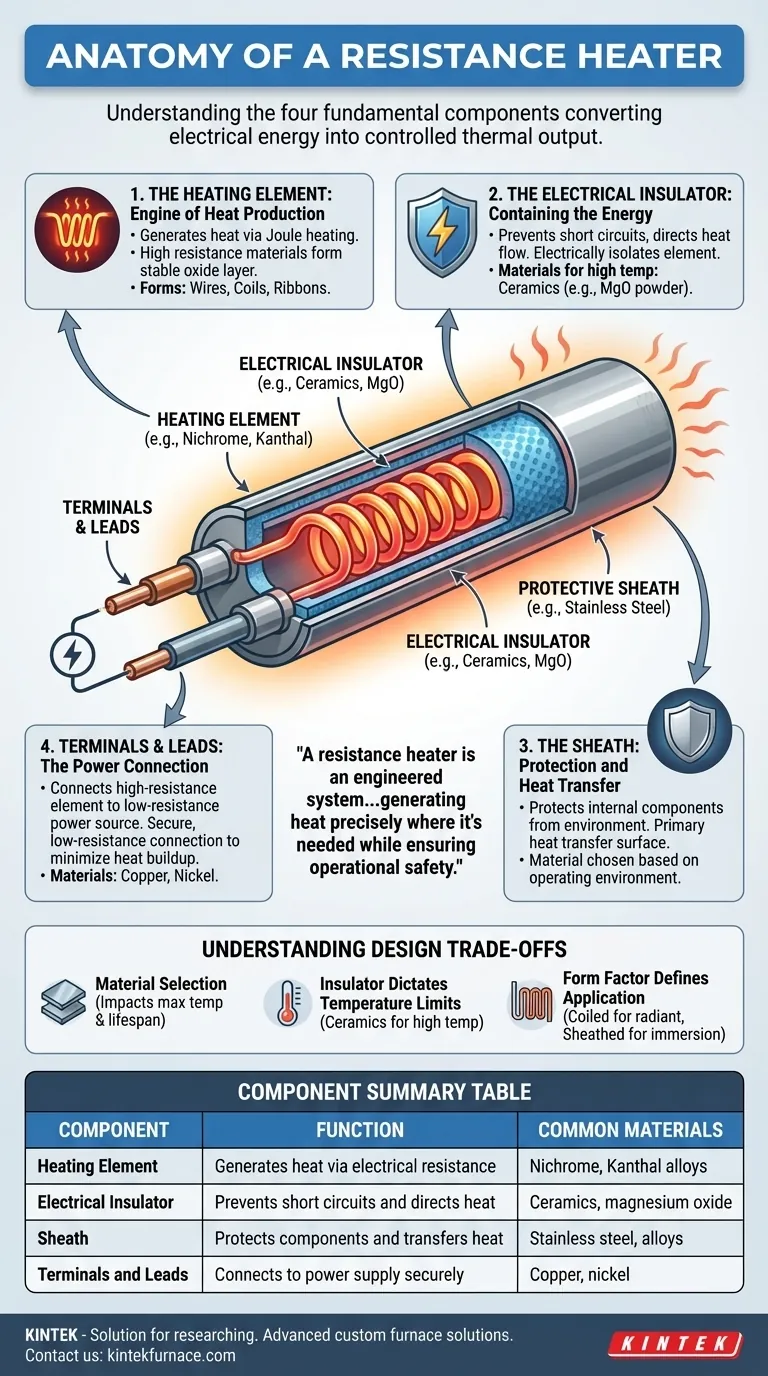 ANATOMY OF A RESISTANCE HEATER

Understanding the four fundamental components converting electrical energy into controlled thermal output.

1. THE HEATING ELEMENT: Engine of Heat Production
• Generates heat via Joule heating.
• High resistance materials form stable oxide layer.
• Forms: Wires, Coils, Ribbons.

2. THE ELECTRICAL INSULATOR: Containing the Energy
• Prevents short circuits, directs heat flow. Electrically isolates element.
• Materials for high temp: Ceramics (e.g., MgO powder).

ELECTRICAL INSULATOR (e.g., Ceramics, MgO)

HEATING ELEMENT (e.g., Nichrome, Kanthal)

TERMINALS & LEADS

PROTECTIVE SHEATH (e.g., Stainless Steel)

ELECTRICAL INSULATOR (e.g., Ceramics, MgO)

4. TERMINALS & LEADS: The Power Connection
• Connects high-resistance element to low-resistance power source. Secure, low-resistance connection to minimize heat buildup.
• Materials: Copper, Nickel.

"A resistance heater is an engineered system...generating heat precisely where it's needed while ensuring operational safety."

3. THE SHEATH: Protection and Heat Transfer
• Protects internal components from environment. Primary heat transfer surface.
• Material chosen based on operating environment.

UNDERSTANDING DESIGN TRADE-OFFS

Material Selection (Impacts max temp & lifespan)

Insulator Dictates Temperature Limits (Ceramics for high temp)

Form Factor Defines Application (Coiled for radiant, Sheathed for immersion)

COMPONENT SUMMARY TABLE

| COMPONENT | FUNCTION | COMMON MATERIALS |
|---|---|---|
| Heating Element | Generates heat via electrical resistance | Nichrome, Kanthal alloys |
| Electrical Insulator | Prevents short circuits and directs heat | Ceramics, magnesium oxide |
| Sheath | Protects components and transfers heat | Stainless steel, alloys |
| Terminals and Leads | Connects to power supply securely | Copper, nickel |

KINTEK - Solution for researching. Advanced custom furnace solutions.
Contact us: kintekfurnace.com

KINTEK