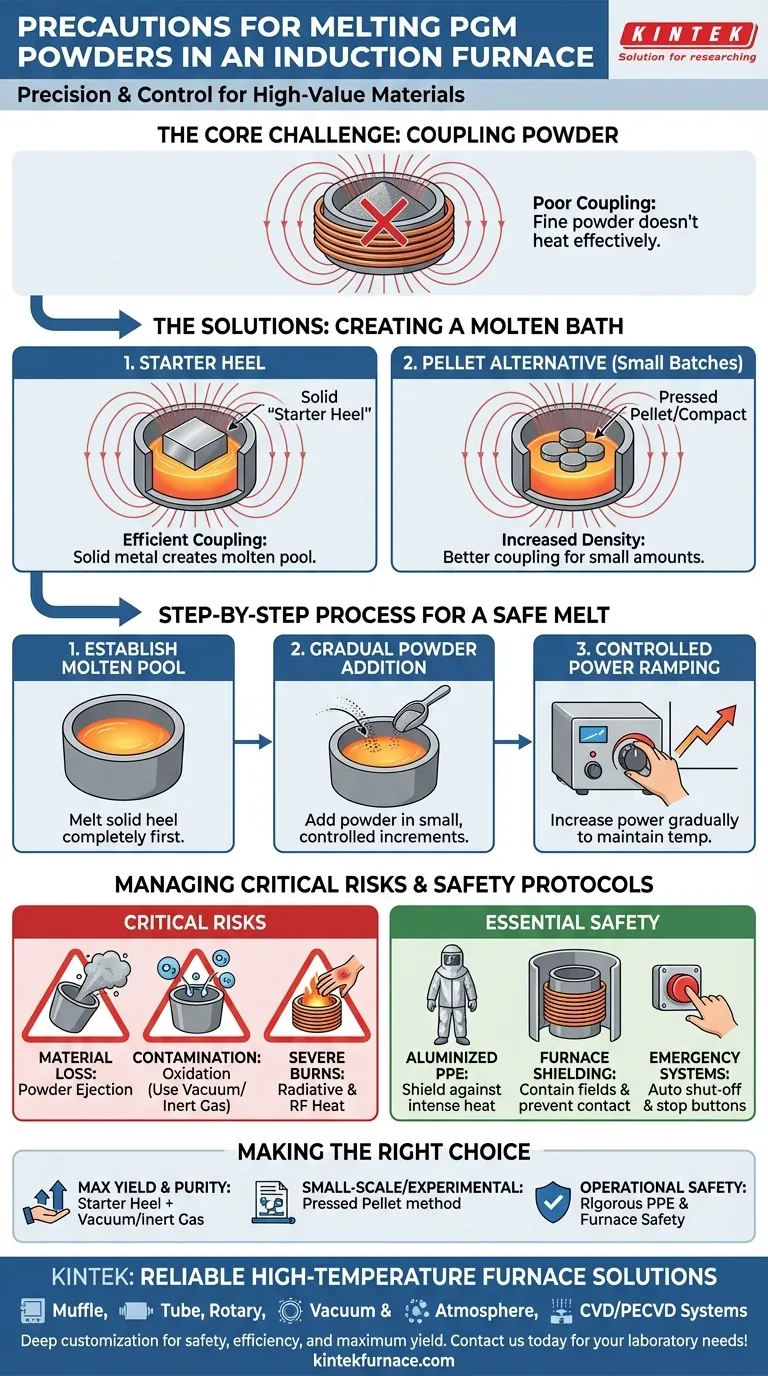 PRECAUTIONS FOR MELTING PGM POWDERS IN AN INDUCTION FURNACE

KINTEK
Solution for researching

Precision & Control for High-Value Materials

THE CORE CHALLENGE: COUPLING POWDER

Poor Coupling: Fine powder doesn't heat effectively.

THE SOLUTIONS: CREATING A MOLTEN BATH

1. STARTER HEEL

Solid "Starter Heel"

Efficient Coupling: Solid metal creates molten pool.

2. PELLET ALTERNATIVE (Small Batches)

Pressed Pellet/Compact

Increased Density: Better coupling for small amounts.

STEP-BY-STEP PROCESS FOR A SAFE MELT

1. ESTABLISH MOLTEN POOL

Melt solid heel completely first.

2. GRADUAL POWDER ADDITION

Add powder in small, controlled increments.

3. CONTROLLED POWER RAMPING

Increase power gradually to maintain temp.

MANAGING CRITICAL RISKS & SAFETY PROTOCOLS

CRITICAL RISKS

MATERIAL LOSS: Powder Ejection

CONTAMINATION: Oxidation (Use Vacuum/ Inert Gas)

SEVERE BURNS: Radiative & RF Heat

ESSENTIAL SAFETY

ALUMINIZED PPE: Shield against intense heat

FURNACE SHIELDING: Contain fields & prevent contact

EMERGENCY SYSTEMS: Auto shut-off & stop buttons

MAKING THE RIGHT CHOICE

MAX YIELD & PURITY: Starter Heel + Vacuum/inert Gas

SMALL-SCALE/EXPERIMENTAL: Pressed Pellet method

OPERATIONAL SAFETY: Rigorous PPE & Furnace Safety

KINTEK: RELIABLE HIGH-TEMPERATURE FURNACE SOLUTIONS

Muffle, Tube, Rotary, Vacuum & Atmosphere, CVD/PECVD Systems

Deep customization for safety, efficiency, and maximum yield. Contact us today for your laboratory needs!
kintekfurnace.com