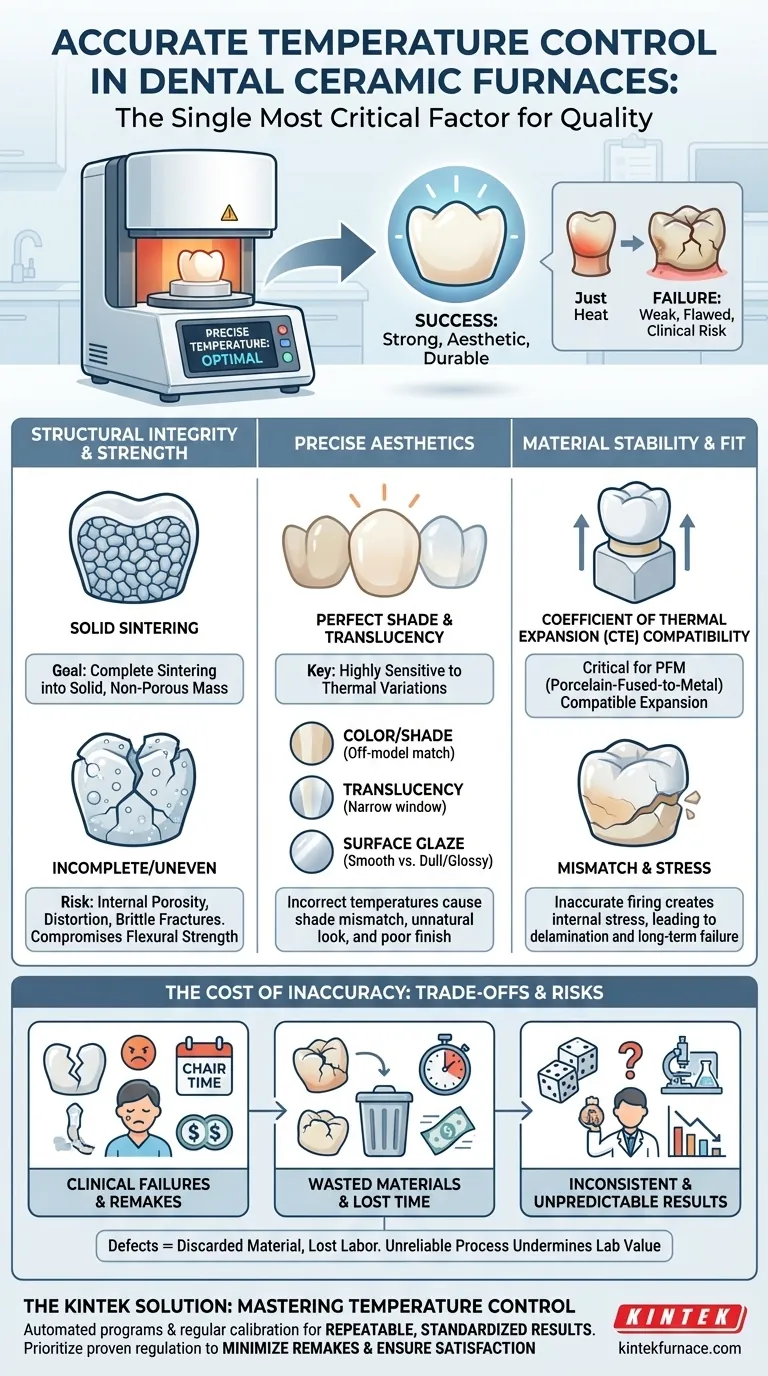 ACCURATE TEMPERATURE CONTROL IN DENTAL CERAMIC FURNACES:

The Single Most Critical Factor for Quality

PRECISE TEMPERATURE: OPTIMAL

SUCCESS: Strong, Aesthetic, Durable

Just Heat

FAILURE: Weak, Flawed, Clinical Risk

STRUCTURAL INTEGRITY & STRENGTH

SOLID SINTERING

Goal: Complete Sintering into Solid, Non-Porous Mass

INCOMPLETE/UNEVEN

Risk: Internal Porosity, Distortion, Brittle Fractures. Compromises Flexural Strength

PRECISE AESTHETICS

PERFECT SHADE & TRANSLUCENCY

Key: Highly Sensitive to Thermal Variations

COLOR/SHADE (Off-model match)

TRANSLUCENCY (Narrow window)

SURFACE GLAZE (Smooth vs. Dull/Glossy)

Incorrect temperatures cause shade mismatch, unnatural look, and poor finish

MATERIAL STABILITY & FIT

COEFFICIENT OF THERMAL EXPANSION (CTE) COMPATIBILITY

Critical for PFM (Porcelain-Fused-to-Metal) Compatible Expansion

MISMATCH & STRESS

Inaccurate firing creates internal stress, leading to delamination and long-term failure

THE COST OF INACCURACY: TRADE-OFFS & RISKS

CHAIR TIME

CLINICAL FAILURES & REMAKES

WASTED MATERIALS & LOST TIME

INCONSISTENT & UNPREDICTABLE RESULTS

Defects = Discarded Material, Lost Labor. Unreliable Process Undermines Lab Value

THE KINTEK SOLUTION: MASTERING TEMPERATURE CONTROL

Automated programs & regular calibration for REPEATABLE, STANDARDIZED RESULTS.
Prioritize proven regulation to MINIMIZE REMAKES & ENSURE SATISFACTION

KINTEK

kintekfurnace.com