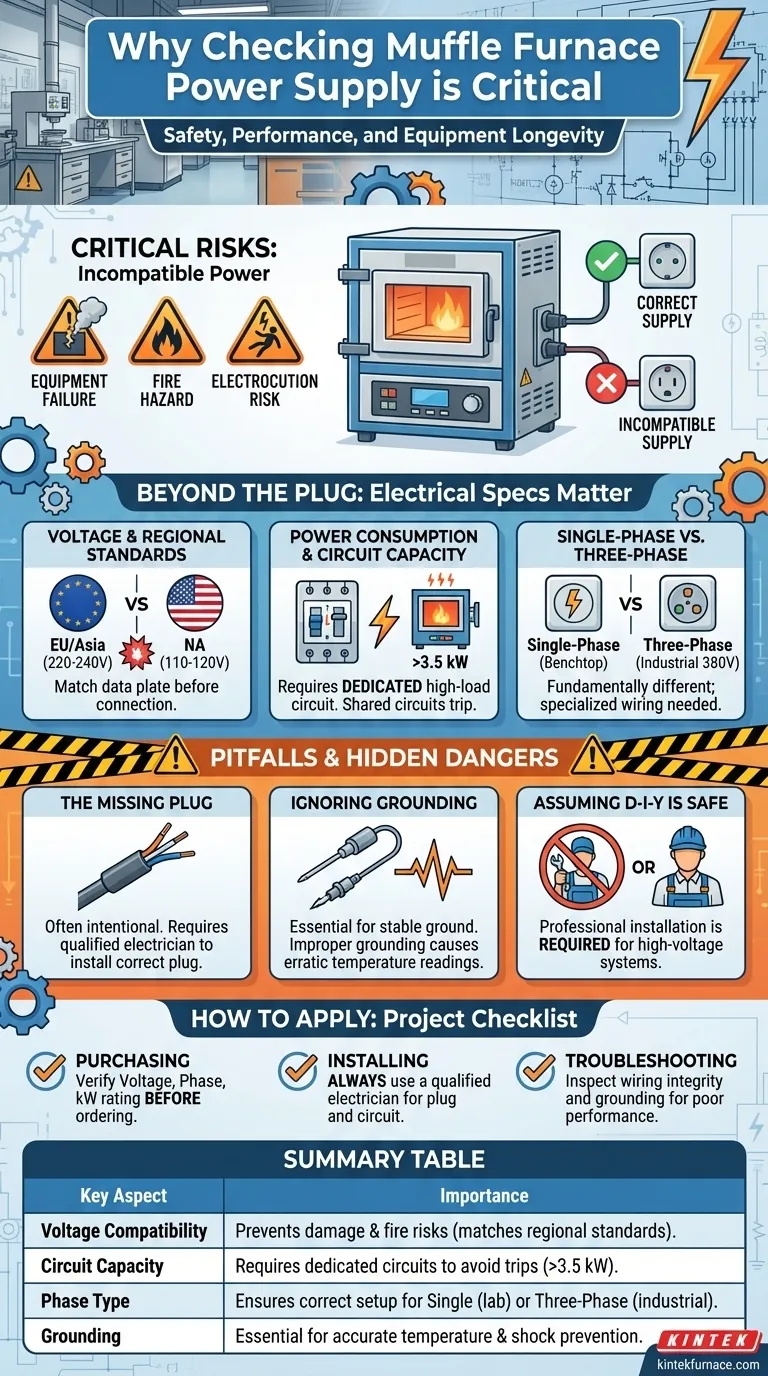 Why Checking Muffle Furnace Power Supply is Critical

Safety, Performance, and Equipment Longevity

CRITICAL RISKS: Incompatible Power

EQUIPMENT FAILURE

FIRE HAZARD

ELECTROCUTION RISK

CORRECT SUPPLY

INCOMPATIBLE SUPPLY

BEYOND THE PLUG: Electrical Specs Matter

VOLTAGE & REGIONAL STANDARDS

EU/Asia (220-240V) VS NA (110-120V)

Match data plate before connection.

POWER CONSUMPTION & CIRCUIT CAPACITY

>3.5 kW

Requires DEDICATED high-load circuit. Shared circuits trip.

SINGLE-PHASE VS. THREE-PHASE

Single-Phase (Benchtop) VS Three-Phase (Industrial 380V)

Fundamentally different; specialized wiring needed.

PITFALLS & HIDDEN DANGERS

THE MISSING PLUG

Often intentional. Requires qualified electrician to install correct plug.

IGNORING GROUNDING

Essential for stable ground. Improper grounding causes erratic temperature readings.

ASSUMING D-I-Y IS SAFE

OR

Professional installation is REQUIRED for high-voltage systems.

HOW TO APPLY: Project Checklist

PURCHASING
Verify Voltage, Phase, kW rating BEFORE ordering.

INSTALLING
ALWAYS use a qualified electrician for plug and circuit.

TROUBLESHOOTING
Inspect wiring integrity and grounding for poor performance.

SUMMARY TABLE

| Key Aspect | Importance |
|---|---|
| Voltage Compatibility | Prevents damage & fire risks (matches regional standards). |
| Circuit Capacity | Requires dedicated circuits to avoid trips (>3.5 kW). |
| Phase Type | Ensures correct setup for Single (lab) or Three-Phase (industrial). |
| Grounding | Essential for accurate temperature & shock prevention. |

KINTEK
kintekfurnace.com