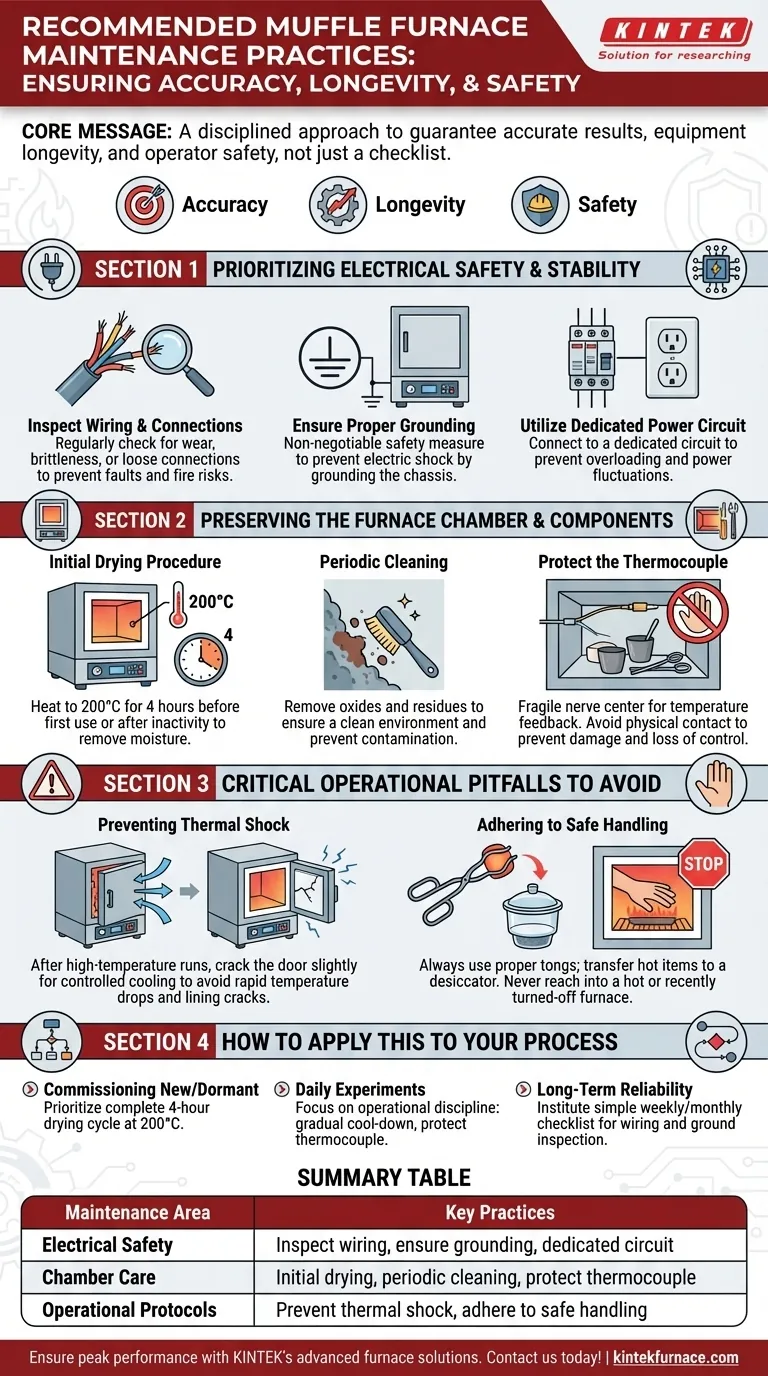 RECOMMENDED MUFFLE FURNACE MAINTENANCE PRACTICES: ENSURING ACCURACY, LONGEVITY, & SAFETY

KINTEK
Solution for researching

CORE MESSAGE: A disciplined approach to guarantee accurate results, equipment longevity, and operator safety, not just a checklist.

Accuracy
Longevity
Safety

SECTION 1 PRIORITIZING ELECTRICAL SAFETY & STABILITY

Inspect Wiring & Connections
Regularly check for wear, brittleness, or loose connections to prevent faults and fire risks.

Ensure Proper Grounding
Non-negotiable safety measure to prevent electric shock by grounding the chassis.

Utilize Dedicated Power Circuit
Connect to a dedicated circuit to prevent overloading and power fluctuations.

SECTION 2 PRESERVING THE FURNACE CHAMBER & COMPONENTS

Initial Drying Procedure
200°C
4
Heat to 200°C for 4 hours before first use or after inactivity to remove moisture.

Periodic Cleaning
Remove oxides and residues to ensure a clean environment and prevent contamination.

Protect the Thermocouple
Fragile nerve center for temperature feedback. Avoid physical contact to prevent damage and loss of control.

SECTION 3 CRITICAL OPERATIONAL PITFALLS TO AVOID

Preventing Thermal Shock
After high-temperature runs, crack the door slightly for controlled cooling to avoid rapid temperature drops and lining cracks.

Adhering to Safe Handling
STOP
Always use proper tongs; transfer hot items to a desiccator. Never reach into a hot or recently turned-off furnace.

SECTION 4 HOW TO APPLY THIS TO YOUR PROCESS

Commissioning New/Dormant
Prioritize complete 4-hour drying cycle at 200°C.

Daily Experiments
Focus on operational discipline: gradual cool-down, protect thermocouple.

Long-Term Reliability
Institute simple weekly/monthly checklist for wiring and ground inspection.

SUMMARY TABLE

| Maintenance Area | Key Practices |
|---|---|
| Electrical Safety | Inspect wiring, ensure grounding, dedicated circuit |
| Chamber Care | Initial drying, periodic cleaning, protect thermocouple |
| Operational Protocols | Prevent thermal shock, adhere to safe handling |

Ensure peak performance with KINTEK's advanced furnace solutions. Contact us today! | kintekfurnace.com