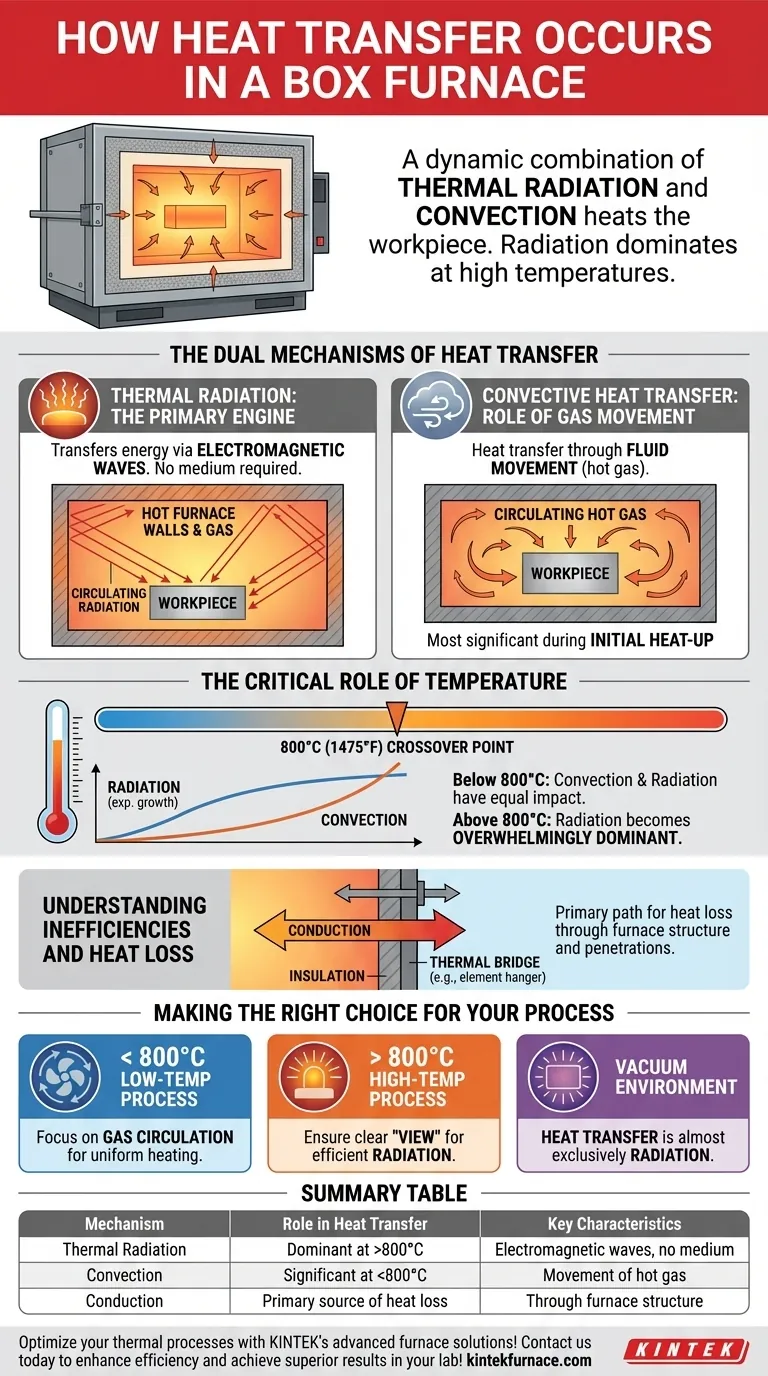 HOW HEAT TRANSFER OCCURS IN A BOX FURNACE

A dynamic combination of THERMAL RADIATION and CONVECTION heats the workpiece. Radiation dominates at high temperatures.

THE DUAL MECHANISMS OF HEAT TRANSFER

THERMAL RADIATION: THE PRIMARY ENGINE

Transfers energy via ELECTROMAGNETIC WAVES. No medium required.

HOT FURNACE WALLS & GAS

CIRCULATING RADIATION

WORKPIECE

CONVECTIVE HEAT TRANSFER: ROLE OF GAS MOVEMENT

Heat transfer through FLUID MOVEMENT (hot gas).

CIRCULATING HOT GAS

WORKPIECE

Most significant during INITIAL HEAT-UP

THE CRITICAL ROLE OF TEMPERATURE

800°C (1475°F) CROSSOVER POINT

RADIATION (exp. growth)

CONVECTION

Below 800°C: Convection & Radiation have equal impact.

Above 800°C: Radiation becomes OVERWHELMINGLY DOMINANT.

UNDERSTANDING INEFFICIENCIES AND HEAT LOSS

CONDUCTION

INSULATION

THERMAL BRIDGE (e.g., element hanger)

Primary path for heat loss through furnace structure and penetrations.

MAKING THE RIGHT CHOICE FOR YOUR PROCESS

< 800°C LOW-TEMP PROCESS

Focus on GAS CIRCULATION for uniform heating.

> 800°C HIGH-TEMP PROCESS

Ensure clear "VIEW" for efficient RADIATION.

VACUUM ENVIRONMENT

HEAT TRANSFER is almost exclusively RADIATION.

SUMMARY TABLE

| Mechanism | Role in Heat Transfer | Key Characteristics |
|---|---|---|
| Thermal Radiation | Dominant at >800°C | Electromagnetic waves, no medium |
| Convection | Significant at <800°C | Movement of hot gas |
| Conduction | Primary source of heat loss | Through furnace structure |

Optimize your thermal processes with KINTEK's advanced furnace solutions! Contact us today to enhance efficiency and achieve superior results in your lab! kintekfurnace.com

KINTEK