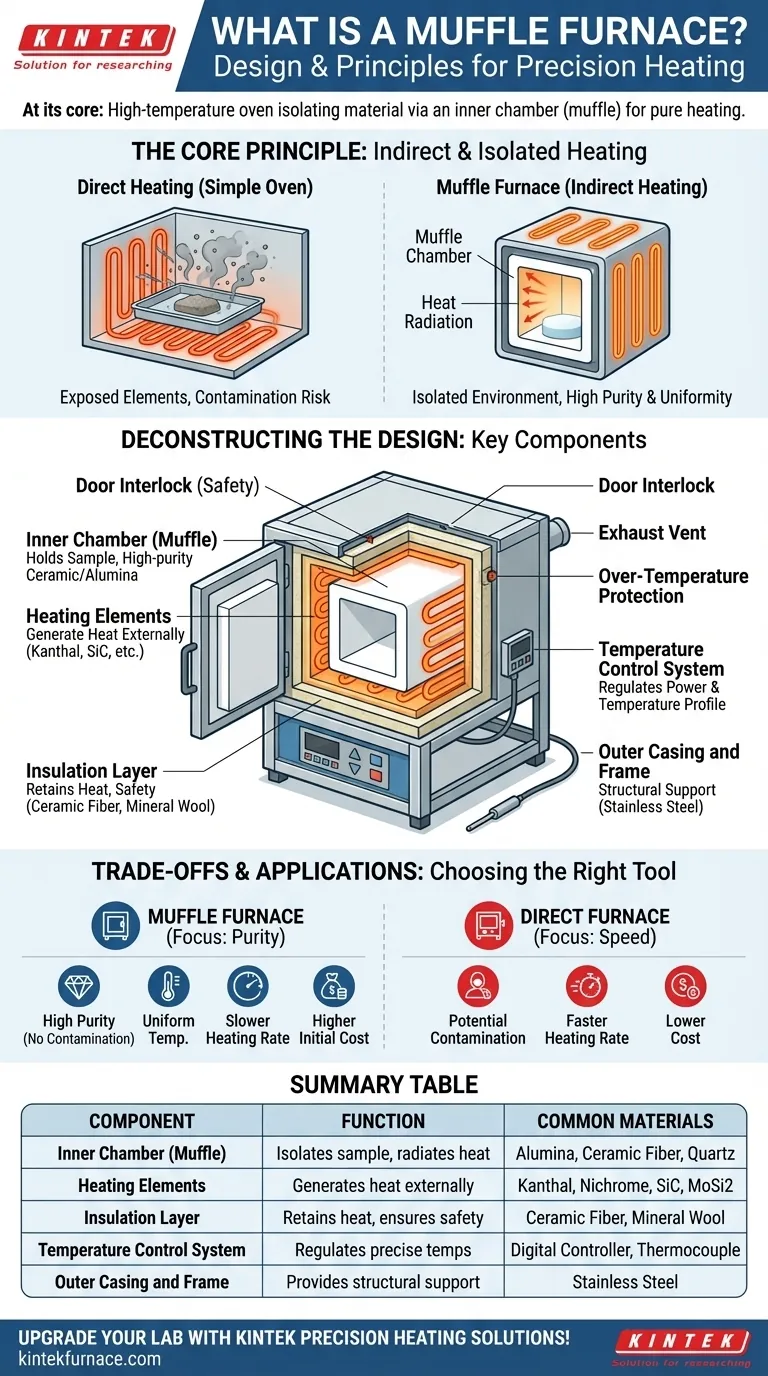 KINTEK
Solution for researching

WHAT IS A MUFFLE FURNACE?
Design & Principles for Precision Heating

At its core: High-temperature oven isolating material via an inner chamber (muffle) for pure heating.

THE CORE PRINCIPLE: Indirect & Isolated Heating

Direct Heating (Simple Oven)

Exposed Elements, Contamination Risk

Muffle Furnace (Indirect Heating)

Muffle Chamber

Heat Radiation

Isolated Environment, High Purity & Uniformity

DECONSTRUCTING THE DESIGN: Key Components

Door Interlock (Safety)

Inner Chamber (Muffle)
Holds Sample, High-purity Ceramic/Alumina

Heating Elements
Generate Heat Externally (Kanthal, SiC, etc.)

Insulation Layer
Retains Heat, Safety (Ceramic Fiber, Mineral Wool)

Door Interlock

Exhaust Vent

Over-Temperature Protection

Temperature Control System
Regulates Power & Temperature Profile

Outer Casing and Frame
Structural Support (Stainless Steel)

TRADE-OFFS & APPLICATIONS: Choosing the Right Tool

MUFFLE FURNACE
(Focus: Purity)

High Purity (No Contamination)
Uniform Temp.
Slower Heating Rate
Higher Initial Cost

DIRECT FURNACE
(Focus: Speed)

Potential Contamination
Faster Heating Rate
Lower Cost

SUMMARY TABLE

| COMPONENT | FUNCTION | COMMON MATERIALS |
|---|---|---|
| Inner Chamber (Muffle) | Isolates sample, radiates heat | Alumina, Ceramic Fiber, Quartz |
| Heating Elements | Generates heat externally | Kanthal, Nichrome, SiC, MoSi2 |
| Insulation Layer | Retains heat, ensures safety | Ceramic Fiber, Mineral Wool |
| Temperature Control System | Regulates precise temps | Digital Controller, Thermocouple |
| Outer Casing and Frame | Provides structural support | Stainless Steel |

UPGRADE YOUR LAB WITH KINTEK PRECISION HEATING SOLUTIONS!
kintekfurnace.com

KINTEK
Solution for researching