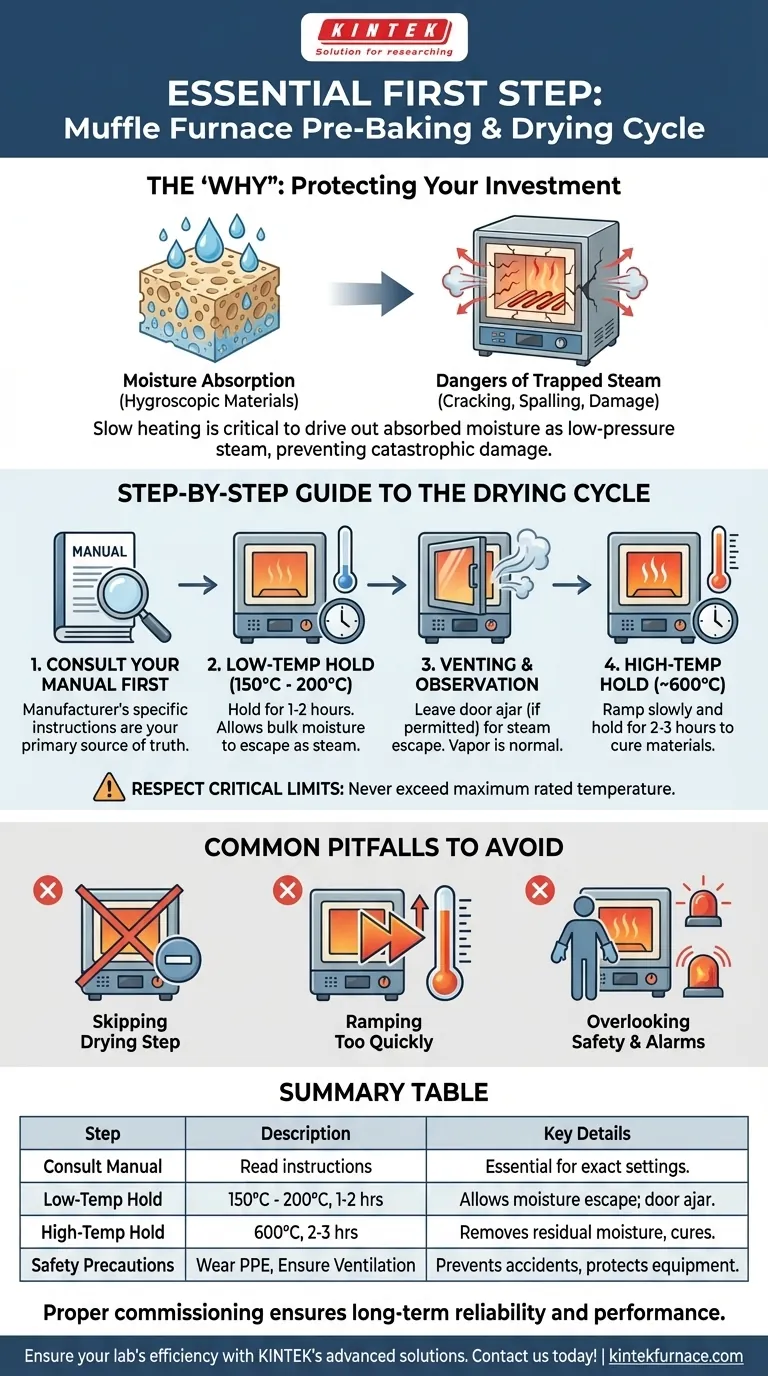 KINTEK
Solution for researching

ESSENTIAL FIRST STEP:
Muffle Furnace Pre-Baking & Drying Cycle

THE 'WHY": Protecting Your Investment

Moisture Absorption
(Hygroscopic Materials)

Dangers of Trapped Steam
(Cracking, Spalling, Damage)

Slow heating is critical to drive out absorbed moisture as low-pressure steam, preventing catastrophic damage.

STEP-BY-STEP GUIDE TO THE DRYING CYCLE

MANUAL

1. CONSULT YOUR MANUAL FIRST
Manufacturer's specific instructions are your primary source of truth.

2. LOW-TEMP HOLD (150°C - 200°C)
Hold for 1-2 hours. Allows bulk moisture to escape as steam.

3. VENTING & OBSERVATION
Leave door ajar (if permitted) for steam escape. Vapor is normal.

4. HIGH-TEMP HOLD (~600°C)
Ramp slowly and hold for 2-3 hours to cure materials.

RESPECT CRITICAL LIMITS: Never exceed maximum rated temperature.

COMMON PITFALLS TO AVOID

Skipping Drying Step

Ramping Too Quickly

Overlooking Safety & Alarms

SUMMARY TABLE

| Step | Description | Key Details |
|---|---|---|
| Consult Manual | Read instructions | Essential for exact settings. |
| Low-Temp Hold | 150°C - 200°C, 1-2 hrs | Allows moisture escape; door ajar. |
| High-Temp Hold | 600°C, 2-3 hrs | Removes residual moisture, cures. |
| Safety Precautions | Wear PPE, Ensure Ventilation | Prevents accidents, protects equipment. |

Proper commissioning ensures long-term reliability and performance.

Ensure your lab's efficiency with KINTEK's advanced solutions. Contact us today! | kintekfurnace.com