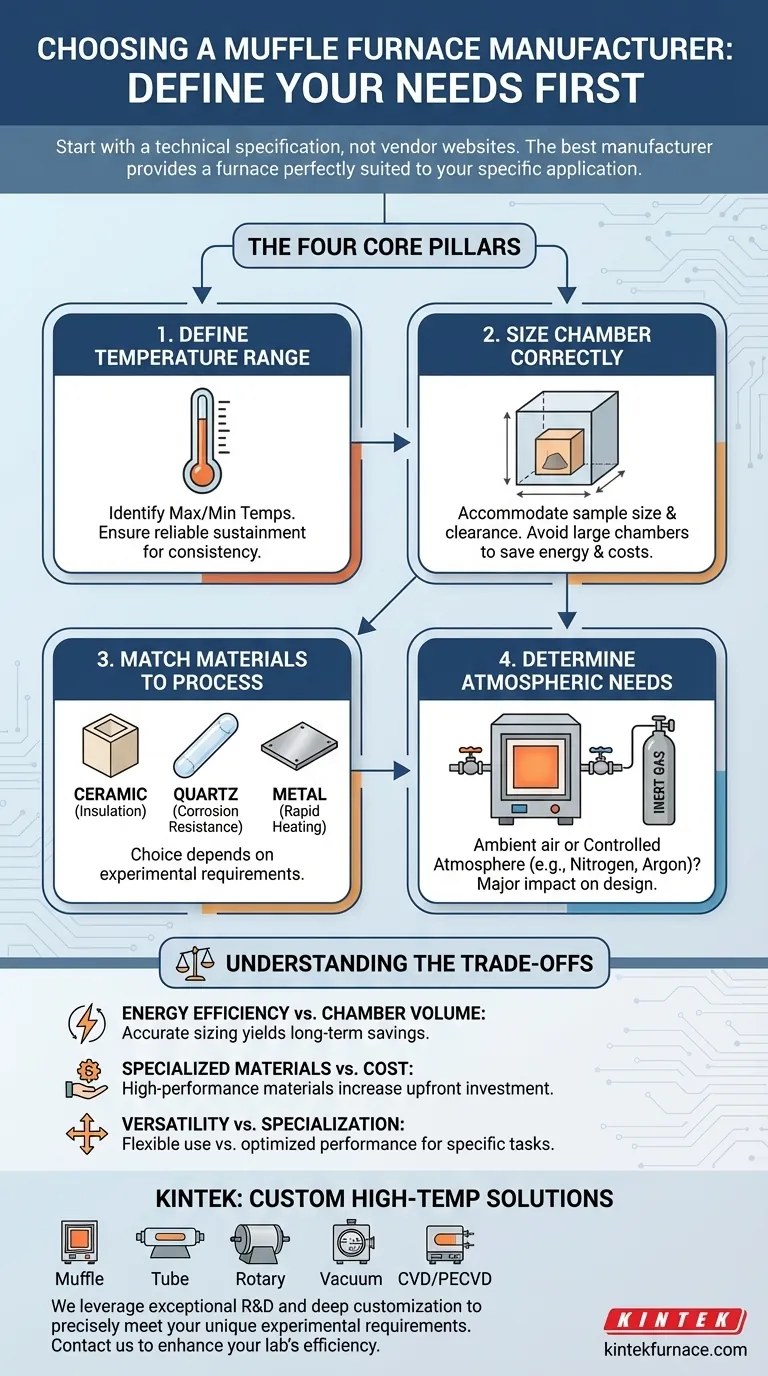 CHOOSING A MUFFLE FURNACE MANUFACTURER: DEFINE YOUR NEEDS FIRST

Start with a technical specification, not vendor websites. The best manufacturer provides a furnace perfectly suited to your specific application.

THE FOUR CORE PILLARS

1. DEFINE TEMPERATURE RANGE

Identify Max/Min Temps. Ensure reliable sustainment for consistency.

2. SIZE CHAMBER CORRECTLY

Accommodate sample size & clearance. Avoid large chambers to save energy & costs.

3. MATCH MATERIALS TO PROCESS

CERAMIC (Insulation)

QUARTZ (Corrosion Resistance)

METAL (Rapid Heating)

Choice depends on experimental requirements.

4. DETERMINE ATMOSPHERIC NEEDS

INERT GAS

Ambient air or Controlled Atmosphere (e.g., Nitrogen, Argon)? Major impact on design.

UNDERSTANDING THE TRADE-OFFS

ENERGY EFFICIENCY vs. CHAMBER VOLUME: Accurate sizing yields long-term savings.

SPECIALIZED MATERIALS vs. COST: High-performance materials increase upfront investment.

VERSATILITY vs. SPECIALIZATION: Flexible use vs. optimized performance for specific tasks.

KINTEK: CUSTOM HIGH-TEMP SOLUTIONS

Muffle Tube Rotary Vacuum CVD/PECVD

We leverage exceptional R&D and deep customization to precisely meet your unique experimental requirements. Contact us to enhance your lab's efficiency.

KINTEK
kintekfurnace.com